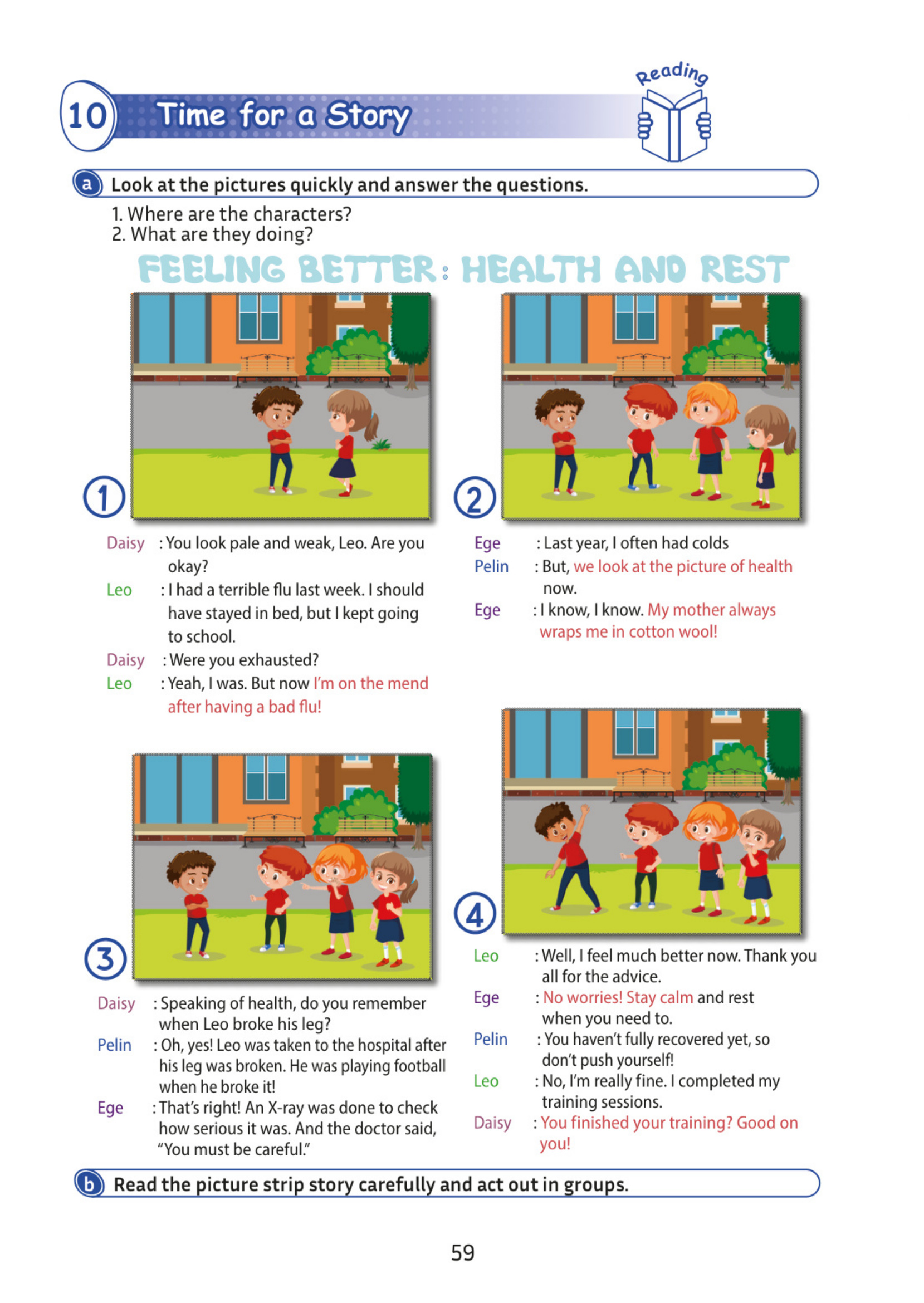 10 Time for a Story

Reading

a Look at the pictures quickly and answer the questions.

1. Where are the characters?
2. What are they doing?

FEELING BETTER: HEALTH AND REST

1

Daisy : You look pale and weak, Leo. Are you okay?
Leo : I had a terrible flu last week. I should have stayed in bed, but I kept going to school.
Daisy : Were you exhausted?
Leo : Yeah, I was. But now I'm on the mend after having a bad flu!

2

Ege : Last year, I often had colds
Pelin : But, we look at the picture of health now.
Ege : I know, I know. My mother always wraps me in cotton wool!

3

Daisy : Speaking of health, do you remember when Leo broke his leg?
Pelin : Oh, yes! Leo was taken to the hospital after his leg was broken. He was playing football when he broke it!
Ege : That's right! An X-ray was done to check how serious it was. And the doctor said, "You must be careful."

4

Leo : Well, I feel much better now. Thank you all for the advice.
Ege : No worries! Stay calm and rest when you need to.
Pelin : You haven't fully recovered yet, so don't push yourself!
Leo : No, I'm really fine. I completed my training sessions.
Daisy : You finished your training? Good on you!

b Read the picture strip story carefully and act out in groups.

59