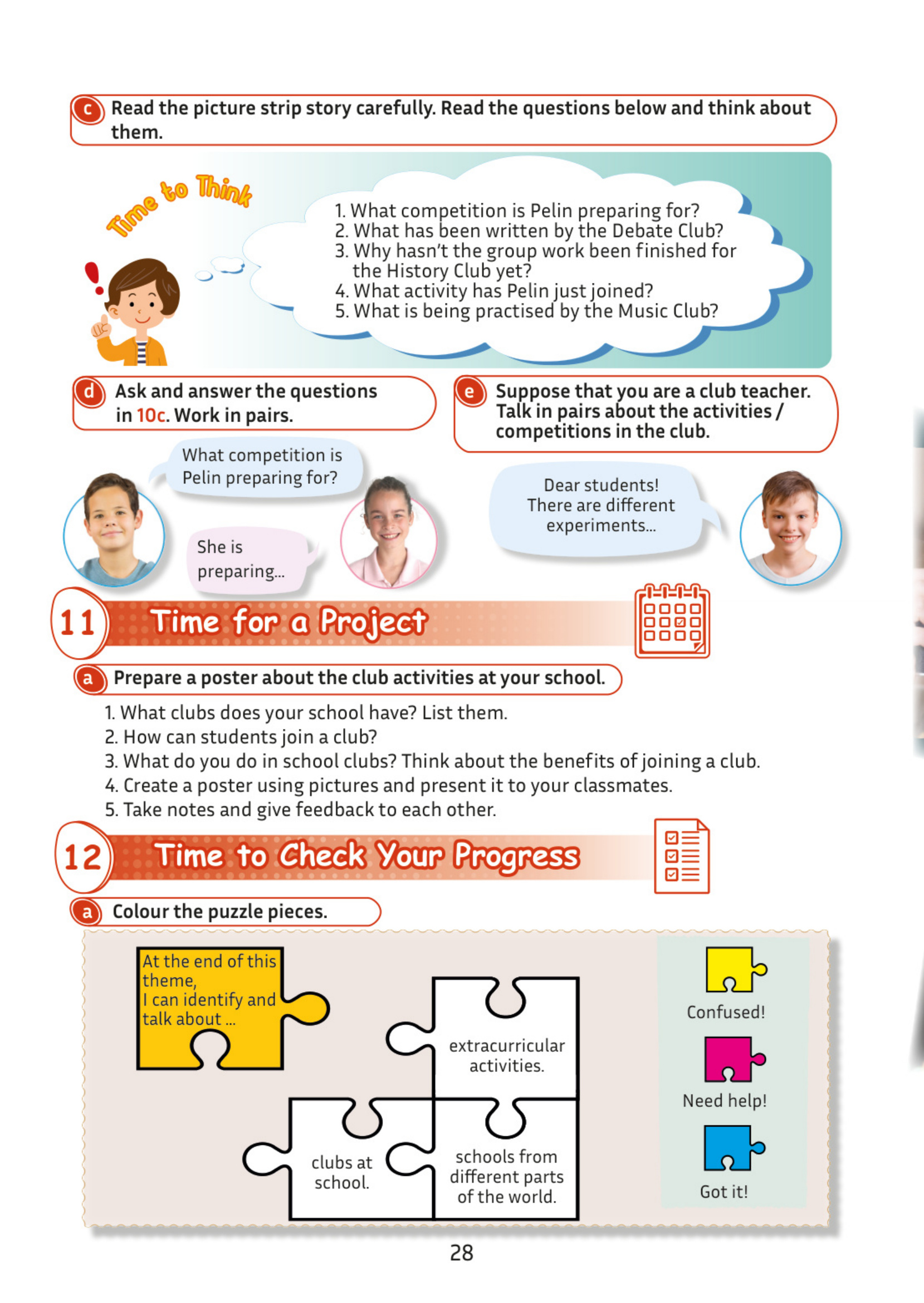 c Read the picture strip story carefully. Read the questions below and think about them.

Time to Think

1. What competition is Pelin preparing for?
2. What has been written by the Debate Club?
3. Why hasn't the group work been finished for the History Club yet?
4. What activity has Pelin just joined?
5. What is being practised by the Music Club?

d Ask and answer the questions in 10c. Work in pairs.

What competition is Pelin preparing for?

She is preparing...

e Suppose that you are a club teacher. Talk in pairs about the activities / competitions in the club.

Dear students! There are different experiments...

11 Time for a Project

a Prepare a poster about the club activities at your school.

1. What clubs does your school have? List them.
2. How can students join a club?
3. What do you do in school clubs? Think about the benefits of joining a club.
4. Create a poster using pictures and present it to your classmates.
5. Take notes and give feedback to each other.

12 Time to Check Your Progress

a Colour the puzzle pieces.

At the end of this theme, I can identify and talk about ...

extracurricular activities.

clubs at school.

schools from different parts of the world.

Confused!

Need help!

Got it!

28