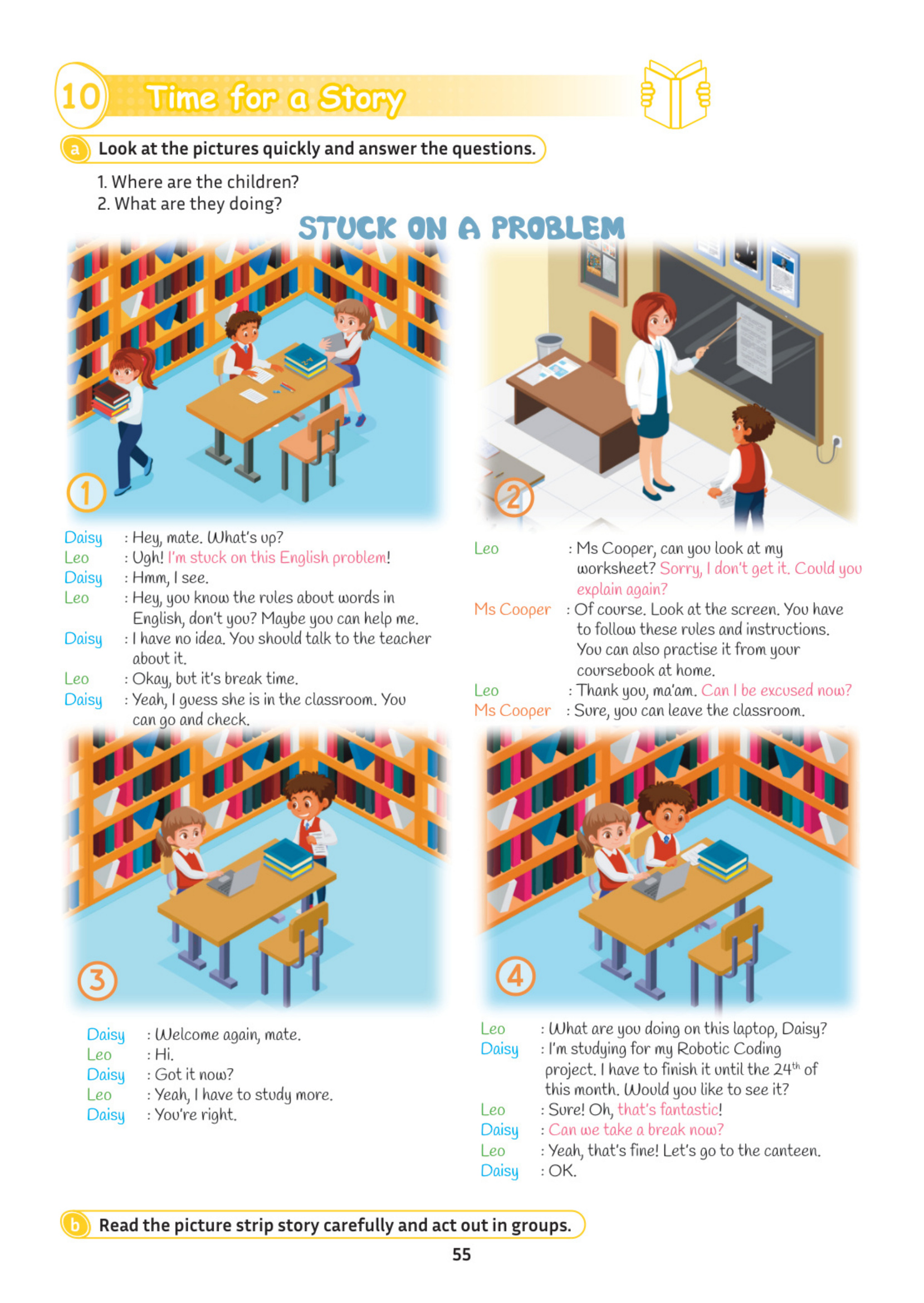 10 Time for a Story

a Look at the pictures quickly and answer the questions.

1. Where are the children?
2. What are they doing?

STUCK ON A PROBLEM

1

Daisy : Hey, mate. What's up?
Leo : Ugh! I'm stuck on this English problem!
Daisy : Hmm, I see.
Leo : Hey, you know the rules about words in English, don't you? Maybe you can help me.
Daisy : I have no idea. You should talk to the teacher about it.
Leo : Okay, but it's break time.
Daisy : Yeah, I guess she is in the classroom. You can go and check.

2

Leo : Ms Cooper, can you look at my worksheet? Sorry, I don't get it. Could you explain again?
Ms Cooper : Of course. Look at the screen. You have to follow these rules and instructions. You can also practise it from your coursebook at home.
Leo : Thank you, ma'am. Can I be excused now?
Ms Cooper : Sure, you can leave the classroom.

3

Daisy : Welcome again, mate.
Leo : Hi.
Daisy : Got it now?
Leo : Yeah, I have to study more.
Daisy : You're right.

4

Leo : What are you doing on this laptop, Daisy?
Daisy : I'm studying for my Robotic Coding project. I have to finish it until the $24^{th}$ of this month. Would you like to see it?
Leo : Sure! Oh, that's fantastic!
Daisy : Can we take a break now?
Leo : Yeah, that's fine! Let's go to the canteen.
Daisy : OK.

b Read the picture strip story carefully and act out in groups.

55