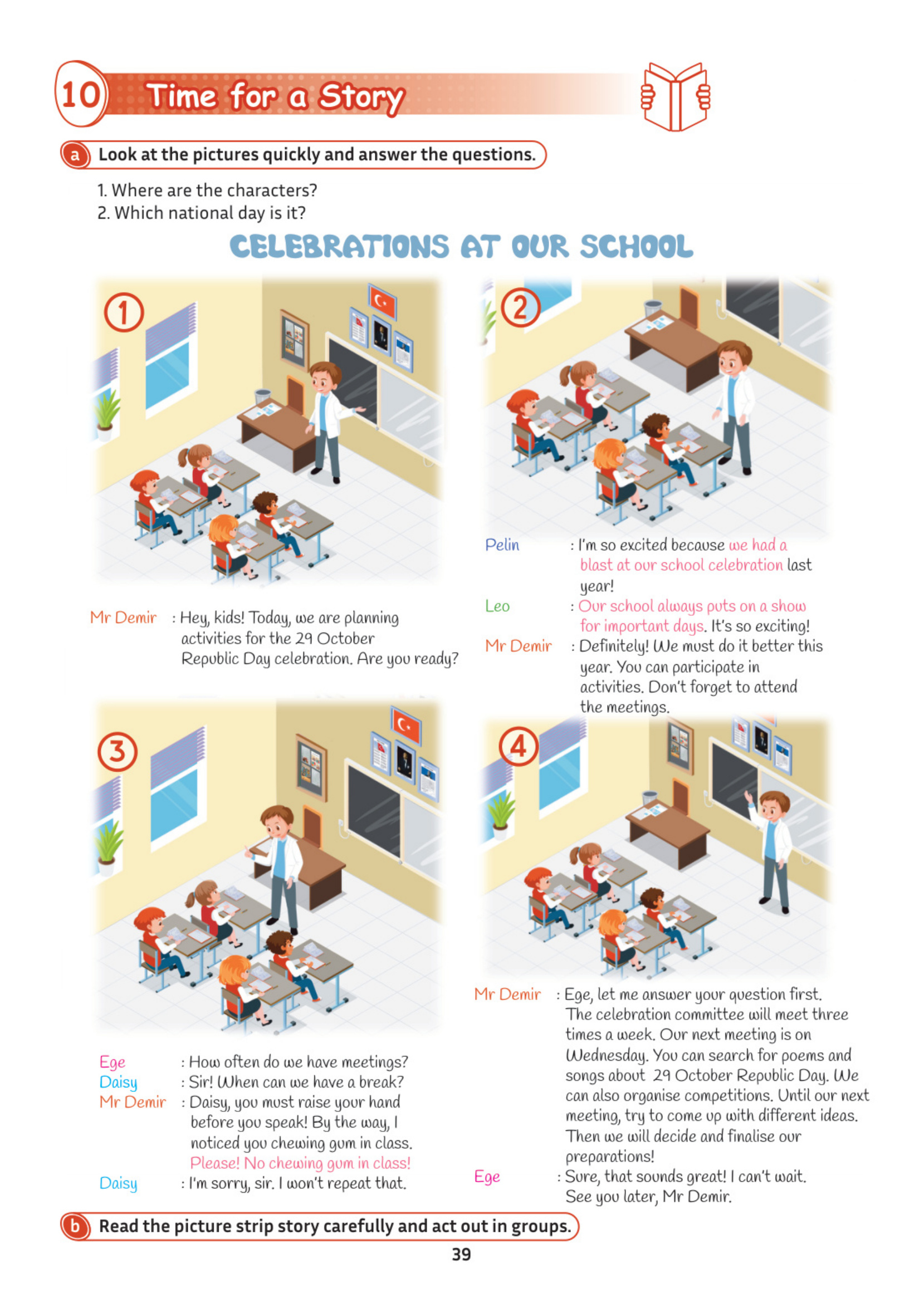 10 Time for a Story

a Look at the pictures quickly and answer the questions.

1. Where are the characters?
2. Which national day is it?

CELEBRATIONS AT OUR SCHOOL

1

Mr Demir : Hey, kids! Today, we are planning activities for the 29 October Republic Day celebration. Are you ready?

2

Pelin : I'm so excited because we had a blast at our school celebration last year!

Leo : Our school always puts on a show for important days. It's so exciting!

Mr Demir : Definitely! We must do it better this year. You can participate in activities. Don't forget to attend the meetings.

3

Ege : How often do we have meetings?

Daisy : Sir! When can we have a break?

Mr Demir : Daisy, you must raise your hand before you speak! By the way, I noticed you chewing gum in class. Please! No chewing gum in class!

Daisy : I'm sorry, sir. I won't repeat that.

4

Mr Demir : Ege, let me answer your question first. The celebration committee will meet three times a week. Our next meeting is on Wednesday. You can search for poems and songs about 29 October Republic Day. We can also organise competitions. Until our next meeting, try to come up with different ideas. Then we will decide and finalise our preparations!

Ege : Sure, that sounds great! I can't wait. See you later, Mr Demir.

b Read the picture strip story carefully and act out in groups.

39