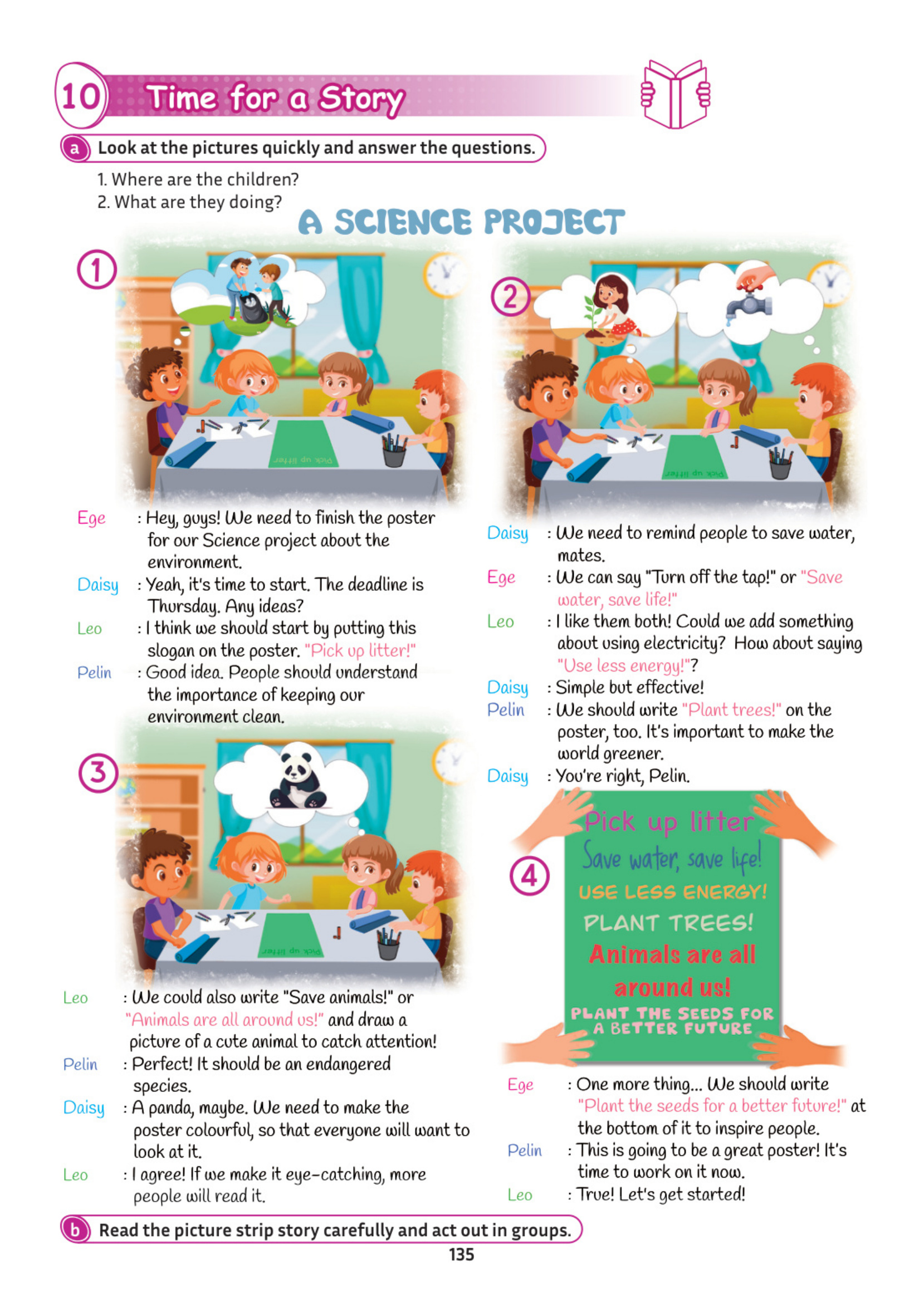 10 Time for a Story

a Look at the pictures quickly and answer the questions.

1. Where are the children?
2. What are they doing?

A SCIENCE PROJECT

1

Pick up litter

Ege : Hey, guys! We need to finish the poster for our Science project about the environment.
Daisy : Yeah, it's time to start. The deadline is Thursday. Any ideas?
Leo : I think we should start by putting this slogan on the poster. "Pick up litter!"
Pelin : Good idea. People should understand the importance of keeping our environment clean.

2

Pick up litter

Daisy : We need to remind people to save water, mates.
Ege : We can say "Turn off the tap!" or "Save water, save life!"
Leo : I like them both! Could we add something about using electricity? How about saying "Use less energy!"?
Daisy : Simple but effective!
Pelin : We should write "Plant trees!" on the poster, too. It's important to make the world greener.
Daisy : You're right, Pelin.

3

Pick up litter

Leo : We could also write "Save animals!" or "Animals are all around us!" and draw a picture of a cute animal to catch attention!
Pelin : Perfect! It should be an endangered species.
Daisy : A panda, maybe. We need to make the poster colourful, so that everyone will want to look at it.
Leo : I agree! If we make it eye-catching, more people will read it.

4

Pick up litter
Save water, save life!
USE LESS ENERGY!
PLANT TREES!
Animals are all around us!
PLANT THE SEEDS FOR A BETTER FUTURE

Ege : One more thing... We should write "Plant the seeds for a better future!" at the bottom of it to inspire people.
Pelin : This is going to be a great poster! It's time to work on it now.
Leo : True! Let's get started!

b Read the picture strip story carefully and act out in groups.

135