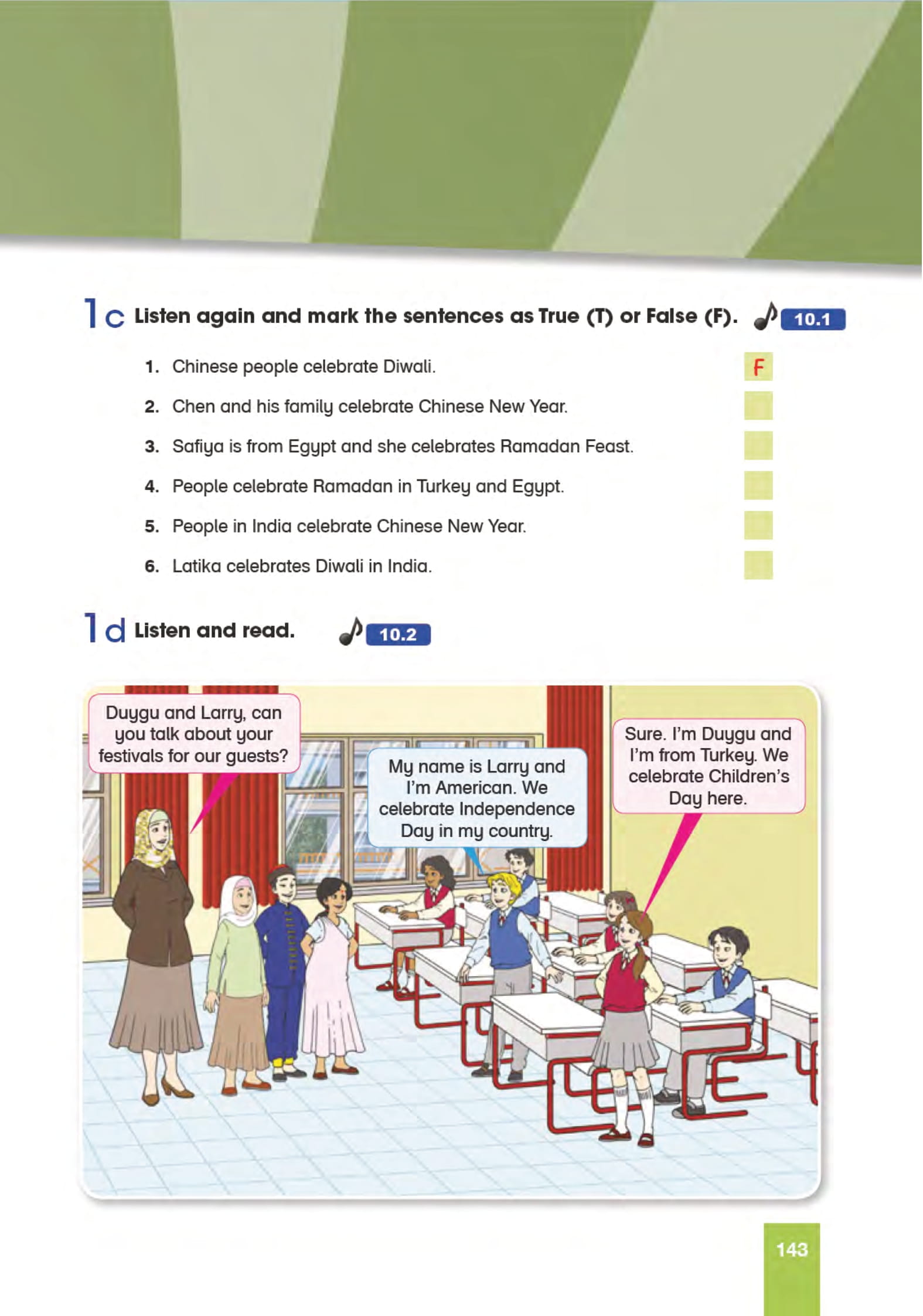 1c Listen again and mark the sentences as True (T) or False (F). 10.1

1. Chinese people celebrate Diwali. F

2. Chen and his family celebrate Chinese New Year.

3. Safiya is from Egypt and she celebrates Ramadan Feast.

4. People celebrate Ramadan in Turkey and Egypt.

5. People in India celebrate Chinese New Year.

6. Latika celebrates Diwali in India.

1d Listen and read. 10.2

Duygu and Larry, can you talk about your festivals for our guests?

My name is Larry and I'm American. We celebrate Independence Day in my country.

Sure. I'm Duygu and I'm from Turkey. We celebrate Children's Day here.

143