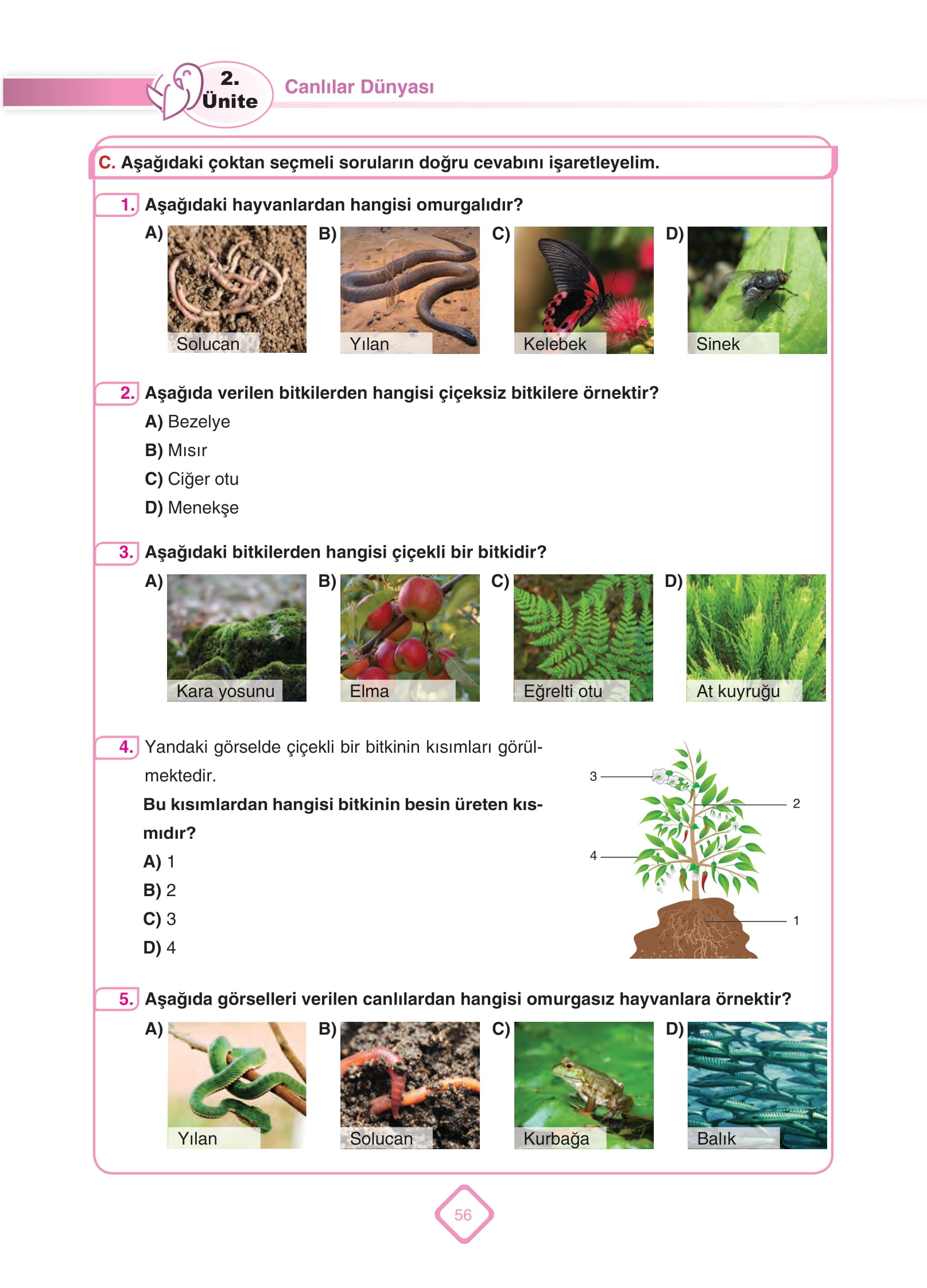 2. Ünite

Canlılar Dünyası

C. Aşağıdaki çoktan seçmeli soruların doğru cevabını işaretleyelim.

1. Aşağıdaki hayvanlardan hangisi omurgalıdır?

A) Solucan
B) Yılan
C) Kelebek
D) Sinek

2. Aşağıda verilen bitkilerden hangisi çiçeksiz bitkilere örnektir?

A) Bezelye
B) Mısır
C) Ciğer otu
D) Menekşe

3. Aşağıdaki bitkilerden hangisi çiçekli bir bitkidir?

A) Kara yosunu
B) Elma
C) Eğrelti otu
D) At kuyruğu

4. Yandaki görselde çiçekli bir bitkinin kısımları görülmektedir.

Bu kısımlardan hangisi bitkinin besin üreten kısmıdır?

A) 1
B) 2
C) 3
D) 4

3
2
4
1

5. Aşağıda görselleri verilen canlılardan hangisi omurgasız hayvanlara örnektir?

A) Yılan
B) Solucan
C) Kurbağa
D) Balık

56