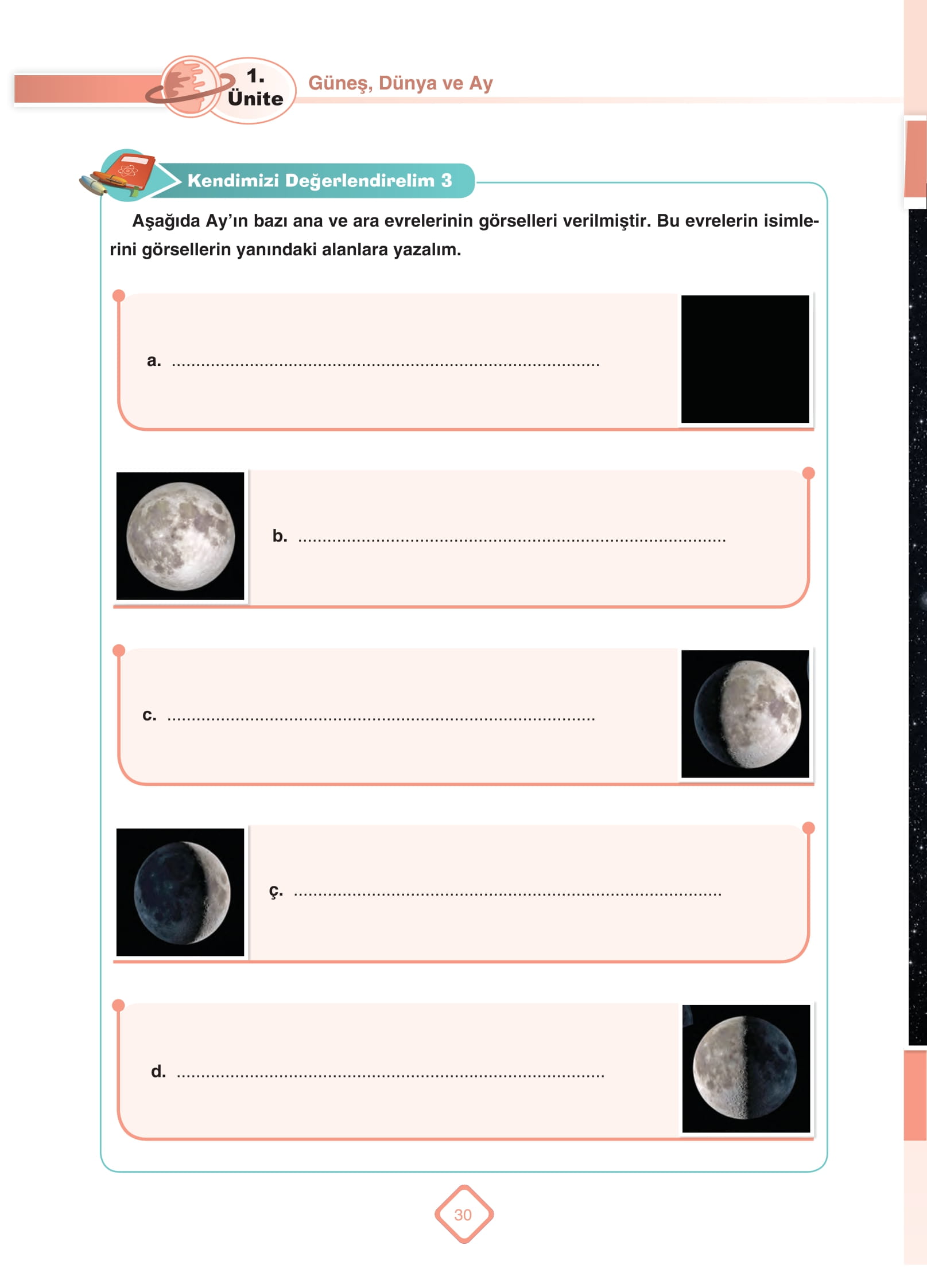 1. Ünite

Güneş, Dünya ve Ay

Kendimizi Değerlendirelim 3

Aşağıda Ay'ın bazı ana ve ara evrelerinin görselleri verilmiştir. Bu evrelerin isimlerini görsellerin yanındaki alanlara yazalım.

a. ..........................................................................................

b. ..........................................................................................

c. ..........................................................................................

ç. ..........................................................................................

d. ..........................................................................................

30