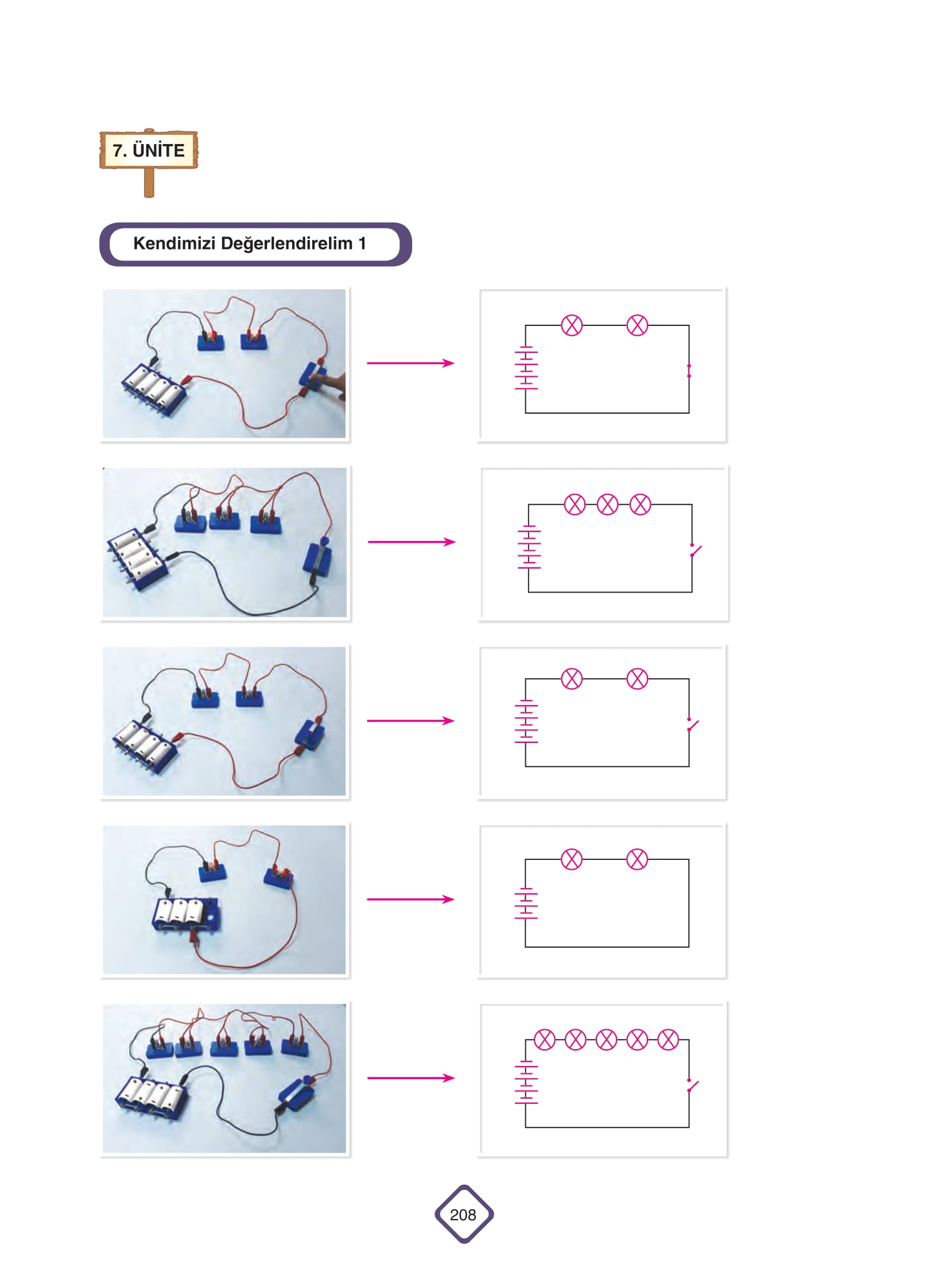 7. ÜNİTE

Kendimizi Değerlendirelim 1

208