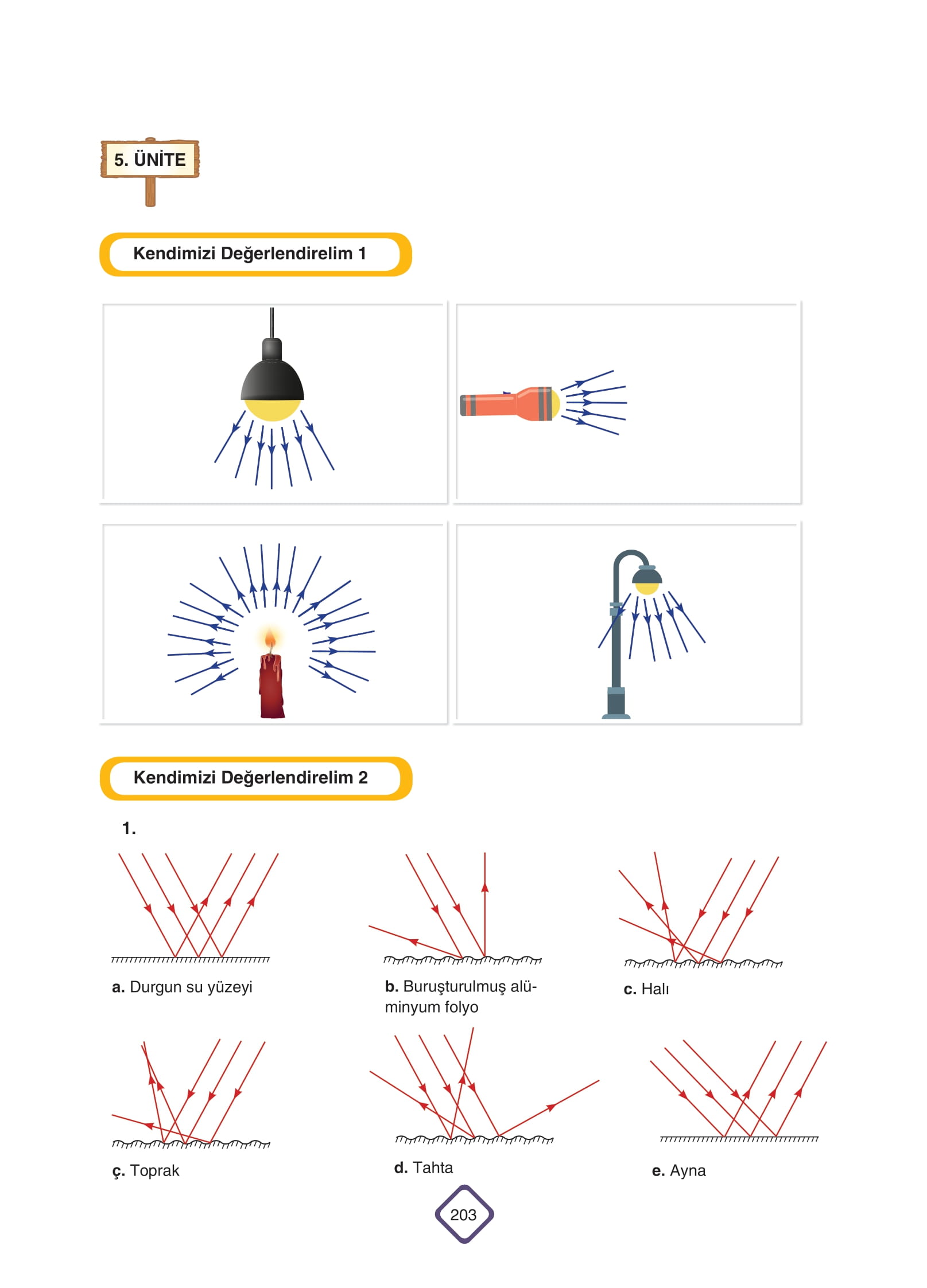 5. ÜNİTE

Kendimizi Değerlendirelim 1

Kendimizi Değerlendirelim 2

1.

a. Durgun su yüzeyi

b. Buruşturulmuş alüminyum folyo

c. Halı

ç. Toprak

d. Tahta

e. Ayna

203