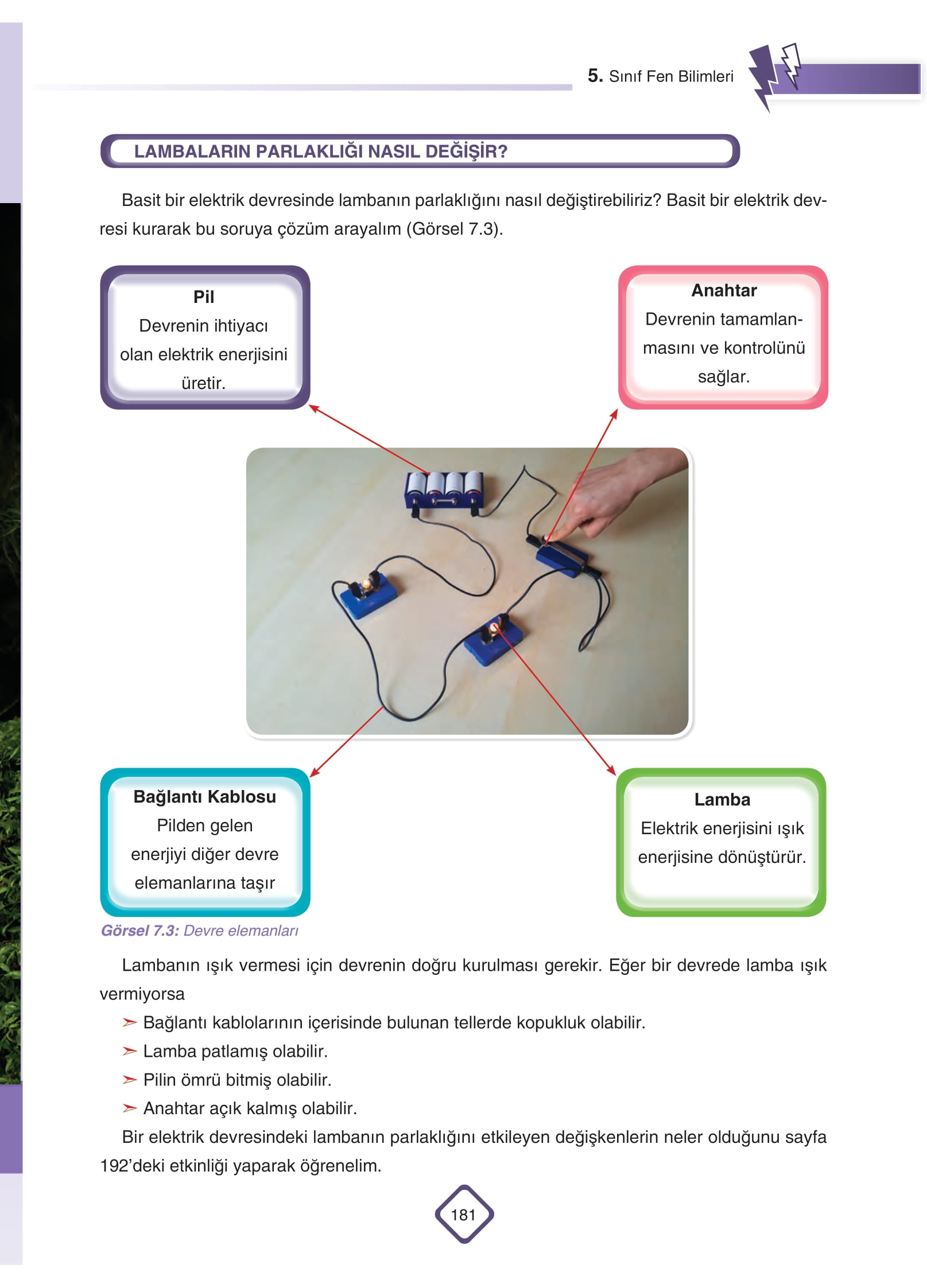 5. Sınıf Fen Bilimleri

LAMBALARIN PARLAKLIĞI NASIL DEĞİŞİR?

Basit bir elektrik devresinde lambanın parlaklığını nasıl değiştirebiliriz? Basit bir elektrik devresi kurarak bu soruya çözüm arayalım (Görsel 7.3).

Pil
Devrenin ihtiyacı olan elektrik enerjisini üretir.

Anahtar
Devrenin tamamlanmasını ve kontrolünü sağlar.

Bağlantı Kablosu
Pilden gelen enerjiyi diğer devre elemanlarına taşır

Lamba
Elektrik enerjisini ışık enerjisine dönüştürür.

Görsel 7.3: Devre elemanları

Lambanın ışık vermesi için devrenin doğru kurulması gerekir. Eğer bir devrede lamba ışık vermiyorsa
➢ Bağlantı kablolarının içerisinde bulunan tellerde kopukluk olabilir.
➢ Lamba patlamış olabilir.
➢ Pilin ömrü bitmiş olabilir.
➢ Anahtar açık kalmış olabilir.
Bir elektrik devresindeki lambanın parlaklığını etkileyen değişkenlerin neler olduğunu sayfa 192'deki etkinliği yaparak öğrenelim.

181