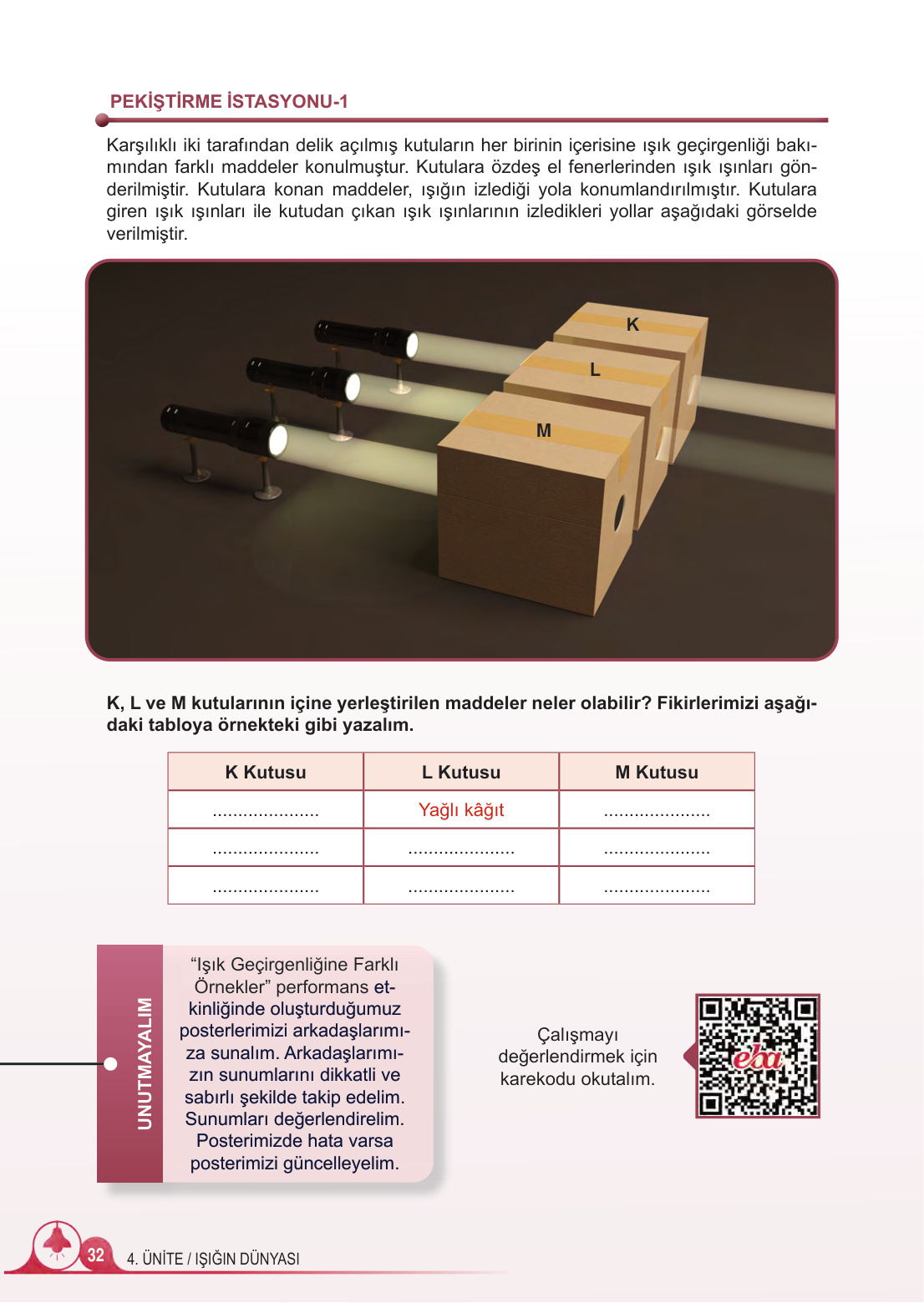 PEKİŞTİRME İSTASYONU-1

Karşılıklı iki tarafından delik açılmış kutuların her birinin içerisine ışık geçirgenliği bakımından farklı maddeler konulmuştur. Kutulara özdeş el fenerlerinden ışık ışınları gönderilmiştir. Kutulara konan maddeler, ışığın izlediği yola konumlandırılmıştır. Kutulara giren ışık ışınları ile kutudan çıkan ışık ışınlarının izledikleri yollar aşağıdaki görselde verilmiştir.

K
L
M

K, L ve M kutularının içine yerleştirilen maddeler neler olabilir? Fikirlerimizi aşağıdaki tabloya örnekteki gibi yazalım.

| K Kutusu | L Kutusu | M Kutusu |
|---|---|---|
| ..................... | Yağlı kâğıt | ..................... |
| ..................... | ..................... | ..................... |
| ..................... | ..................... | ..................... |

UNUTMAYALIM

“Işık Geçirgenliğine Farklı Örnekler” performans etkinliğinde oluşturduğumuz posterlerimizi arkadaşlarımıza sunalım. Arkadaşlarımızın sunumlarını dikkatli ve sabırlı şekilde takip edelim. Sunumları değerlendirelim. Posterimizde hata varsa posterimizi güncelleyelim.

Çalışmayı değerlendirmek için karekodu okutalım.

eba

32 4. ÜNİTE / IŞIĞIN DÜNYASI