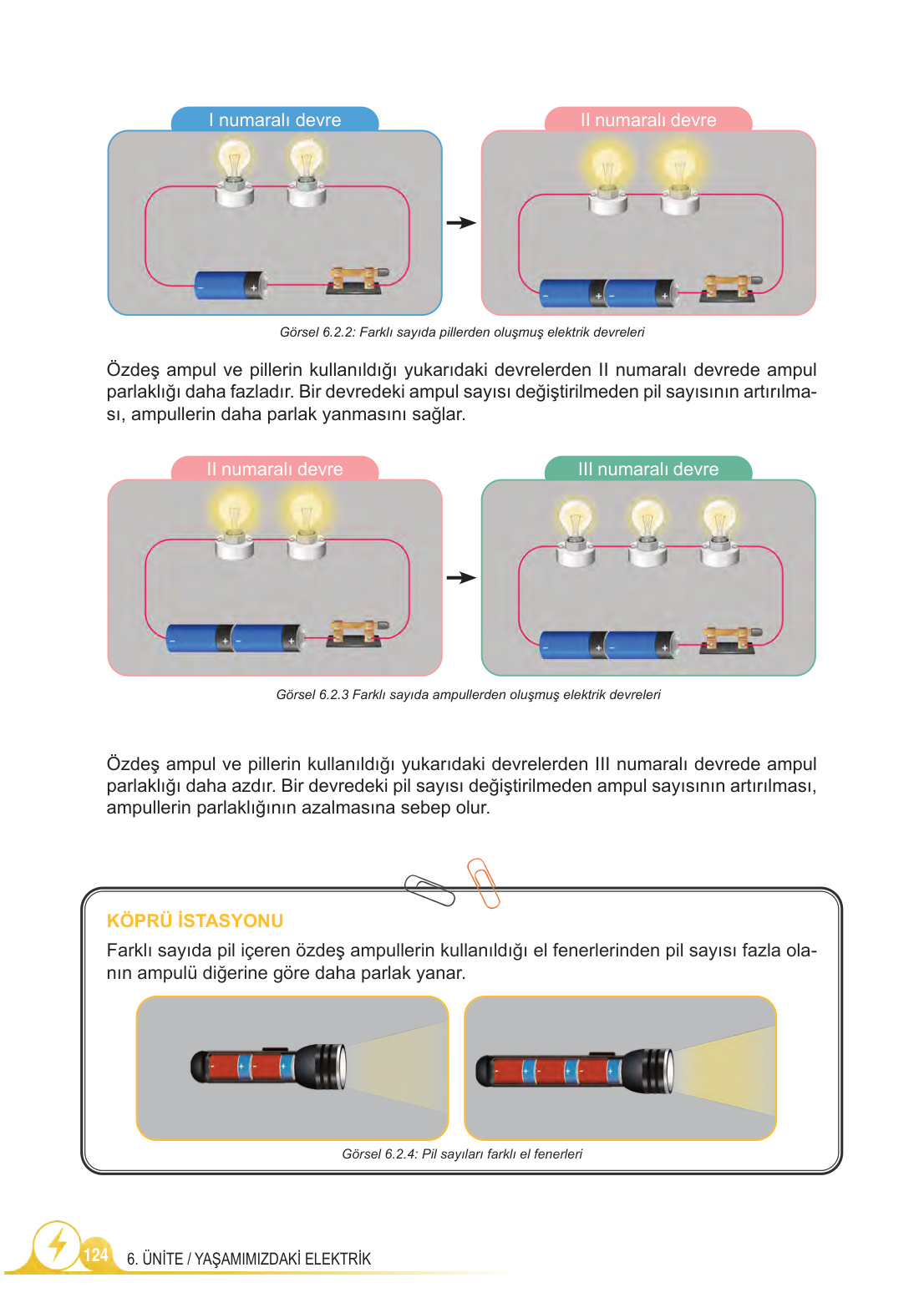 I numaralı devre

II numaralı devre

Görsel 6.2.2: Farklı sayıda pillerden oluşmuş elektrik devreleri

Özdeş ampul ve pillerin kullanıldığı yukarıdaki devrelerden II numaralı devrede ampul parlaklığı daha fazladır. Bir devredeki ampul sayısı değiştirilmeden pil sayısının artırılması, ampullerin daha parlak yanmasını sağlar.

II numaralı devre

III numaralı devre

Görsel 6.2.3 Farklı sayıda ampullerden oluşmuş elektrik devreleri

Özdeş ampul ve pillerin kullanıldığı yukarıdaki devrelerden III numaralı devrede ampul parlaklığı daha azdır. Bir devredeki pil sayısı değiştirilmeden ampul sayısının artırılması, ampullerin parlaklığının azalmasına sebep olur.

KÖPRÜ İSTASYONU
Farklı sayıda pil içeren özdeş ampullerin kullanıldığı el fenerlerinden pil sayısı fazla olanın ampulü diğerine göre daha parlak yanar.

Görsel 6.2.4: Pil sayıları farklı el fenerleri

124 6. ÜNİTE / YAŞAMIMIZDAKİ ELEKTRİK