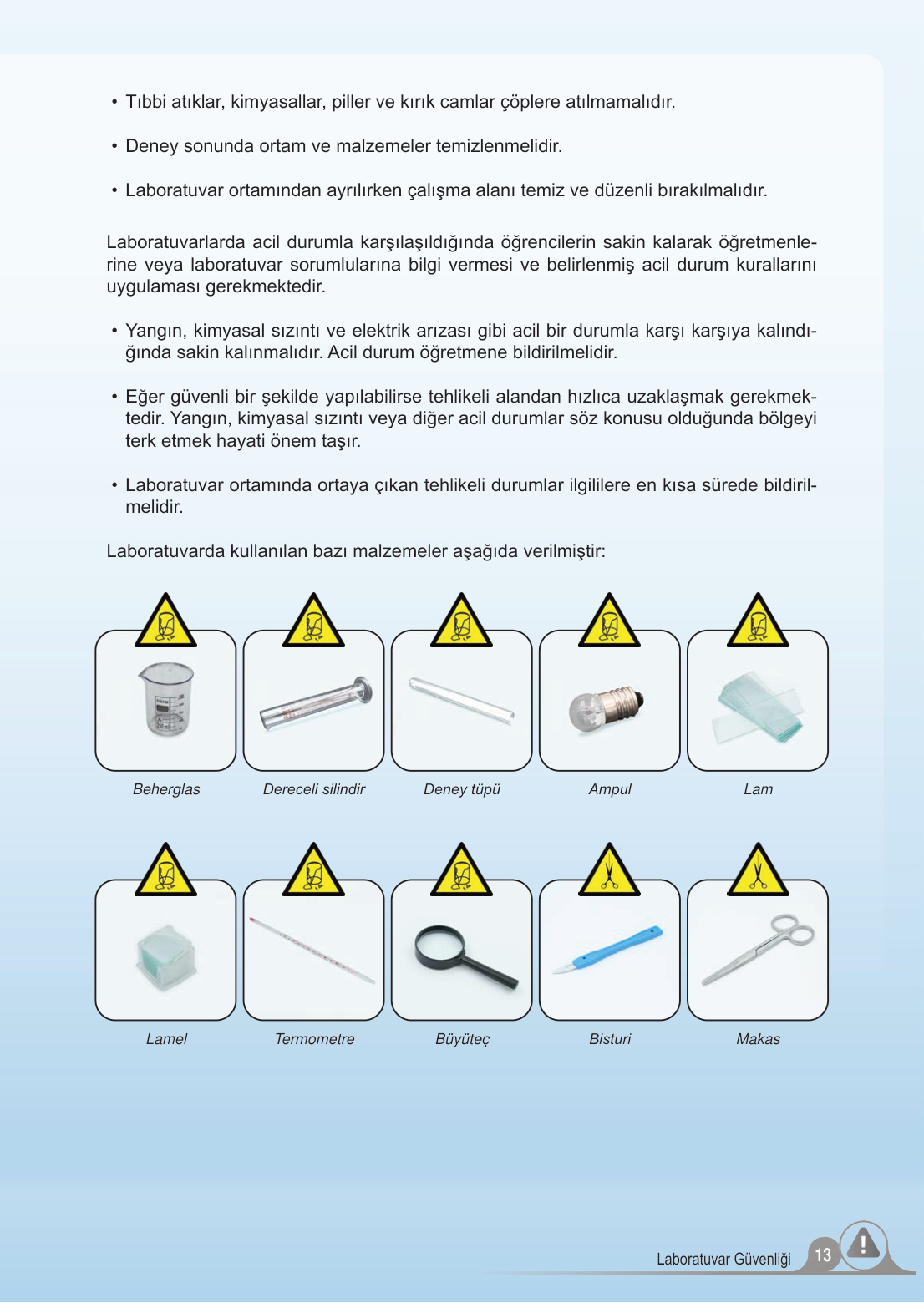 • Tıbbi atıklar, kimyasallar, piller ve kırık camlar çöplere atılmamalıdır.

• Deney sonunda ortam ve malzemeler temizlenmelidir.

• Laboratuvar ortamından ayrılırken çalışma alanı temiz ve düzenli bırakılmalıdır.

Laboratuvarlarda acil durumla karşılaşıldığında öğrencilerin sakin kalarak öğretmenlerine veya laboratuvar sorumlularına bilgi vermesi ve belirlenmiş acil durum kurallarını uygulaması gerekmektedir.

• Yangın, kimyasal sızıntı ve elektrik arızası gibi acil bir durumla karşı karşıya kalındığında sakin kalınmalıdır. Acil durum öğretmene bildirilmelidir.

• Eğer güvenli bir şekilde yapılabilirse tehlikeli alandan hızlıca uzaklaşmak gerekmektedir. Yangın, kimyasal sızıntı veya diğer acil durumlar söz konusu olduğunda bölgeyi terk etmek hayati önem taşır.

• Laboratuvar ortamında ortaya çıkan tehlikeli durumlar ilgililere en kısa sürede bildirilmelidir.

Laboratuvarda kullanılan bazı malzemeler aşağıda verilmiştir:

Beherglas

Dereceli silindir

Deney tüpü

Ampul

Lam

Lamel

Termometre

Büyüteç

Bisturi

Makas

Laboratuvar Güvenliği 13