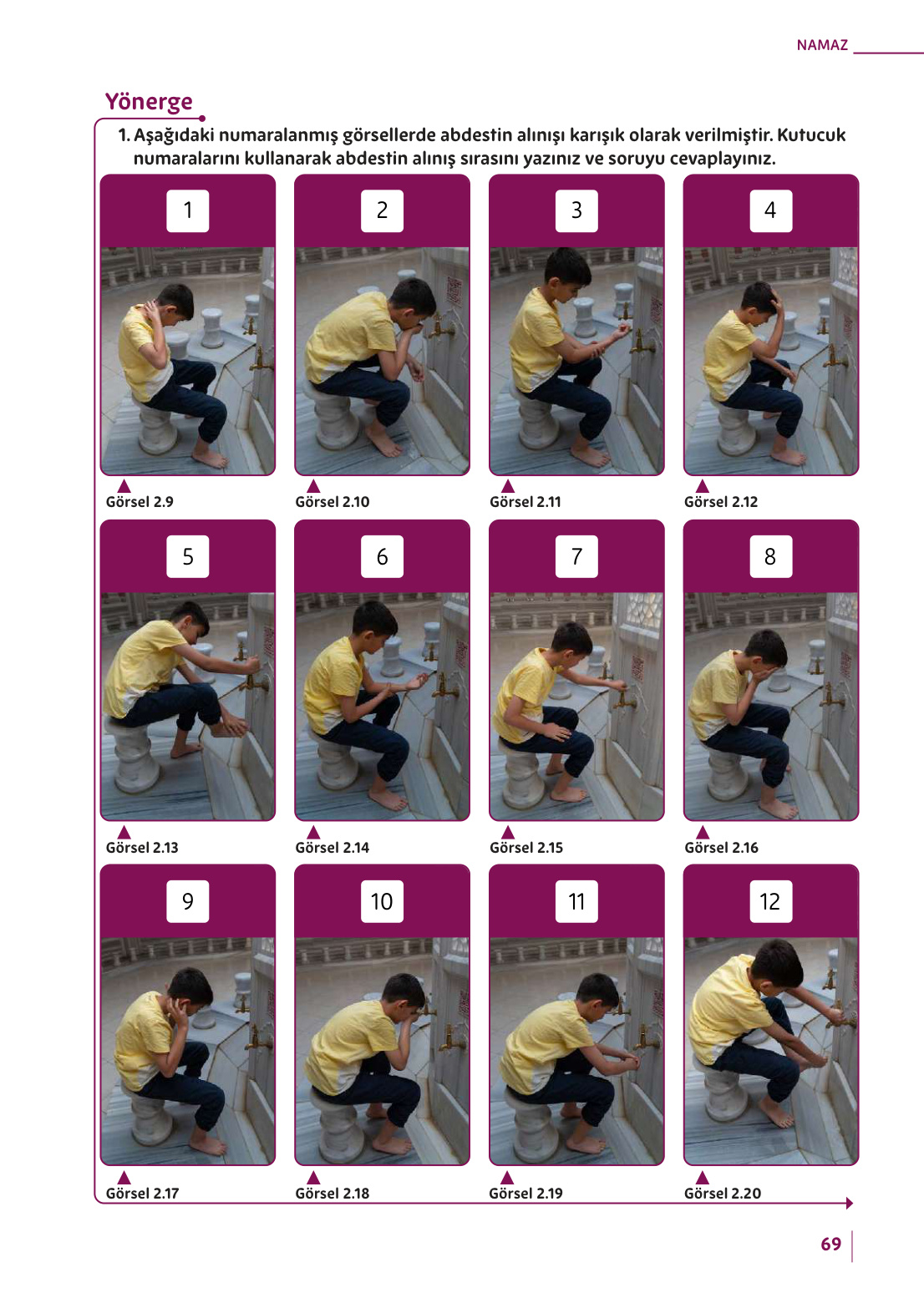 NAMAZ

Yönerge

1. Aşağıdaki numaralanmış görsellerde abdestin alınışı karışık olarak verilmiştir. Kutucuk numaralarını kullanarak abdestin alınış sırasını yazınız ve soruyu cevaplayınız.

1
Görsel 2.9

2
Görsel 2.10

3
Görsel 2.11

4
Görsel 2.12

5
Görsel 2.13

6
Görsel 2.14

7
Görsel 2.15

8
Görsel 2.16

9
Görsel 2.17

10
Görsel 2.18

11
Görsel 2.19

12
Görsel 2.20

69