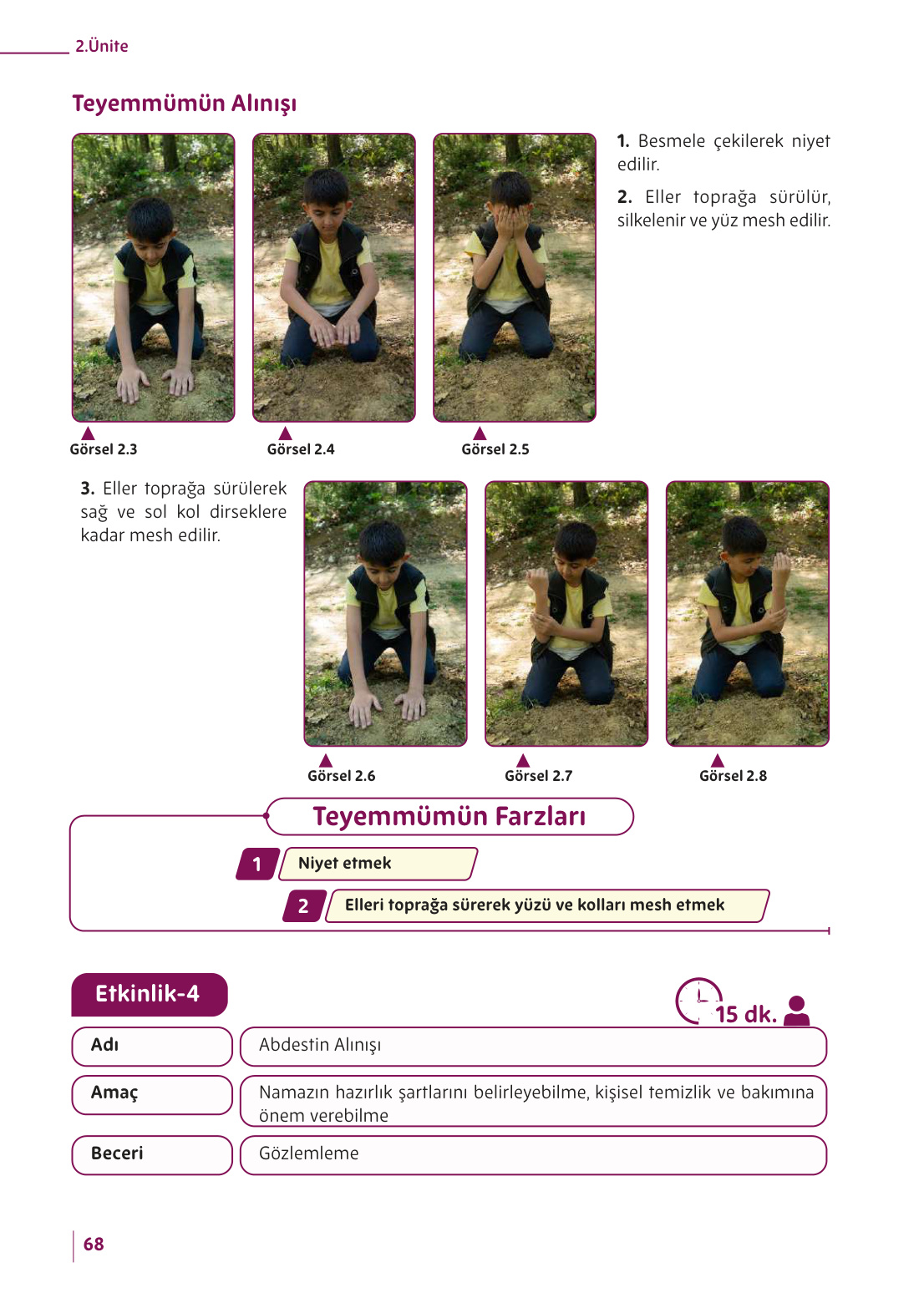 2.Ünite

Teyemmümün Alınışı

1. Besmele çekilerek niyet edilir.

2. Eller toprağa sürülür, silkelenir ve yüz mesh edilir.

Görsel 2.3

Görsel 2.4

Görsel 2.5

3. Eller toprağa sürülerek sağ ve sol kol dirseklere kadar mesh edilir.

Görsel 2.6

Görsel 2.7

Görsel 2.8

Teyemmümün Farzları

1 Niyet etmek

2 Elleri toprağa sürerek yüzü ve kolları mesh etmek

Etkinlik-4

15 dk.

| Adı | Abdestin Alınışı |
|---|---|
| Amaç | Namazın hazırlık şartlarını belirleyebilme, kişisel temizlik ve bakımına önem verebilme |
| Beceri | Gözlemleme |

68