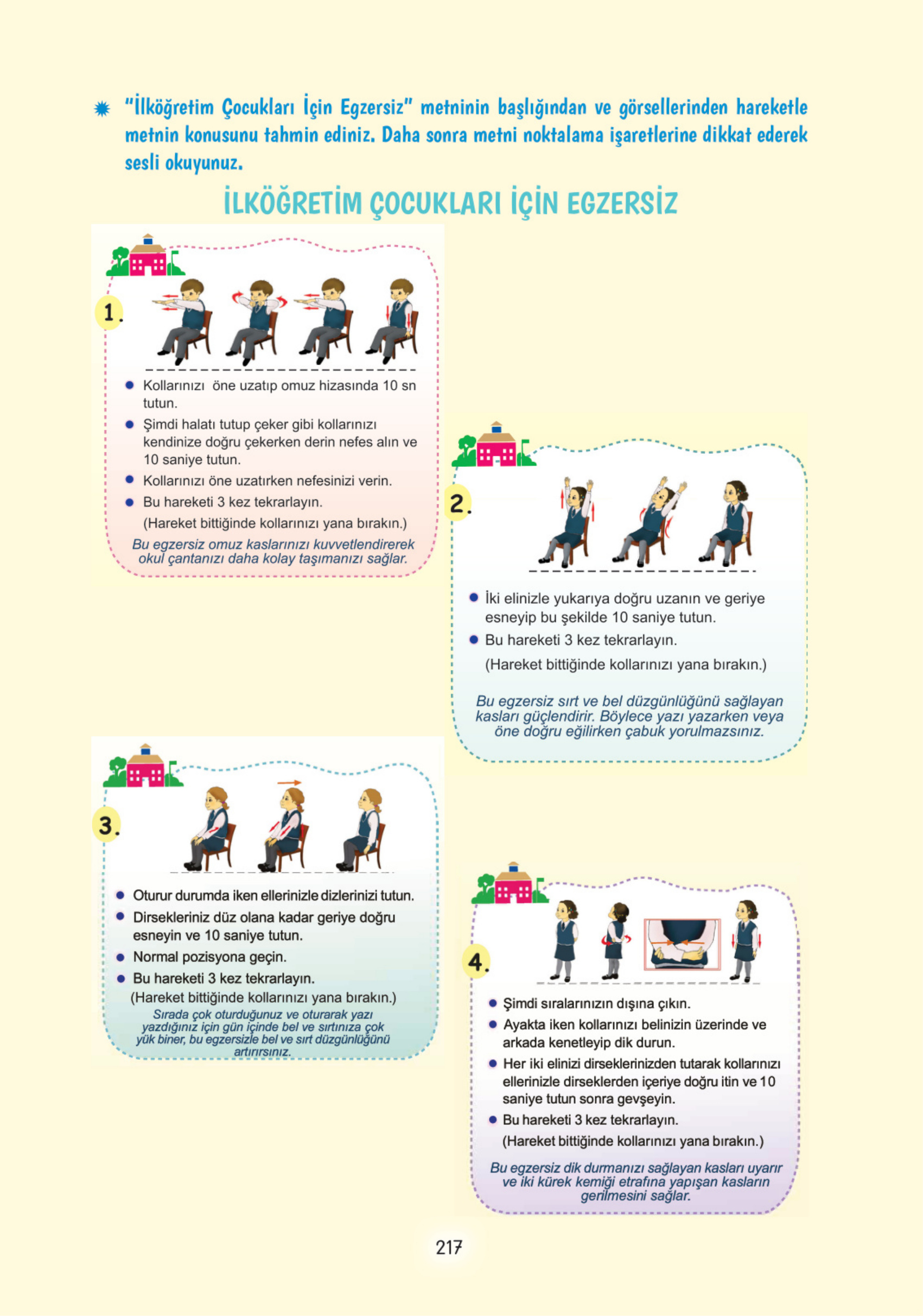 "İlköğretim Çocukları İçin Egzersiz" metninin başlığından ve görsellerinden hareketle metnin konusunu tahmin ediniz. Daha sonra metni noktalama işaretlerine dikkat ederek sesli okuyunuz.

İLKÖĞRETİM ÇOCUKLARI İÇİN EGZERSİZ

1.

- Kollarınızı öne uzatıp omuz hizasında 10 sn tutun.
- Şimdi halatı tutup çeker gibi kollarınızı kendinize doğru çekerken derin nefes alın ve 10 saniye tutun.
- Kollarınızı öne uzatırken nefesinizi verin.
- Bu hareketi 3 kez tekrarlayın.

(Hareket bittiğinde kollarınızı yana bırakın.)

Bu egzersiz omuz kaslarınızı kuvvetlendirerek okul çantanızı daha kolay taşımanızı sağlar.

2.

- İki elinizle yukarıya doğru uzanın ve geriye esneyip bu şekilde 10 saniye tutun.
- Bu hareketi 3 kez tekrarlayın.

(Hareket bittiğinde kollarınızı yana bırakın.)

Bu egzersiz sırt ve bel düzgünlüğünü sağlayan kasları güçlendirir. Böylece yazı yazarken veya öne doğru eğilirken çabuk yorulmazsınız.

3.

- Oturur durumda iken ellerinizle dizlerinizi tutun.
- Dirsekleriniz düz olana kadar geriye doğru esneyin ve 10 saniye tutun.
- Normal pozisyona geçin.
- Bu hareketi 3 kez tekrarlayın.

(Hareket bittiğinde kollarınızı yana bırakın.)

Sırada çok oturduğunuz ve oturarak yazı yazdığınız için gün içinde bel ve sırtınıza çok yük biner, bu egzersizle bel ve sırt düzgünlüğünü artırırsınız.

4.

- Şimdi sıralarınızın dışına çıkın.
- Ayakta iken kollarınızı belinizin üzerinde ve arkada kenetleyip dik durun.
- Her iki elinizi dirseklerinizden tutarak kollarınızı ellerinizle dirseklerden içeriye doğru itin ve 10 saniye tutun sonra gevşeyin.
- Bu hareketi 3 kez tekrarlayın.

(Hareket bittiğinde kollarınızı yana bırakın.)

Bu egzersiz dik durmanızı sağlayan kasları uyarır ve iki kürek kemiği etrafına yapışan kasların gerilmesini sağlar.

217