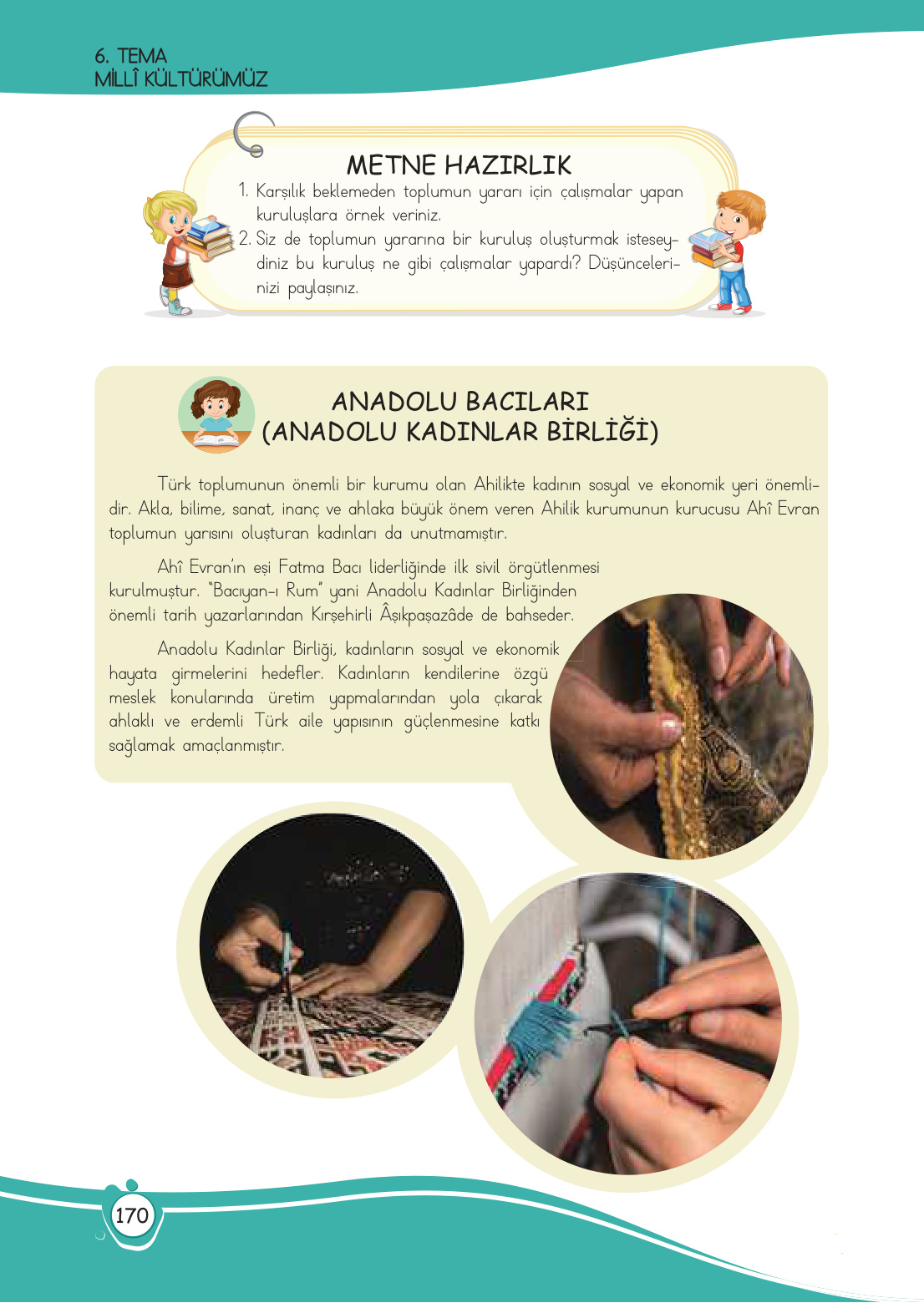 6. TEMA
MİLLÎ KÜLTÜRÜMÜZ

METNE HAZIRLIK

1. Karşılık beklemeden toplumun yararı için çalışmalar yapan kuruluşlara örnek veriniz.
2. Siz de toplumun yararına bir kuruluş oluşturmak isteseydiniz bu kuruluş ne gibi çalışmalar yapardı? Düşüncelerinizi paylaşınız.

ANADOLU BACILARI
(ANADOLU KADINLAR BİRLİĞİ)

Türk toplumunun önemli bir kurumu olan Ahilikte kadının sosyal ve ekonomik yeri önemlidir. Akla, bilime, sanat, inanç ve ahlaka büyük önem veren Ahilik kurumunun kurucusu Ahî Evran toplumun yarısını oluşturan kadınları da unutmamıştır.

Ahî Evran'ın eşi Fatma Bacı liderliğinde ilk sivil örgütlenmesi kurulmuştur. "Bacıyan-ı Rum" yani Anadolu Kadınlar Birliğinden önemli tarih yazarlarından Kırşehirli Âşıkpaşazâde de bahseder.

Anadolu Kadınlar Birliği, kadınların sosyal ve ekonomik hayata girmelerini hedefler. Kadınların kendilerine özgü meslek konularında üretim yapmalarından yola çıkarak ahlaklı ve erdemli Türk aile yapısının güçlenmesine katkı sağlamak amaçlanmıştır.

170