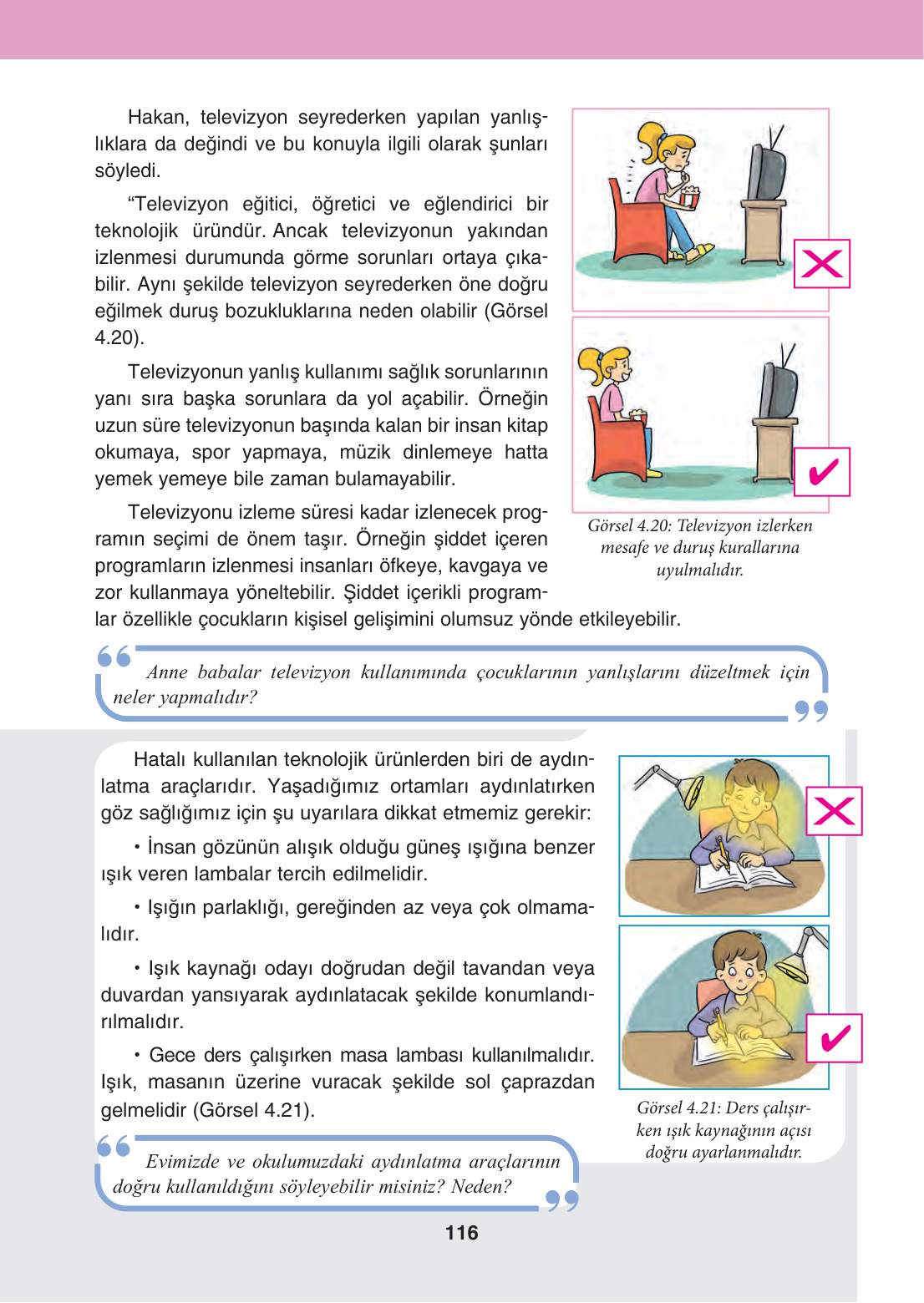 Hakan, televizyon seyrederken yapılan yanlışlıklara da değindi ve bu konuyla ilgili olarak şunları söyledi.

“Televizyon eğitici, öğretici ve eğlendirici bir teknolojik üründür. Ancak televizyonun yakından izlenmesi durumunda görme sorunları ortaya çıkabilir. Aynı şekilde televizyon seyrederken öne doğru eğilmek duruş bozukluklarına neden olabilir (Görsel 4.20).

Televizyonun yanlış kullanımı sağlık sorunlarının yanı sıra başka sorunlara da yol açabilir. Örneğin uzun süre televizyonun başında kalan bir insan kitap okumaya, spor yapmaya, müzik dinlemeye hatta yemek yemeye bile zaman bulamayabilir.

Televizyonu izleme süresi kadar izlenecek programın seçimi de önem taşır. Örneğin şiddet içeren programların izlenmesi insanları öfkeye, kavgaya ve zor kullanmaya yöneltebilir. Şiddet içerikli programlar özellikle çocukların kişisel gelişimini olumsuz yönde etkileyebilir.

Görsel 4.20: Televizyon izlerken mesafe ve duruş kurallarına uyulmalıdır.

Anne babalar televizyon kullanımında çocuklarının yanlışlarını düzeltmek için neler yapmalıdır?

Hatalı kullanılan teknolojik ürünlerden biri de aydınlatma araçlarıdır. Yaşadığımız ortamları aydınlatırken göz sağlığımız için şu uyarılara dikkat etmemiz gerekir:

• İnsan gözünün alışık olduğu güneş ışığına benzer ışık veren lambalar tercih edilmelidir.

• Işığın parlaklığı, gereğinden az veya çok olmamalıdır.

• Işık kaynağı odayı doğrudan değil tavandan veya duvardan yansıyarak aydınlatacak şekilde konumlandırılmalıdır.

• Gece ders çalışırken masa lambası kullanılmalıdır. Işık, masanın üzerine vuracak şekilde sol çaprazdan gelmelidir (Görsel 4.21).

Görsel 4.21: Ders çalışırken ışık kaynağının açısı doğru ayarlanmalıdır.

Evimizde ve okulumuzdaki aydınlatma araçlarının doğru kullanıldığını söyleyebilir misiniz? Neden?

116