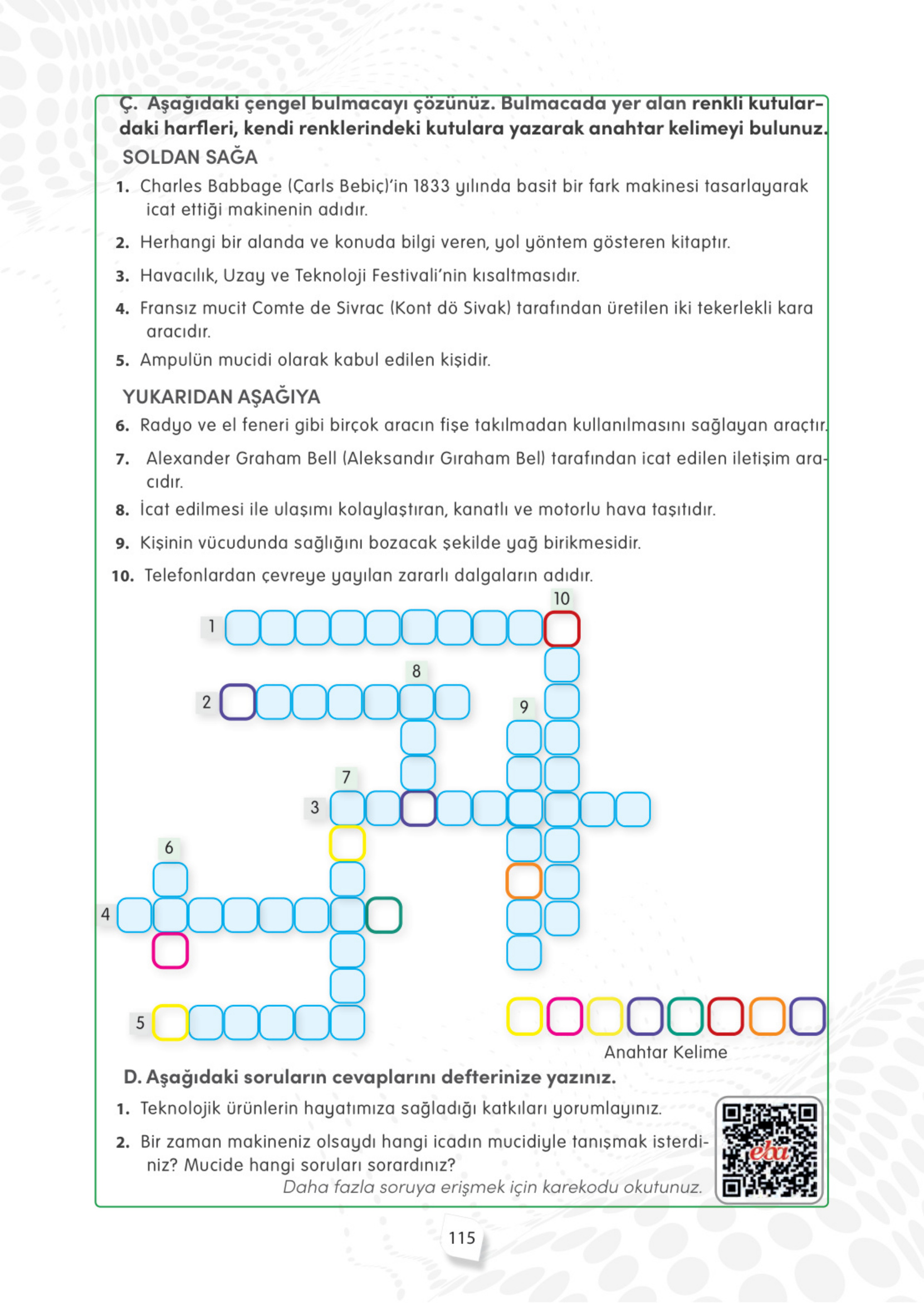 Ç. Aşağıdaki çengel bulmacayı çözünüz. Bulmacada yer alan renkli kutulardaki harfleri, kendi renklerindeki kutulara yazarak anahtar kelimeyi bulunuz.

SOLDAN SAĞA

1. Charles Babbage (Çarls Bebiç)'in 1833 yılında basit bir fark makinesi tasarlayarak icat ettiği makinenin adıdır.

2. Herhangi bir alanda ve konuda bilgi veren, yol yöntem gösteren kitaptır.

3. Havacılık, Uzay ve Teknoloji Festivali'nin kısaltmasıdır.

4. Fransız mucit Comte de Sivrac (Kont dö Sivak) tarafından üretilen iki tekerlekli kara aracıdır.

5. Ampulün mucidi olarak kabul edilen kişidir.

YUKARIDAN AŞAĞIYA

6. Radyo ve el feneri gibi birçok aracın fişe takılmadan kullanılmasını sağlayan araçtır.

7. Alexander Graham Bell (Aleksandır Gıraham Bel) tarafından icat edilen iletişim aracıdır.

8. İcat edilmesi ile ulaşımı kolaylaştıran, kanatlı ve motorlu hava taşıtıdır.

9. Kişinin vücudunda sağlığını bozacak şekilde yağ birikmesidir.

10. Telefonlardan çevreye yayılan zararlı dalgaların adıdır.

10
1
8
2
9
7
3
6
4
5

Anahtar Kelime

D. Aşağıdaki soruların cevaplarını defterinize yazınız.

1. Teknolojik ürünlerin hayatımıza sağladığı katkıları yorumlayınız.

2. Bir zaman makineniz olsaydı hangi icadın mucidiyle tanışmak isterdiniz? Mucide hangi soruları sorardınız?

Daha fazla soruya erişmek için karekodu okutunuz.

eba

115