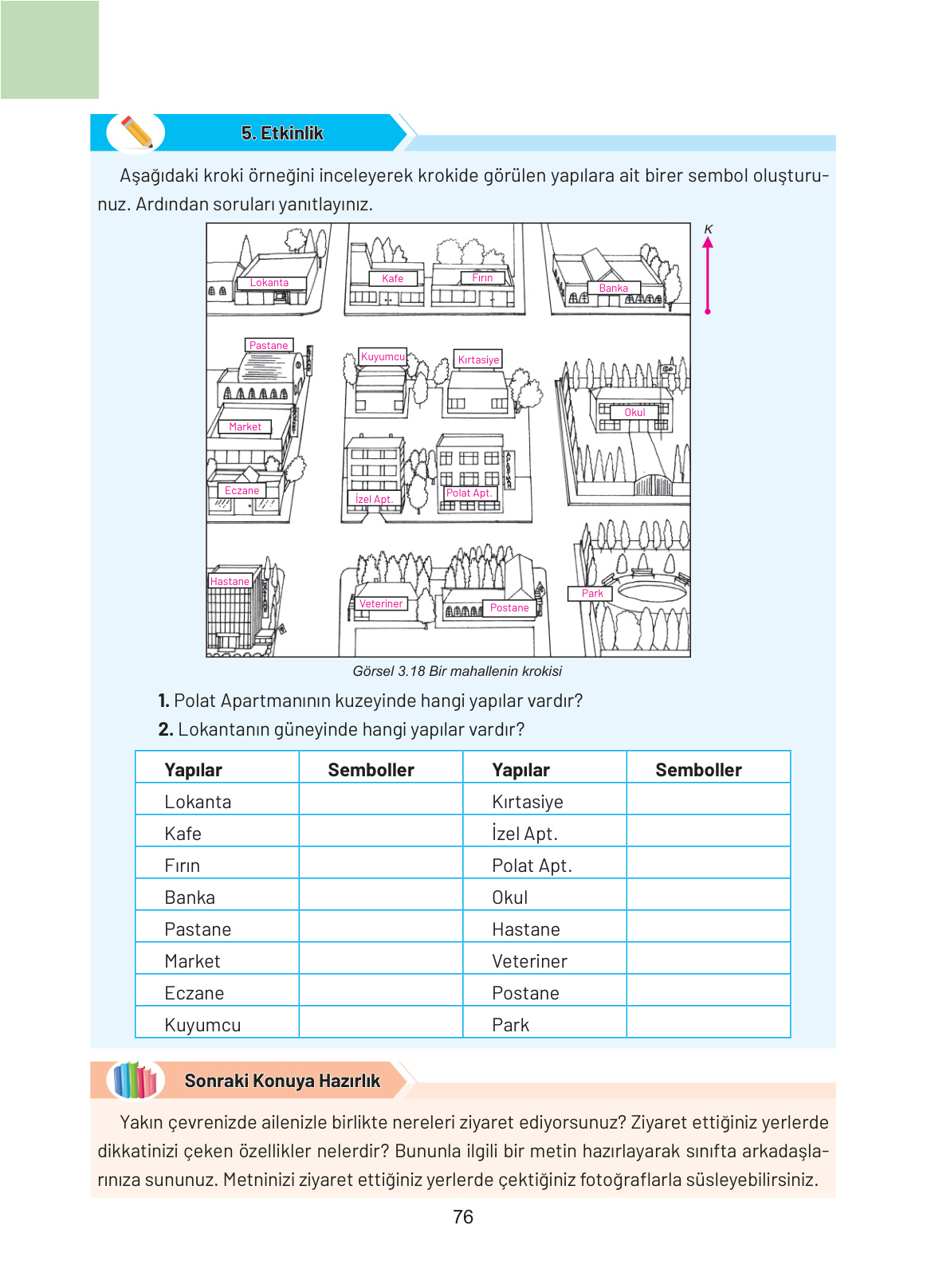 5. Etkinlik

Aşağıdaki kroki örneğini inceleyerek krokide görülen yapılara ait birer sembol oluşturunuz. Ardından soruları yanıtlayınız.

K

Lokanta
Kafe
Fırın
Banka
Pastane
Kuyumcu
Kırtasiye
Okul
Market
Eczane
İzel Apt.
Polat Apt.
Hastane
Veteriner
Postane
Park

Görsel 3.18 Bir mahallenin krokisi

1. Polat Apartmanının kuzeyinde hangi yapılar vardır?
2. Lokantanın güneyinde hangi yapılar vardır?

| Yapılar | Semboller | Yapılar | Semboller |
|---|---|---|---|
| Lokanta | | Kırtasiye | |
| Kafe | | İzel Apt. | |
| Fırın | | Polat Apt. | |
| Banka | | Okul | |
| Pastane | | Hastane | |
| Market | | Veteriner | |
| Eczane | | Postane | |
| Kuyumcu | | Park | |

Sonraki Konuya Hazırlık

Yakın çevrenizde ailenizle birlikte nereleri ziyaret ediyorsunuz? Ziyaret ettiğiniz yerlerde dikkatinizi çeken özellikler nelerdir? Bununla ilgili bir metin hazırlayarak sınıfta arkadaşlarınıza sununuz. Metninizi ziyaret ettiğiniz yerlerde çektiğiniz fotoğraflarla süsleyebilirsiniz.

76