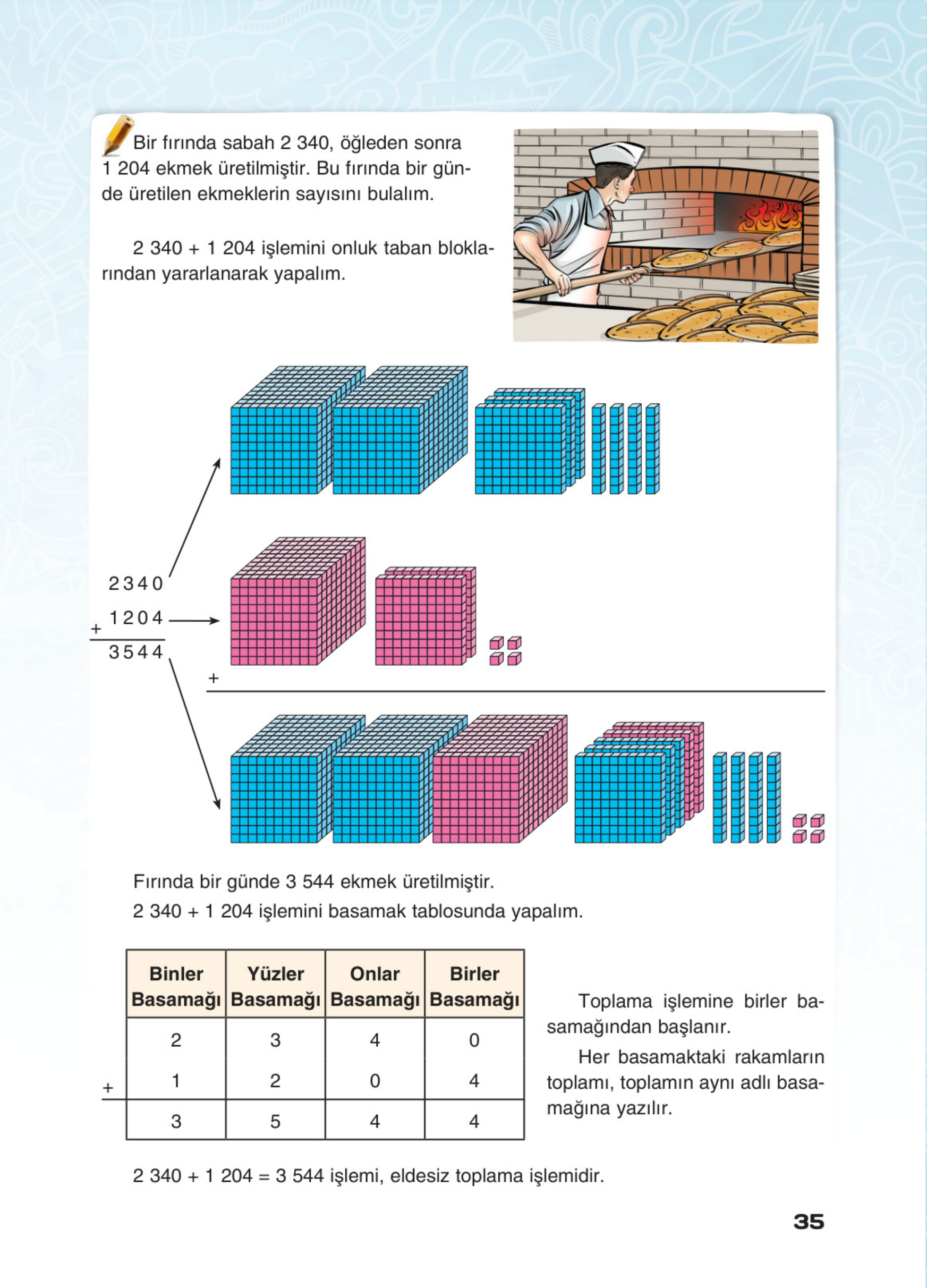 Bir fırında sabah 2 340, öğleden sonra 1 204 ekmek üretilmiştir. Bu fırında bir günde üretilen ekmeklerin sayısını bulalım.

2 340 + 1 204 işlemini onluk taban bloklarından yararlanarak yapalım.

2340
+ 1204
3544

+

Fırında bir günde 3 544 ekmek üretilmiştir.
2 340 + 1 204 işlemini basamak tablosunda yapalım.

| | Binler Basamağı | Yüzler Basamağı | Onlar Basamağı | Birler Basamağı |
|---|---|---|---|---|
| | 2 | 3 | 4 | 0 |
| + | 1 | 2 | 0 | 4 |
| | 3 | 5 | 4 | 4 |

Toplama işlemine birler basamağından başlanır.

Her basamaktaki rakamların toplamı, toplamın aynı adlı basamağına yazılır.

2 340 + 1 204 = 3 544 işlemi, eldesiz toplama işlemidir.

35