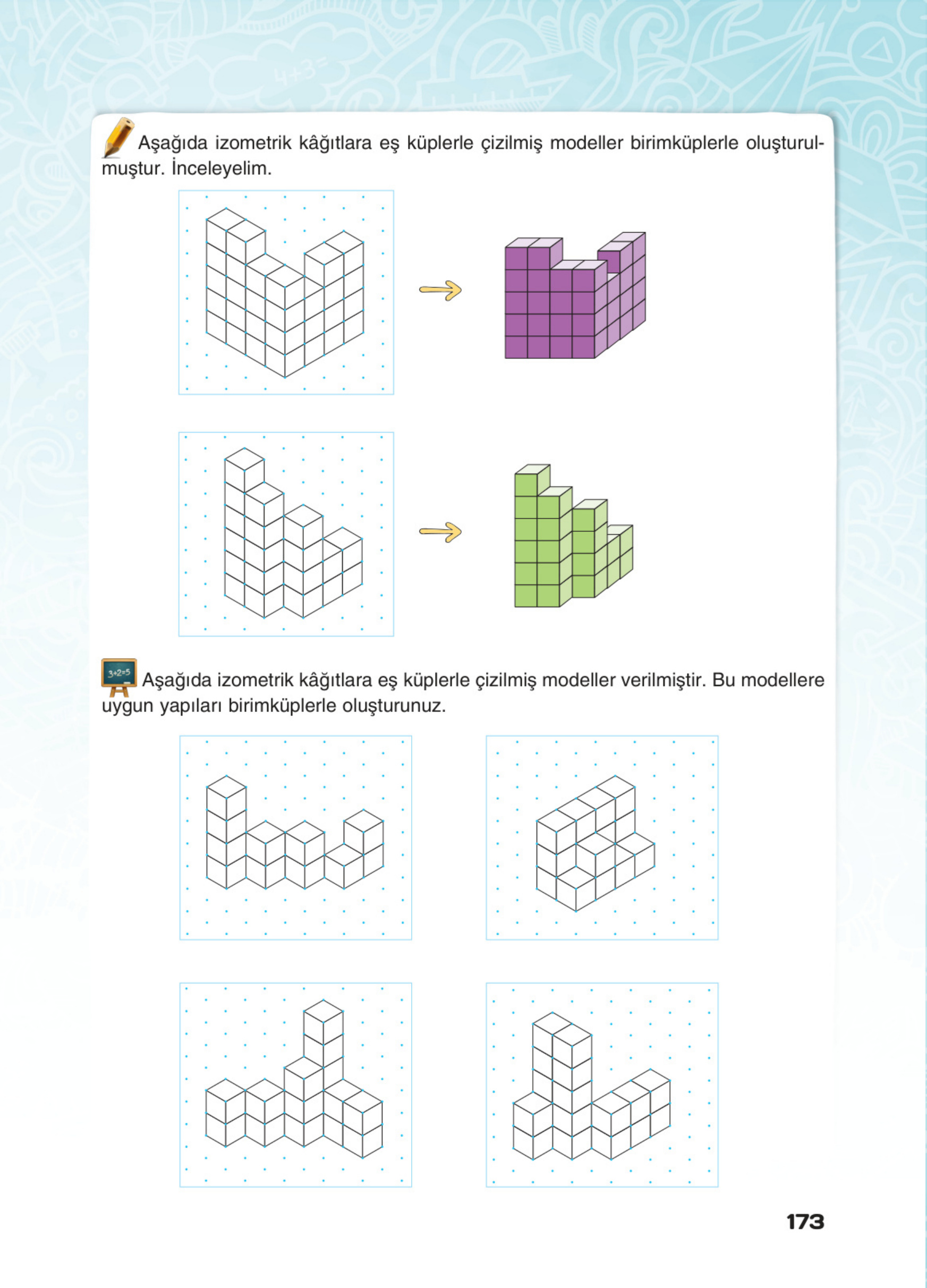 Aşağıda izometrik kâğıtlara eş küplerle çizilmiş modeller birimküplerle oluşturulmuştur. İnceleyelim.

3+2=5 Aşağıda izometrik kâğıtlara eş küplerle çizilmiş modeller verilmiştir. Bu modellere uygun yapıları birimküplerle oluşturunuz.

173