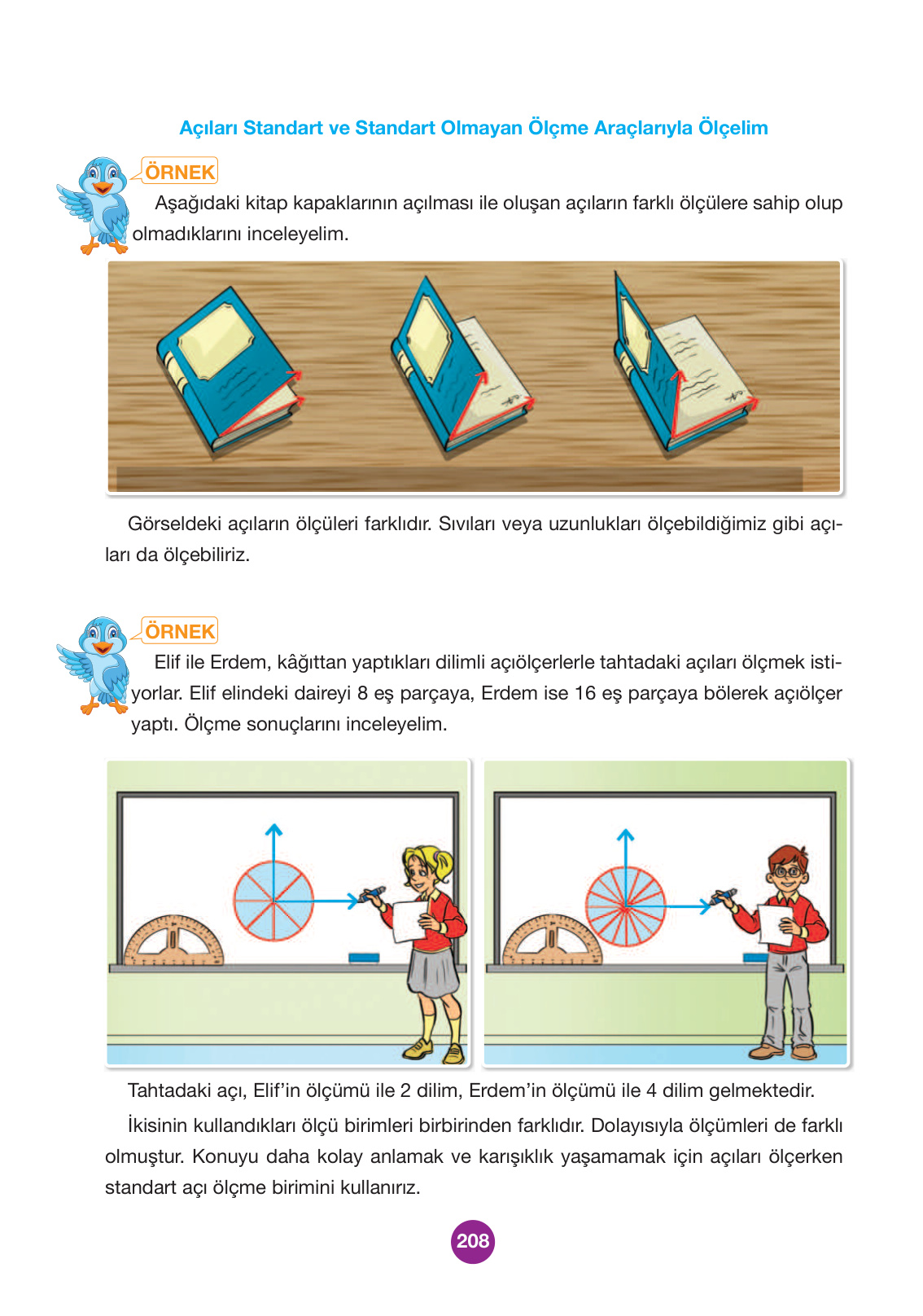 Açıları Standart ve Standart Olmayan Ölçme Araçlarıyla Ölçelim

ÖRNEK

Aşağıdaki kitap kapaklarının açılması ile oluşan açıların farklı ölçülere sahip olup olmadıklarını inceleyelim.

Görseldeki açıların ölçüleri farklıdır. Sıvıları veya uzunlukları ölçebildiğimiz gibi açıları da ölçebiliriz.

ÖRNEK

Elif ile Erdem, kâğıttan yaptıkları dilimli açıölçerlerle tahtadaki açıları ölçmek istiyorlar. Elif elindeki daireyi 8 eş parçaya, Erdem ise 16 eş parçaya bölerek açıölçer yaptı. Ölçme sonuçlarını inceleyelim.

Tahtadaki açı, Elif'in ölçümü ile 2 dilim, Erdem'in ölçümü ile 4 dilim gelmektedir.

İkisinin kullandıkları ölçü birimleri birbirinden farklıdır. Dolayısıyla ölçümleri de farklı olmuştur. Konuyu daha kolay anlamak ve karışıklık yaşamamak için açıları ölçerken standart açı ölçme birimini kullanırız.

208