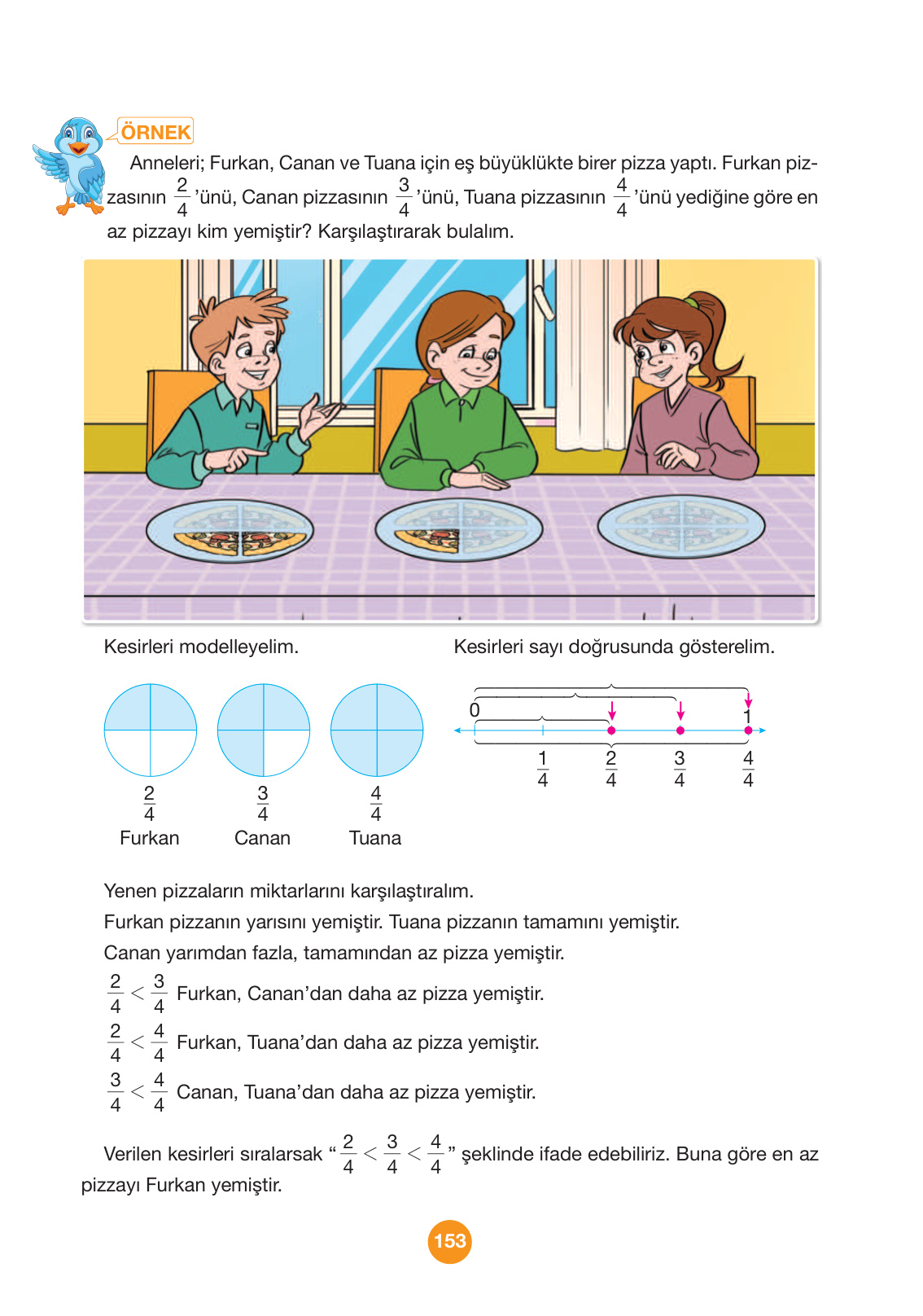 ÖRNEK

Anneleri; Furkan, Canan ve Tuana için eş büyüklükte birer pizza yaptı. Furkan pizzasının $\frac{2}{4}$'ünü, Canan pizzasının $\frac{3}{4}$'ünü, Tuana pizzasının $\frac{4}{4}$'ünü yediğine göre en az pizzayı kim yemiştir? Karşılaştırarak bulalım.

Kesirleri modelleyelim.

$\frac{2}{4}$ Furkan

$\frac{3}{4}$ Canan

$\frac{4}{4}$ Tuana

Kesirleri sayı doğrusunda gösterelim.

0 1

$\frac{1}{4}$ $\frac{2}{4}$ $\frac{3}{4}$ $\frac{4}{4}$

Yenen pizzaların miktarlarını karşılaştıralım.
Furkan pizzanın yarısını yemiştir. Tuana pizzanın tamamını yemiştir.
Canan yarımdan fazla, tamamından az pizza yemiştir.

$\frac{2}{4} < \frac{3}{4}$ Furkan, Canan'dan daha az pizza yemiştir.

$\frac{2}{4} < \frac{4}{4}$ Furkan, Tuana'dan daha az pizza yemiştir.

$\frac{3}{4} < \frac{4}{4}$ Canan, Tuana'dan daha az pizza yemiştir.

Verilen kesirleri sıralarsak "$\frac{2}{4} < \frac{3}{4} < \frac{4}{4}$" şeklinde ifade edebiliriz. Buna göre en az pizzayı Furkan yemiştir.

153