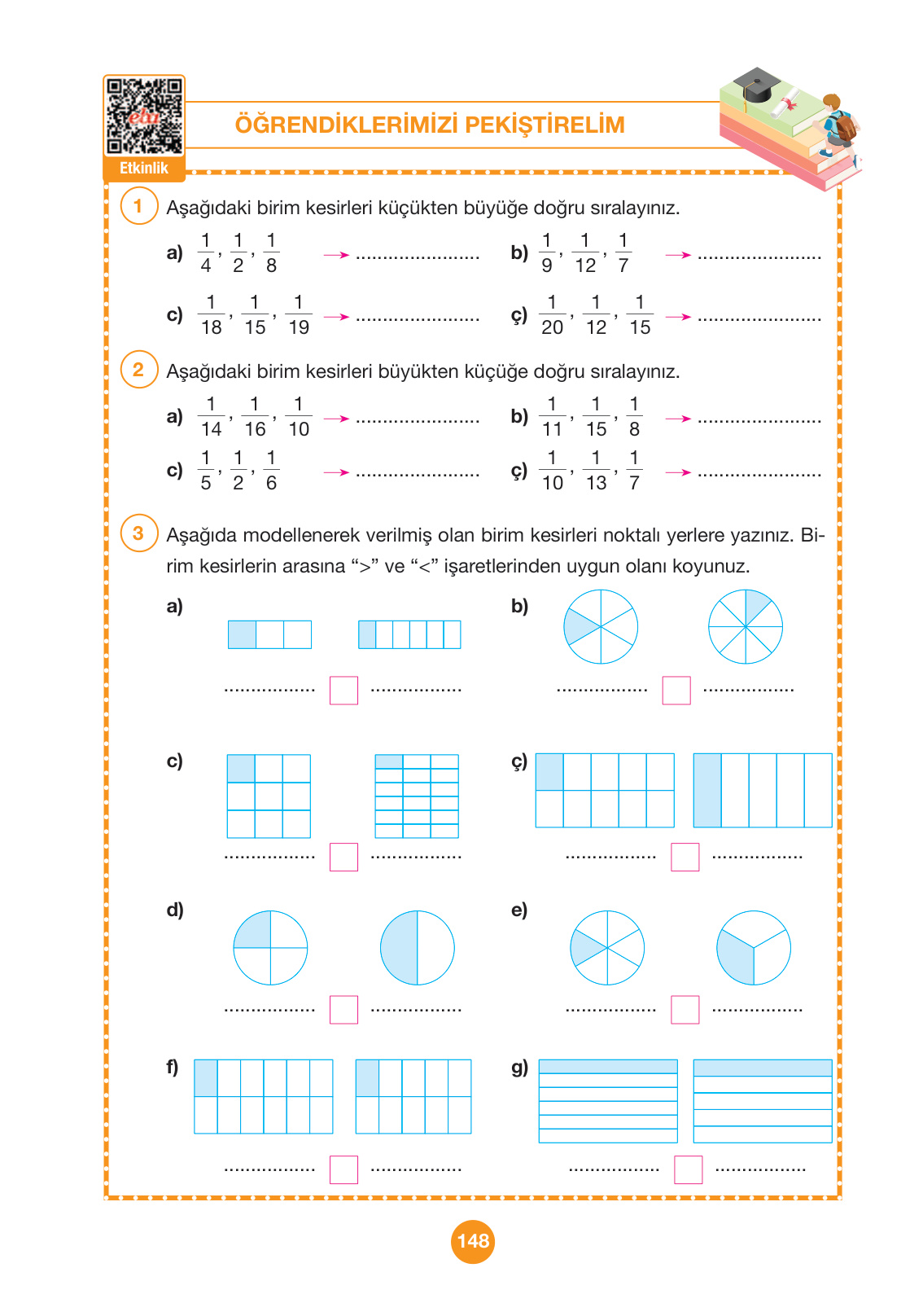 eba

Etkinlik

ÖĞRENDİKLERİMİZİ PEKİŞTİRELİM

1 Aşağıdaki birim kesirleri küçükten büyüğe doğru sıralayınız.

a) $\frac{1}{4}, \frac{1}{2}, \frac{1}{8}$ → ......................

b) $\frac{1}{9}, \frac{1}{12}, \frac{1}{7}$ → ......................

c) $\frac{1}{18}, \frac{1}{15}, \frac{1}{19}$ → ......................

ç) $\frac{1}{20}, \frac{1}{12}, \frac{1}{15}$ → ......................

2 Aşağıdaki birim kesirleri büyükten küçüğe doğru sıralayınız.

a) $\frac{1}{14}, \frac{1}{16}, \frac{1}{10}$ → ......................

b) $\frac{1}{11}, \frac{1}{15}, \frac{1}{8}$ → ......................

c) $\frac{1}{5}, \frac{1}{2}, \frac{1}{6}$ → ......................

ç) $\frac{1}{10}, \frac{1}{13}, \frac{1}{7}$ → ......................

3 Aşağıda modellenerek verilmiş olan birim kesirleri noktalı yerlere yazınız. Birim kesirlerin arasına “>” ve “<” işaretlerinden uygun olanı koyunuz.

a) ................ ................

b) ................ ................

c) ................ ................

ç) ................ ................

d) ................ ................

e) ................ ................

f) ................ ................

g) ................ ................

148