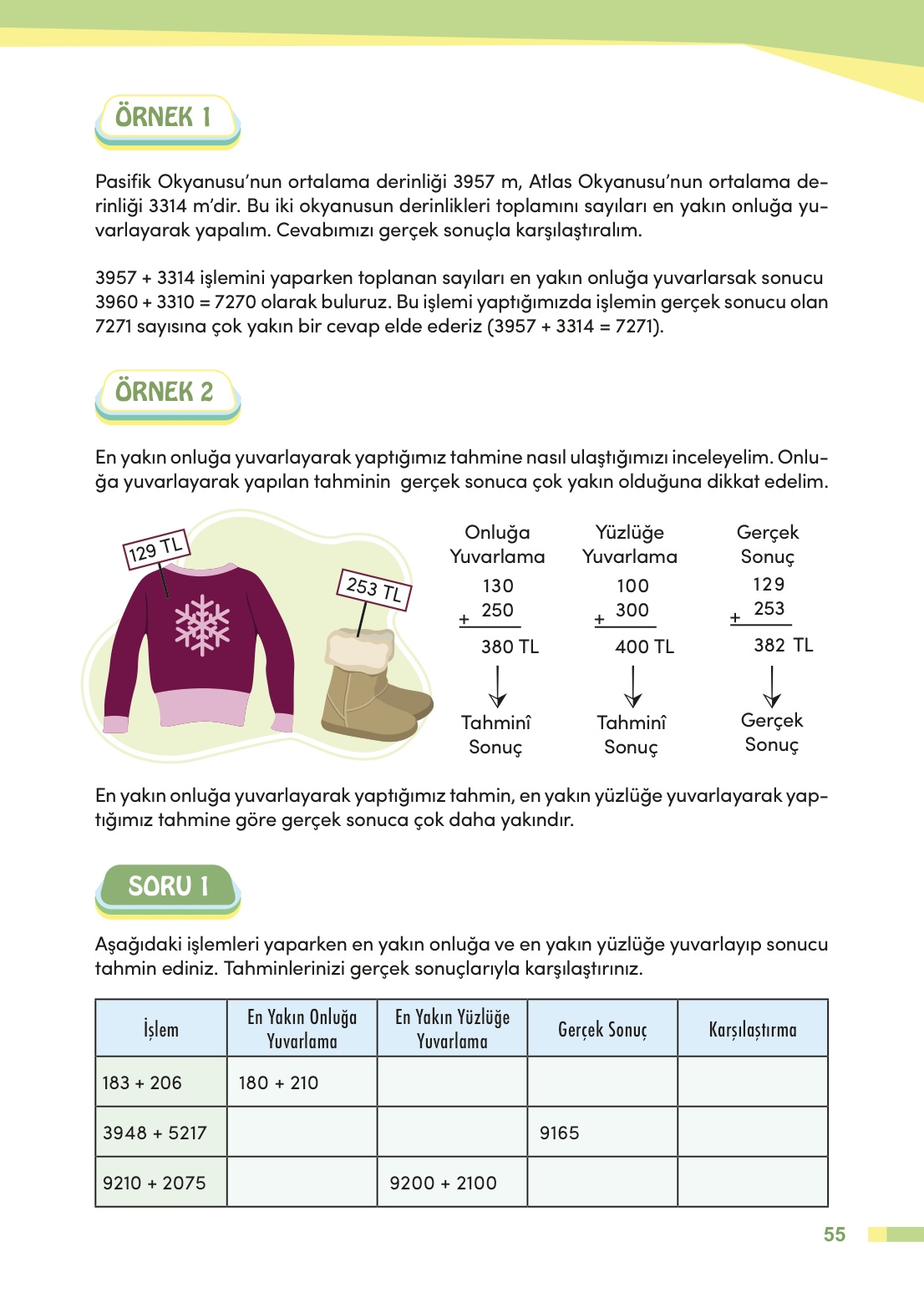 ÖRNEK 1

Pasifik Okyanusu'nun ortalama derinliği 3957 m, Atlas Okyanusu'nun ortalama derinliği 3314 m'dir. Bu iki okyanusun derinlikleri toplamını sayıları en yakın onluğa yuvarlayarak yapalım. Cevabımızı gerçek sonuçla karşılaştıralım.

3957 + 3314 işlemini yaparken toplanan sayıları en yakın onluğa yuvarlarsak sonucu 3960 + 3310 = 7270 olarak buluruz. Bu işlemi yaptığımızda işlemin gerçek sonucu olan 7271 sayısına çok yakın bir cevap elde ederiz (3957 + 3314 = 7271).

ÖRNEK 2

En yakın onluğa yuvarlayarak yaptığımız tahmine nasıl ulaştığımızı inceleyelim. Onluğa yuvarlayarak yapılan tahminin gerçek sonuca çok yakın olduğuna dikkat edelim.

129 TL

253 TL

Onluğa Yuvarlama
130
+ 250
380 TL
Tahminî Sonuç

Yüzlüğe Yuvarlama
100
+ 300
400 TL
Tahminî Sonuç

Gerçek Sonuç
129
+ 253
382 TL
Gerçek Sonuç

En yakın onluğa yuvarlayarak yaptığımız tahmin, en yakın yüzlüğe yuvarlayarak yaptığımız tahmine göre gerçek sonuca çok daha yakındır.

SORU 1

Aşağıdaki işlemleri yaparken en yakın onluğa ve en yakın yüzlüğe yuvarlayıp sonucu tahmin ediniz. Tahminlerinizi gerçek sonuçlarıyla karşılaştırınız.

| İşlem | En Yakın Onluğa Yuvarlama | En Yakın Yüzlüğe Yuvarlama | Gerçek Sonuç | Karşılaştırma |
|---|---|---|---|---|
| 183 + 206 | 180 + 210 | | | |
| 3948 + 5217 | | | 9165 | |
| 9210 + 2075 | | 9200 + 2100 | | |

55