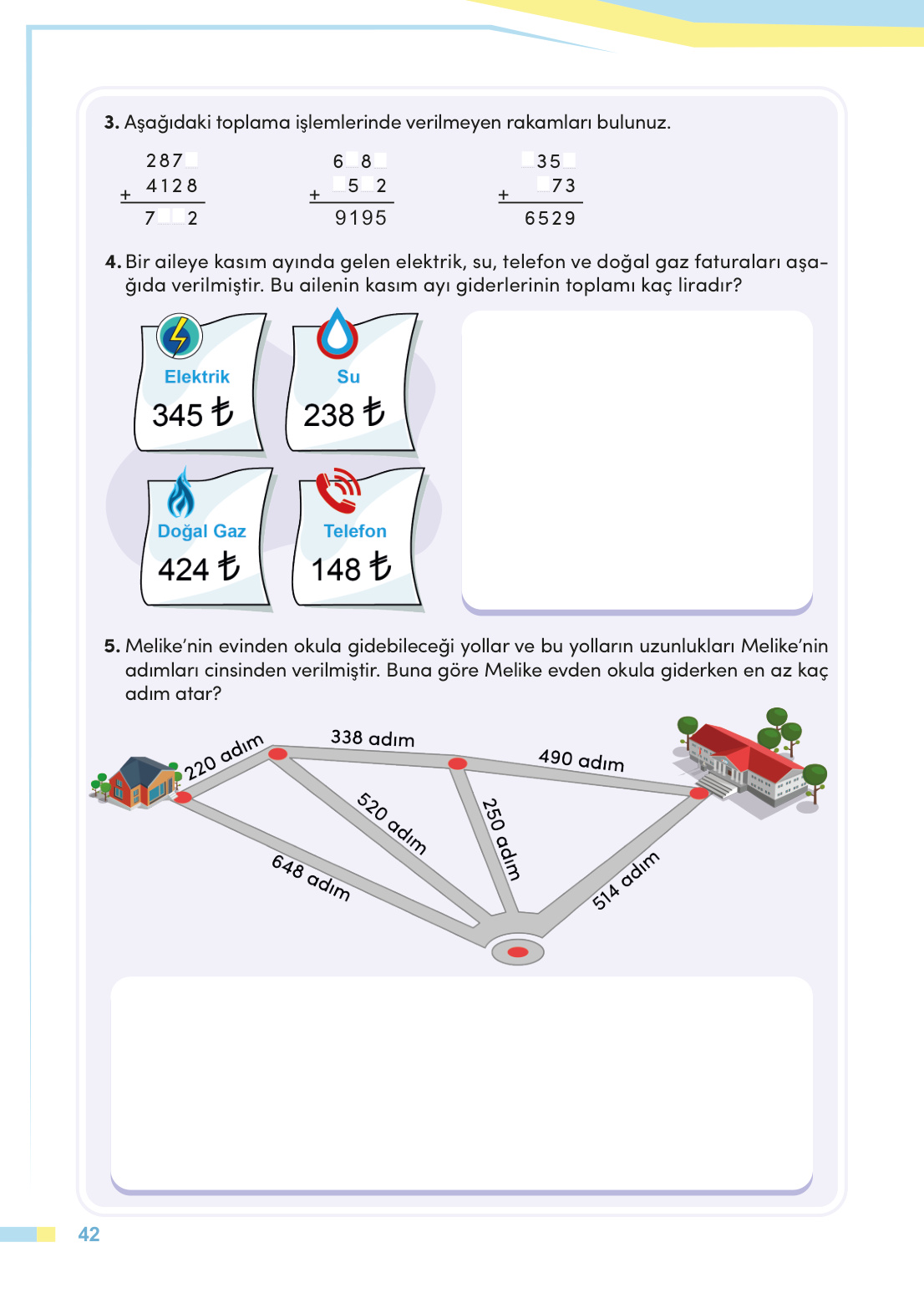 3. Aşağıdaki toplama işlemlerinde verilmeyen rakamları bulunuz.

$\begin{array}{r} 287\square \\ +\ 4128 \\ \hline 7\square\square2 \end{array}$ $\begin{array}{r} 6\square8\square \\ +\ \square5\square2 \\ \hline 9195 \end{array}$ $\begin{array}{r} \square35\square \\ +\ \square73 \\ \hline 6529 \end{array}$

4. Bir aileye kasım ayında gelen elektrik, su, telefon ve doğal gaz faturaları aşağıda verilmiştir. Bu ailenin kasım ayı giderlerinin toplamı kaç liradır?

Elektrik
345 ₺

Su
238 ₺

Doğal Gaz
424 ₺

Telefon
148 ₺

5. Melike'nin evinden okula gidebileceği yollar ve bu yolların uzunlukları Melike'nin adımları cinsinden verilmiştir. Buna göre Melike evden okula giderken en az kaç adım atar?

220 adım
338 adım
490 adım
520 adım
250 adım
648 adım
514 adım

42