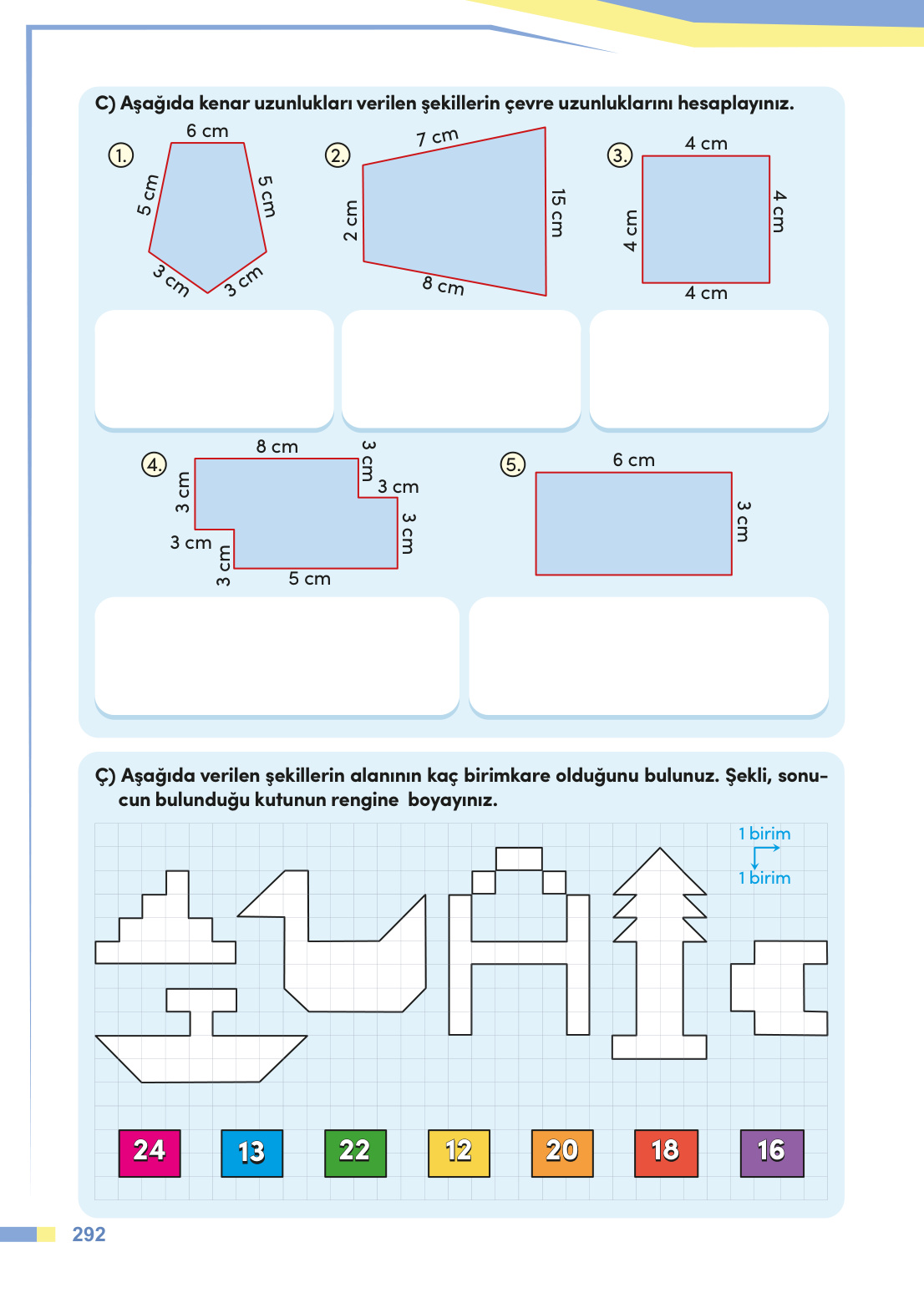 C) Aşağıda kenar uzunlukları verilen şekillerin çevre uzunluklarını hesaplayınız.

1.
6 cm
5 cm
5 cm
3 cm
3 cm

2.
7 cm
2 cm
15 cm
8 cm

3.
4 cm
4 cm
4 cm
4 cm

4.
8 cm
3 cm
3 cm
3 cm
3 cm
3 cm
3 cm
5 cm

5.
6 cm
3 cm

Ç) Aşağıda verilen şekillerin alanının kaç birimkare olduğunu bulunuz. Şekli, sonucun bulunduğu kutunun rengine boyayınız.

1 birim
1 birim

24 13 22 12 20 18 16

292