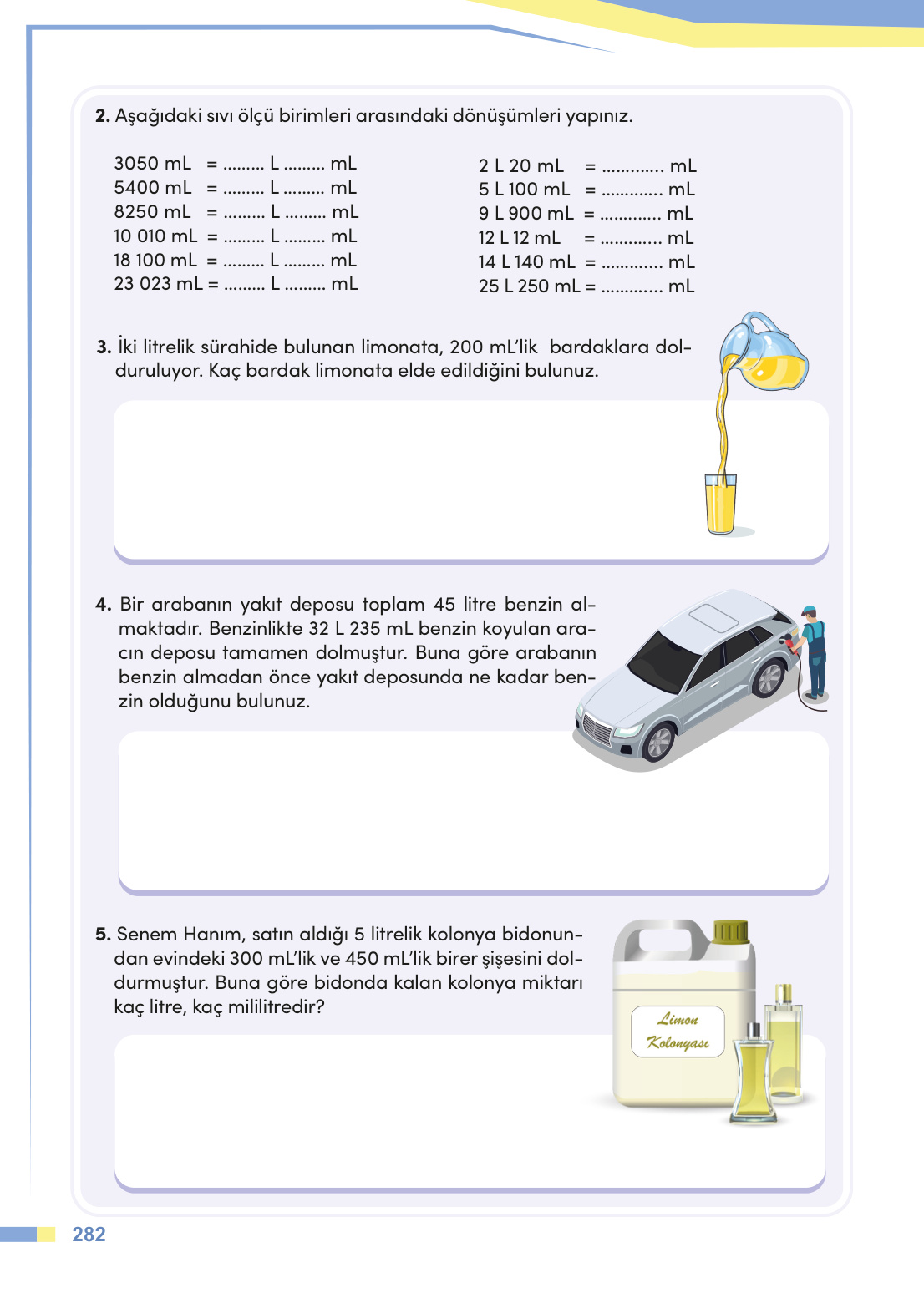 2. Aşağıdaki sıvı ölçü birimleri arasındaki dönüşümleri yapınız.

3050 mL = ......... L ......... mL
5400 mL = ......... L ......... mL
8250 mL = ......... L ......... mL
10 010 mL = ......... L ......... mL
18 100 mL = ......... L ......... mL
23 023 mL = ......... L ......... mL

2 L 20 mL = ............. mL
5 L 100 mL = ............. mL
9 L 900 mL = ............. mL
12 L 12 mL = ............. mL
14 L 140 mL = ............. mL
25 L 250 mL = ............. mL

3. İki litrelik sürahide bulunan limonata, 200 mL'lik bardaklara dolduruluyor. Kaç bardak limonata elde edildiğini bulunuz.

4. Bir arabanın yakıt deposu toplam 45 litre benzin almaktadır. Benzinlikte 32 L 235 mL benzin koyulan aracın deposu tamamen dolmuştur. Buna göre arabanın benzin almadan önce yakıt deposunda ne kadar benzin olduğunu bulunuz.

5. Senem Hanım, satın aldığı 5 litrelik kolonya bidonundan evindeki 300 mL'lik ve 450 mL'lik birer şişesini doldurmuştur. Buna göre bidonda kalan kolonya miktarı kaç litre, kaç mililitredir?

Limon Kolonyası

282