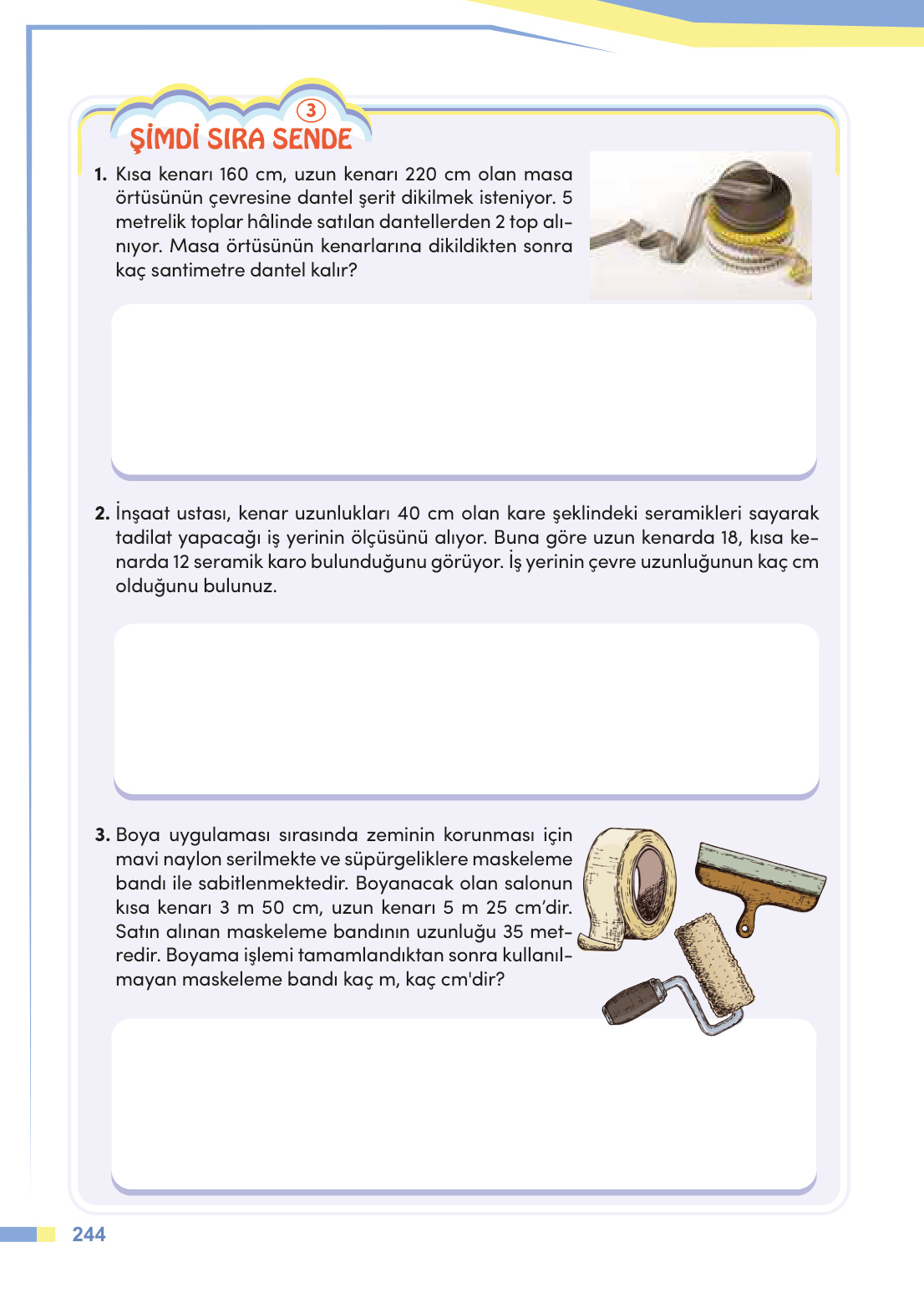 3

ŞİMDİ SIRA SENDE

1. Kısa kenarı 160 cm, uzun kenarı 220 cm olan masa örtüsünün çevresine dantel şerit dikilmek isteniyor. 5 metrelik toplar hâlinde satılan dantellerden 2 top alınıyor. Masa örtüsünün kenarlarına dikildikten sonra kaç santimetre dantel kalır?

2. İnşaat ustası, kenar uzunlukları 40 cm olan kare şeklindeki seramikleri sayarak tadilat yapacağı iş yerinin ölçüsünü alıyor. Buna göre uzun kenarda 18, kısa kenarda 12 seramik karo bulunduğunu görüyor. İş yerinin çevre uzunluğunun kaç cm olduğunu bulunuz.

3. Boya uygulaması sırasında zeminin korunması için mavi naylon serilmekte ve süpürgeliklere maskeleme bandı ile sabitlenmektedir. Boyanacak olan salonun kısa kenarı 3 m 50 cm, uzun kenarı 5 m 25 cm'dir. Satın alınan maskeleme bandının uzunluğu 35 metredir. Boyama işlemi tamamlandıktan sonra kullanılmayan maskeleme bandı kaç m, kaç cm'dir?

244