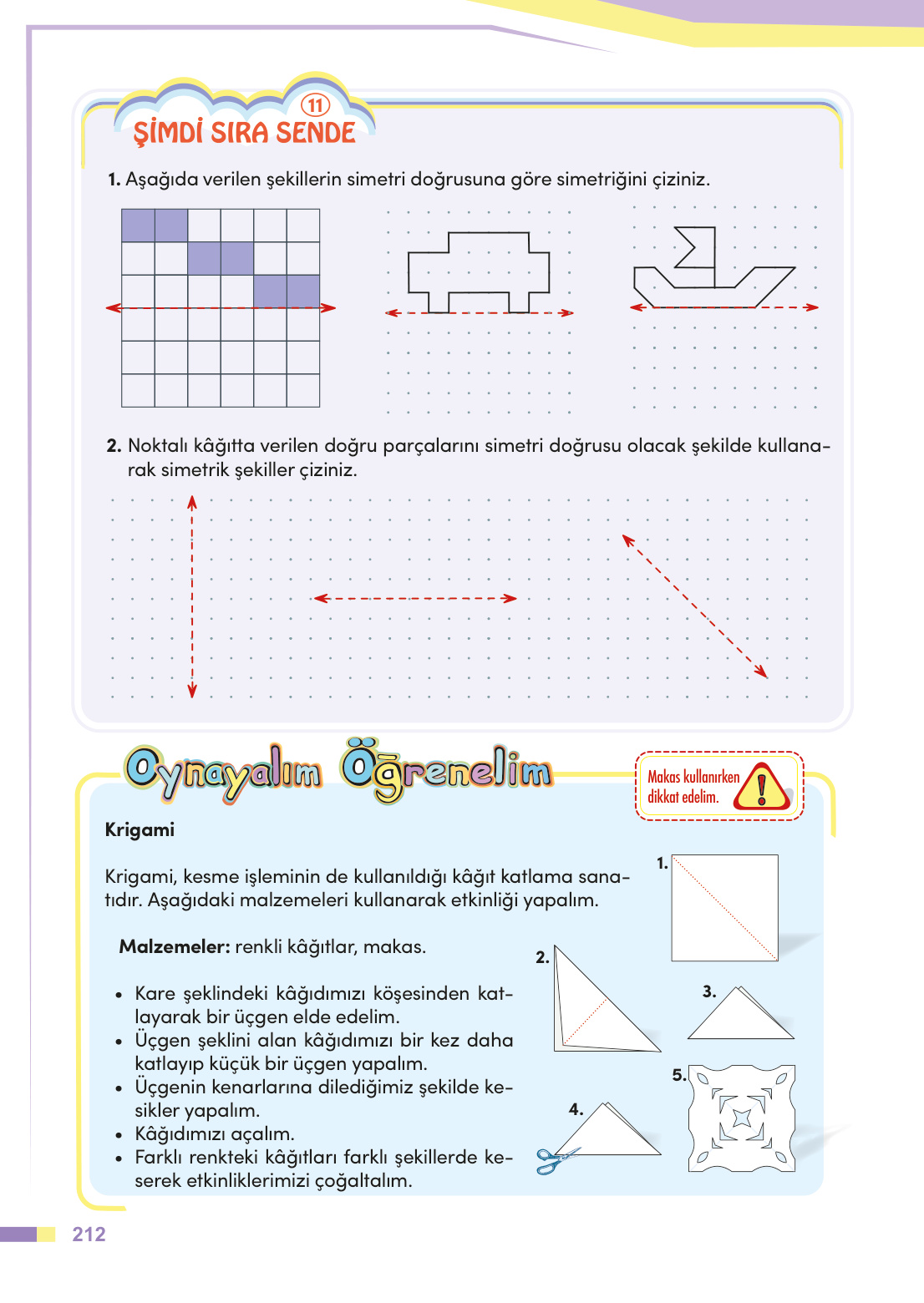 11
ŞİMDİ SIRA SENDE

1. Aşağıda verilen şekillerin simetri doğrusuna göre simetriğini çiziniz.

2. Noktalı kâğıtta verilen doğru parçalarını simetri doğrusu olacak şekilde kullanarak simetrik şekiller çiziniz.

Oynayalım Öğrenelim

Makas kullanırken dikkat edelim.

Krigami

Krigami, kesme işleminin de kullanıldığı kâğıt katlama sanatıdır. Aşağıdaki malzemeleri kullanarak etkinliği yapalım.

Malzemeler: renkli kâğıtlar, makas.

• Kare şeklindeki kâğıdımızı köşesinden katlayarak bir üçgen elde edelim.
• Üçgen şeklini alan kâğıdımızı bir kez daha katlayıp küçük bir üçgen yapalım.
• Üçgenin kenarlarına dilediğimiz şekilde kesikler yapalım.
• Kâğıdımızı açalım.
• Farklı renkteki kâğıtları farklı şekillerde keserek etkinliklerimizi çoğaltalım.

1.
2.
3.
4.
5.

212