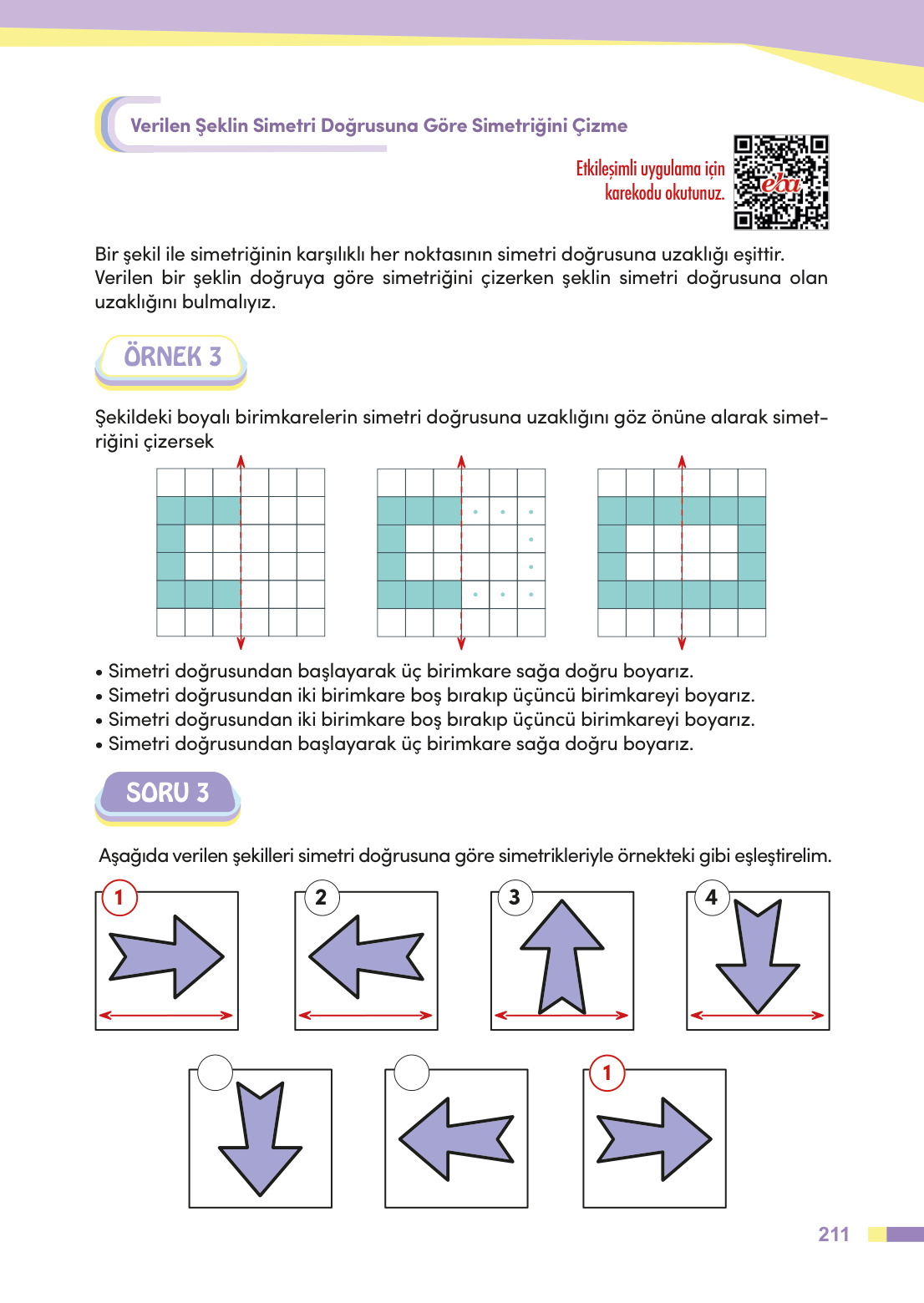 Verilen Şeklin Simetri Doğrusuna Göre Simetriğini Çizme

Etkileşimli uygulama için karekodu okutunuz.

eba

Bir şekil ile simetriğinin karşılıklı her noktasının simetri doğrusuna uzaklığı eşittir. Verilen bir şeklin doğruya göre simetriğini çizerken şeklin simetri doğrusuna olan uzaklığını bulmalıyız.

ÖRNEK 3

Şekildeki boyalı birimkarelerin simetri doğrusuna uzaklığını göz önüne alarak simetriğini çizersek

• Simetri doğrusundan başlayarak üç birimkare sağa doğru boyarız.
• Simetri doğrusundan iki birimkare boş bırakıp üçüncü birimkareyi boyarız.
• Simetri doğrusundan iki birimkare boş bırakıp üçüncü birimkareyi boyarız.
• Simetri doğrusundan başlayarak üç birimkare sağa doğru boyarız.

SORU 3

Aşağıda verilen şekilleri simetri doğrusuna göre simetrikleriyle örnekteki gibi eşleştirelim.

1

2

3

4

1

211