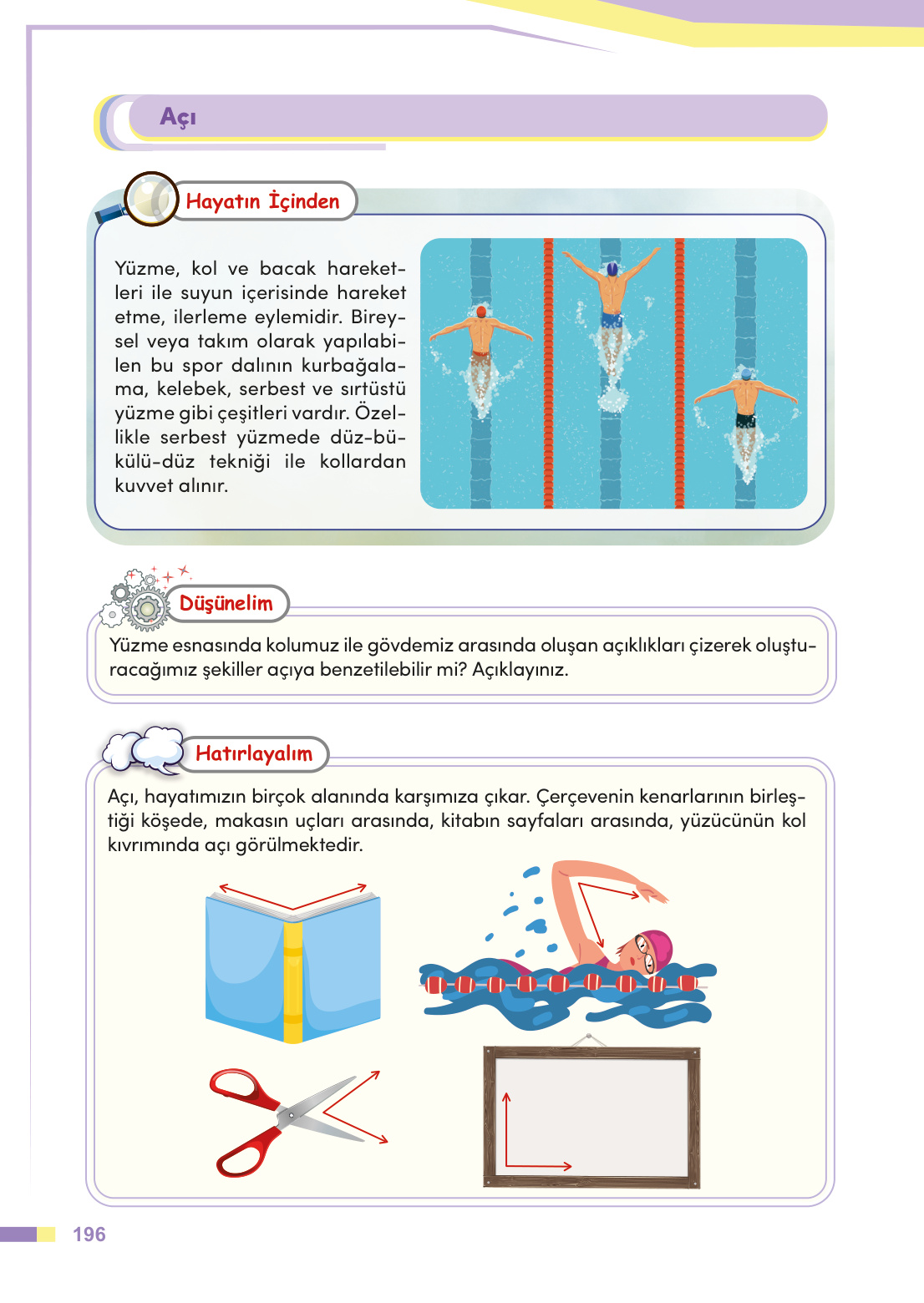 Açı

Hayatın İçinden

Yüzme, kol ve bacak hareketleri ile suyun içerisinde hareket etme, ilerleme eylemidir. Bireysel veya takım olarak yapılabilen bu spor dalının kurbağalama, kelebek, serbest ve sırtüstü yüzme gibi çeşitleri vardır. Özellikle serbest yüzmede düz-bükülü-düz tekniği ile kollardan kuvvet alınır.

Düşünelim

Yüzme esnasında kolumuz ile gövdemiz arasında oluşan açıklıkları çizerek oluşturacağımız şekiller açıya benzetilebilir mi? Açıklayınız.

Hatırlayalım

Açı, hayatımızın birçok alanında karşımıza çıkar. Çerçevenin kenarlarının birleştiği köşede, makasın uçları arasında, kitabın sayfaları arasında, yüzücünün kol kıvrımında açı görülmektedir.

196