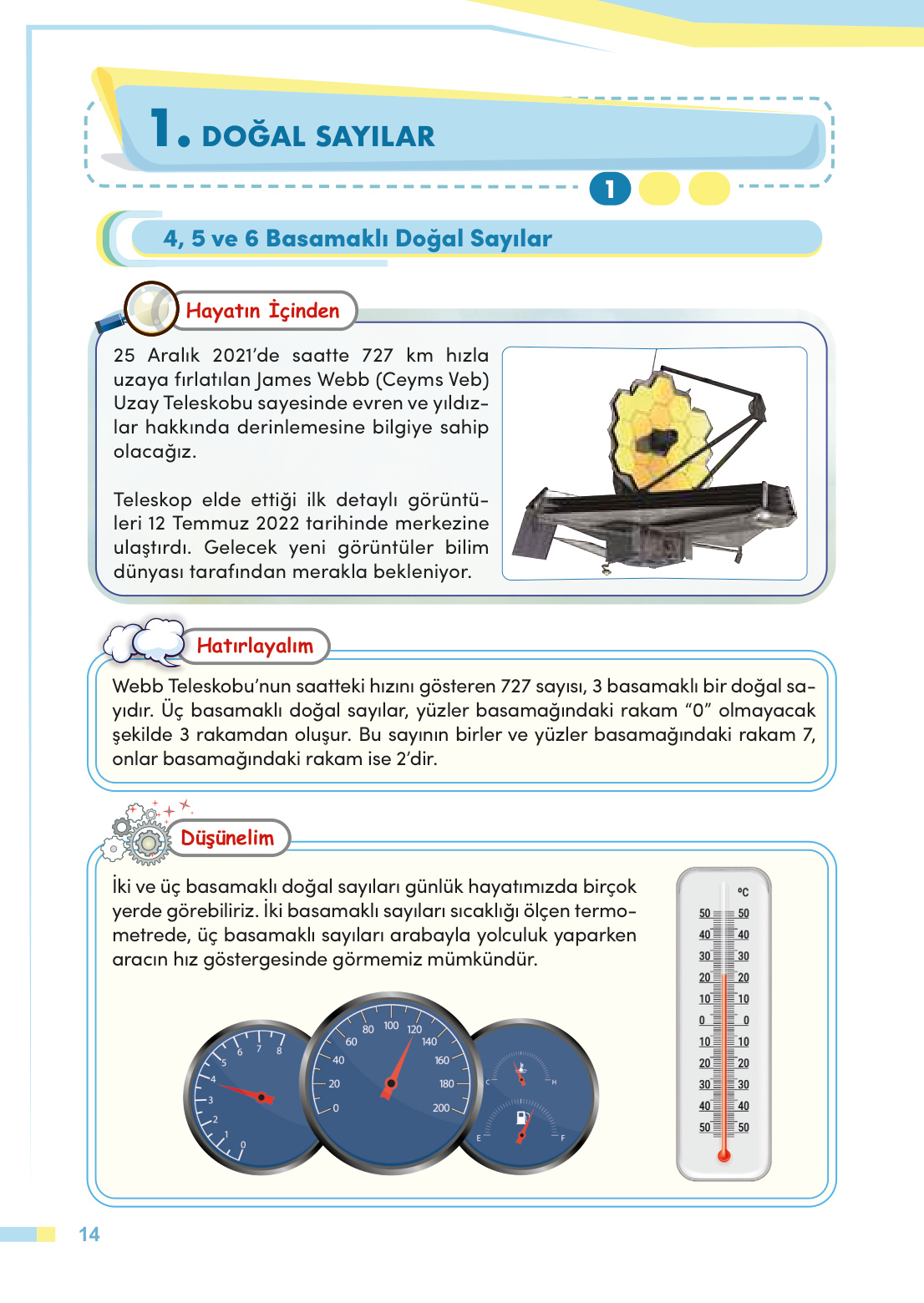 1. DOĞAL SAYILAR

1

4, 5 ve 6 Basamaklı Doğal Sayılar

Hayatın İçinden

25 Aralık 2021'de saatte 727 km hızla uzaya fırlatılan James Webb (Ceyms Veb) Uzay Teleskobu sayesinde evren ve yıldızlar hakkında derinlemesine bilgiye sahip olacağız.

Teleskop elde ettiği ilk detaylı görüntüleri 12 Temmuz 2022 tarihinde merkezine ulaştırdı. Gelecek yeni görüntüler bilim dünyası tarafından merakla bekleniyor.

Hatırlayalım

Webb Teleskobu'nun saatteki hızını gösteren 727 sayısı, 3 basamaklı bir doğal sayıdır. Üç basamaklı doğal sayılar, yüzler basamağındaki rakam "0" olmayacak şekilde 3 rakamdan oluşur. Bu sayının birler ve yüzler basamağındaki rakam 7, onlar basamağındaki rakam ise 2'dir.

Düşünelim

İki ve üç basamaklı doğal sayıları günlük hayatımızda birçok yerde görebiliriz. İki basamaklı sayıları sıcaklığı ölçen termometrede, üç basamaklı sayıları arabayla yolculuk yaparken aracın hız göstergesinde görmemiz mümkündür.

0 1 2 3 4 5 6 7 8

0 20 40 60 80 100 120 140 160 180 200

C H E F

°C
50 50
40 40
30 30
20 20
10 10
0 0
10 10
20 20
30 30
40 40
50 50

14