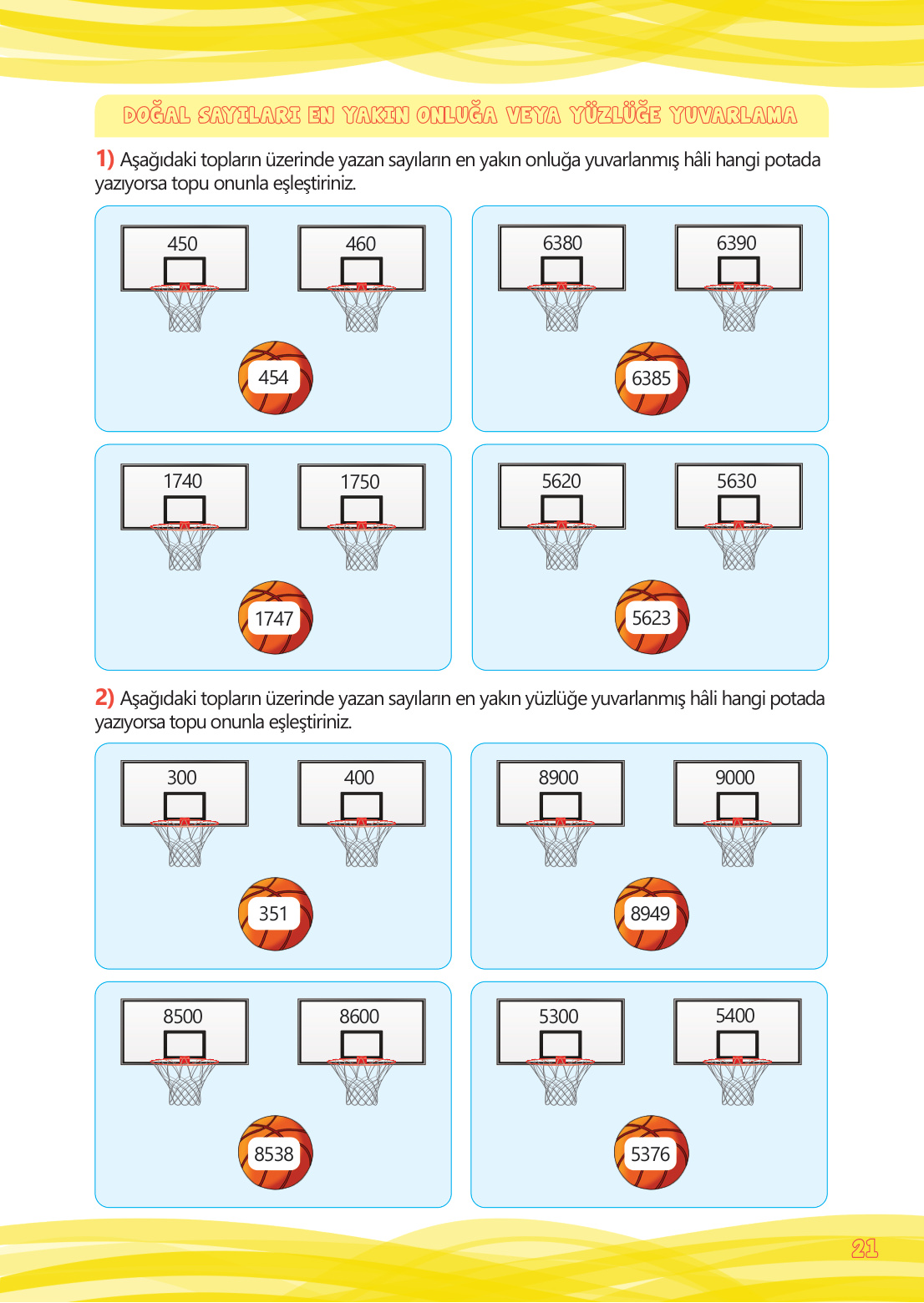 DOĞAL SAYILARI EN YAKIN ONLUĞA VEYA YÜZLÜĞE YUVARLAMA

1) Aşağıdaki topların üzerinde yazan sayıların en yakın onluğa yuvarlanmış hâli hangi potada yazıyorsa topu onunla eşleştiriniz.

450 460
454

6380 6390
6385

1740 1750
1747

5620 5630
5623

2) Aşağıdaki topların üzerinde yazan sayıların en yakın yüzlüğe yuvarlanmış hâli hangi potada yazıyorsa topu onunla eşleştiriniz.

300 400
351

8900 9000
8949

8500 8600
8538

5300 5400
5376

21