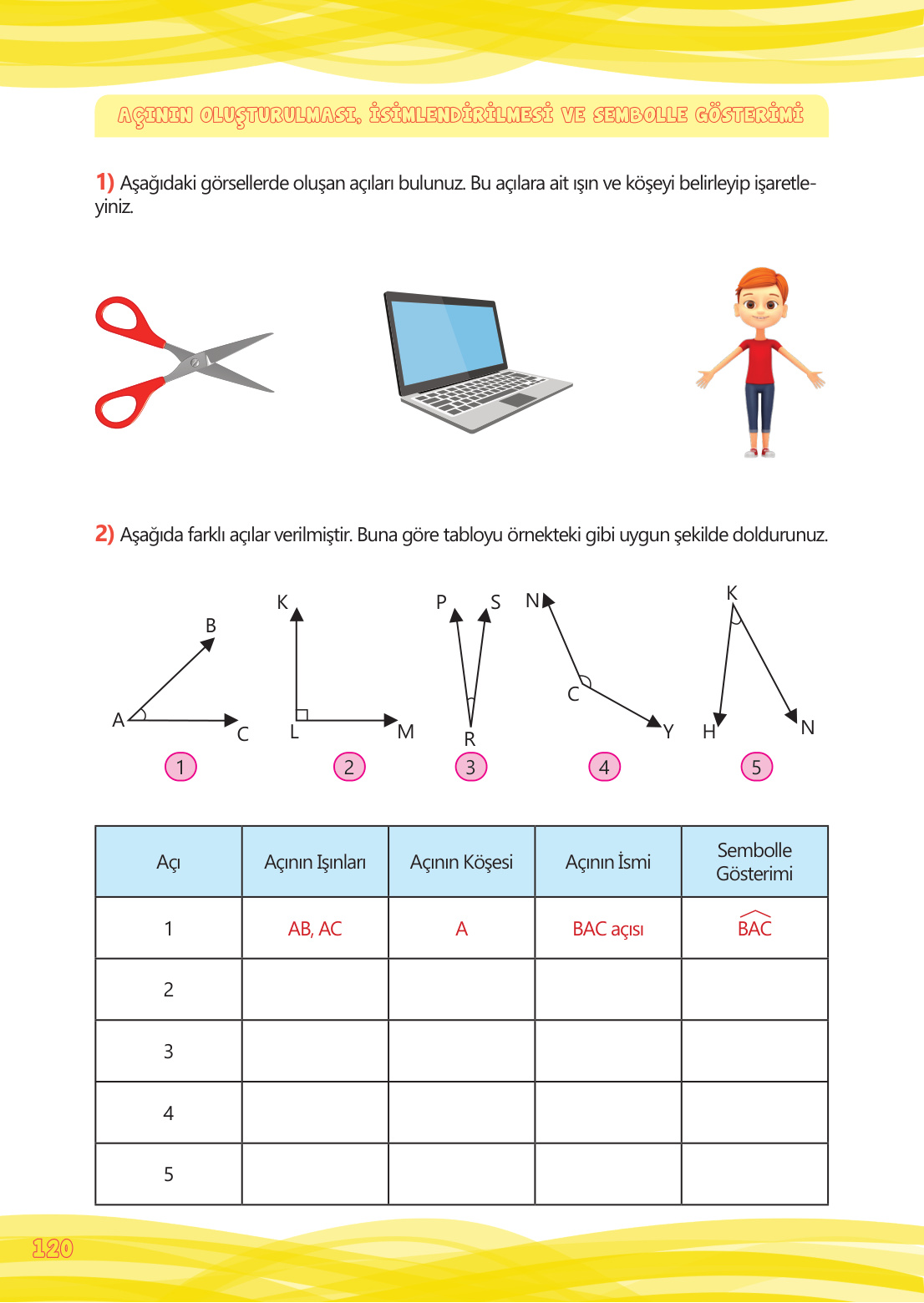 AÇININ OLUŞTURULMASI, İSİMLENDİRİLMESİ VE SEMBOLLE GÖSTERİMİ

1) Aşağıdaki görsellerde oluşan açıları bulunuz. Bu açılara ait ışın ve köşeyi belirleyip işaretleyiniz.

2) Aşağıda farklı açılar verilmiştir. Buna göre tabloyu örnekteki gibi uygun şekilde doldurunuz.

B A C
1
K L M
2
P S R
3
N C Y
4
K H N
5

| Açı | Açının Işınları | Açının Köşesi | Açının İsmi | Sembolle Gösterimi |
|---|---|---|---|---|
| 1 | AB, AC | A | BAC açısı | $\widehat{BAC}$ |
| 2 | | | | |
| 3 | | | | |
| 4 | | | | |
| 5 | | | | |

120