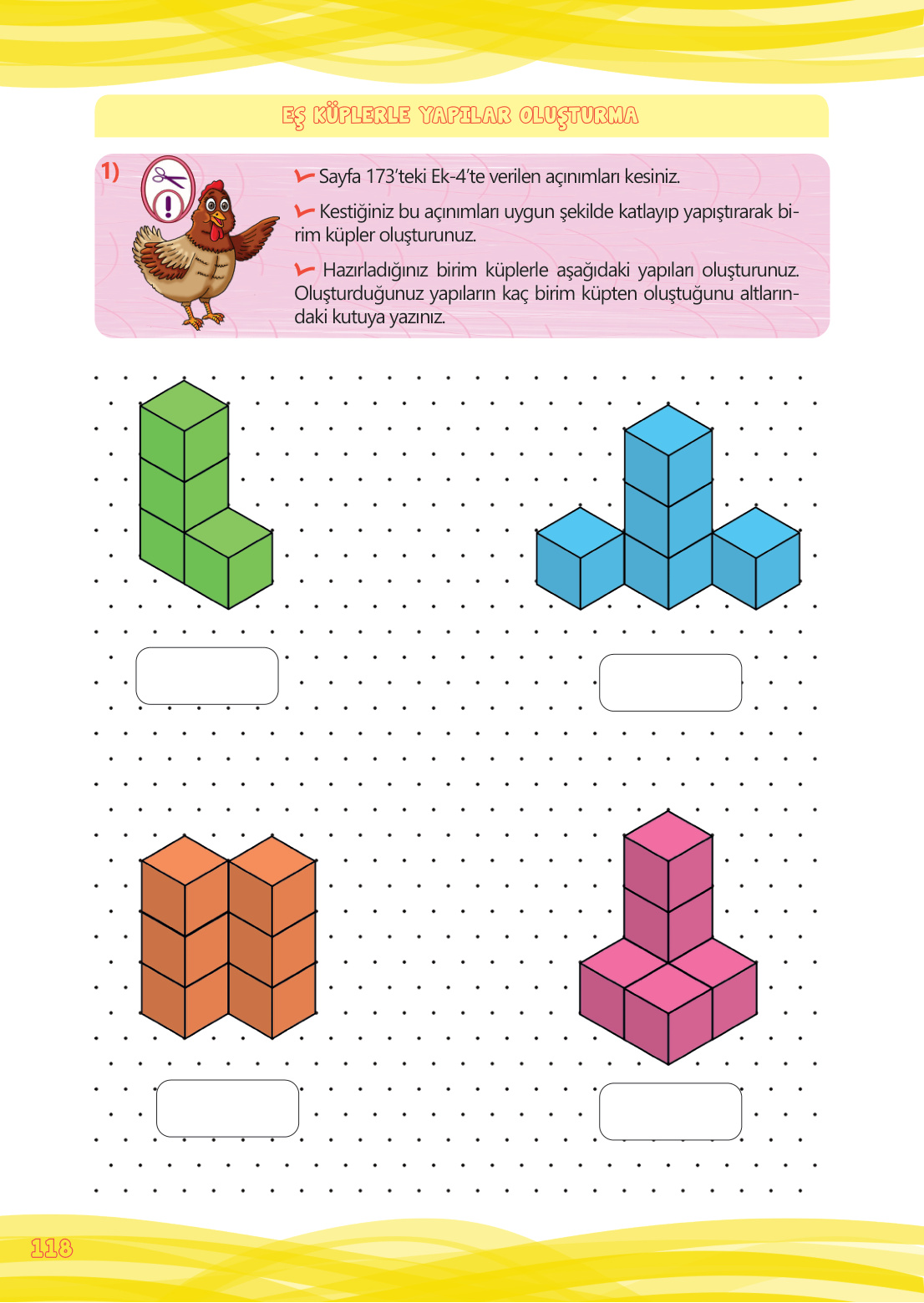 EŞ KÜPLERLE YAPILAR OLUŞTURMA

1)

Sayfa 173'teki Ek-4'te verilen açınımları kesiniz.

Kestiğiniz bu açınımları uygun şekilde katlayıp yapıştırarak birim küpler oluşturunuz.

Hazırladığınız birim küplerle aşağıdaki yapıları oluşturunuz. Oluşturduğunuz yapıların kaç birim küpten oluştuğunu altlarındaki kutuya yazınız.

118