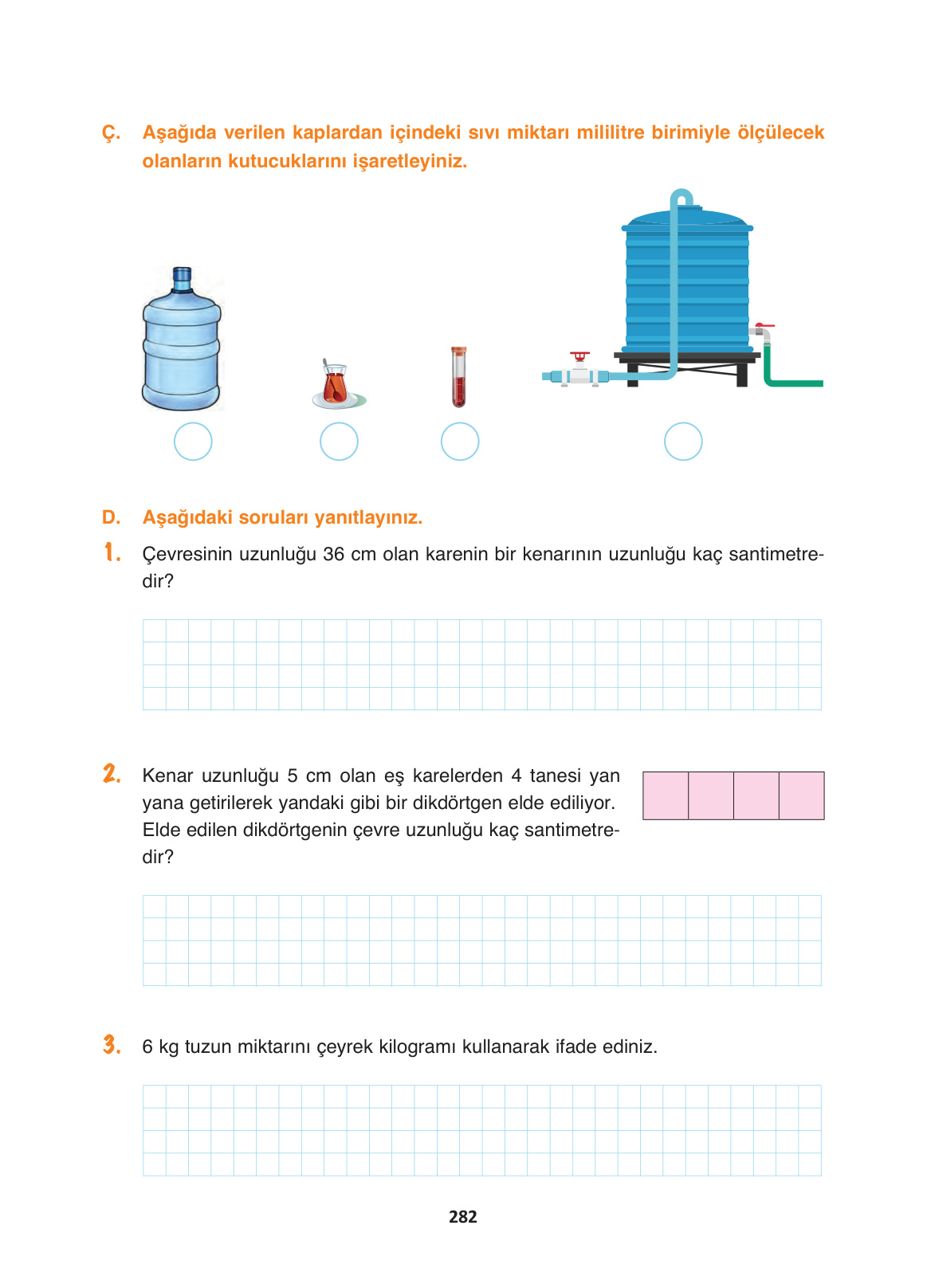 Ç. Aşağıda verilen kaplardan içindeki sıvı miktarı mililitre birimiyle ölçülecek olanların kutucuklarını işaretleyiniz.

D. Aşağıdaki soruları yanıtlayınız.

1. Çevresinin uzunluğu 36 cm olan karenin bir kenarının uzunluğu kaç santimetredir?

2. Kenar uzunluğu 5 cm olan eş karelerden 4 tanesi yan yana getirilerek yandaki gibi bir dikdörtgen elde ediliyor. Elde edilen dikdörtgenin çevre uzunluğu kaç santimetredir?

3. 6 kg tuzun miktarını çeyrek kilogramı kullanarak ifade ediniz.

282