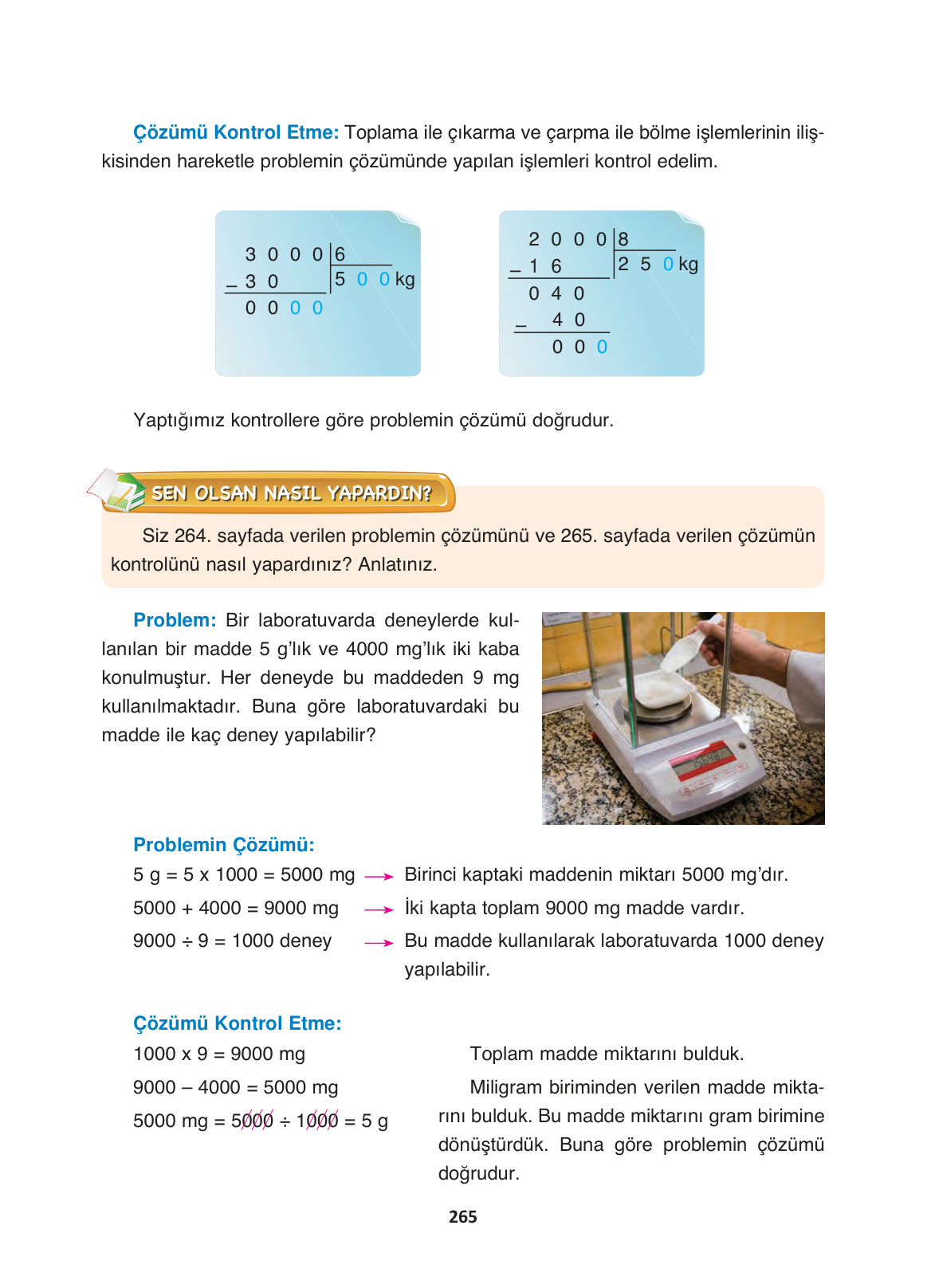 **Çözümü Kontrol Etme:** Toplama ile çıkarma ve çarpma ile bölme işlemlerinin ilişkisinden hareketle problemin çözümünde yapılan işlemleri kontrol edelim.

3 0 0 0 | 6
– 3 0 | 5 0 0 kg
0 0 0 0

2 0 0 0 | 8
– 1 6 | 2 5 0 kg
0 4 0
– 4 0
0 0 0

Yaptığımız kontrollere göre problemin çözümü doğrudur.

SEN OLSAN NASIL YAPARDIN?

Siz 264. sayfada verilen problemin çözümünü ve 265. sayfada verilen çözümün kontrolünü nasıl yapardınız? Anlatınız.

**Problem:** Bir laboratuvarda deneylerde kullanılan bir madde 5 g'lık ve 4000 mg'lık iki kaba konulmuştur. Her deneyde bu maddeden 9 mg kullanılmaktadır. Buna göre laboratuvardaki bu madde ile kaç deney yapılabilir?

**Problemin Çözümü:**
5 g = 5 x 1000 = 5000 mg → Birinci kaptaki maddenin miktarı 5000 mg'dır.
5000 + 4000 = 9000 mg → İki kapta toplam 9000 mg madde vardır.
9000 ÷ 9 = 1000 deney → Bu madde kullanılarak laboratuvarda 1000 deney yapılabilir.

**Çözümü Kontrol Etme:**
1000 x 9 = 9000 mg
9000 – 4000 = 5000 mg
5000 mg = 5000 ÷ 1000 = 5 g

Toplam madde miktarını bulduk.

Miligram biriminden verilen madde miktarını bulduk. Bu madde miktarını gram birimine dönüştürdük. Buna göre problemin çözümü doğrudur.

265