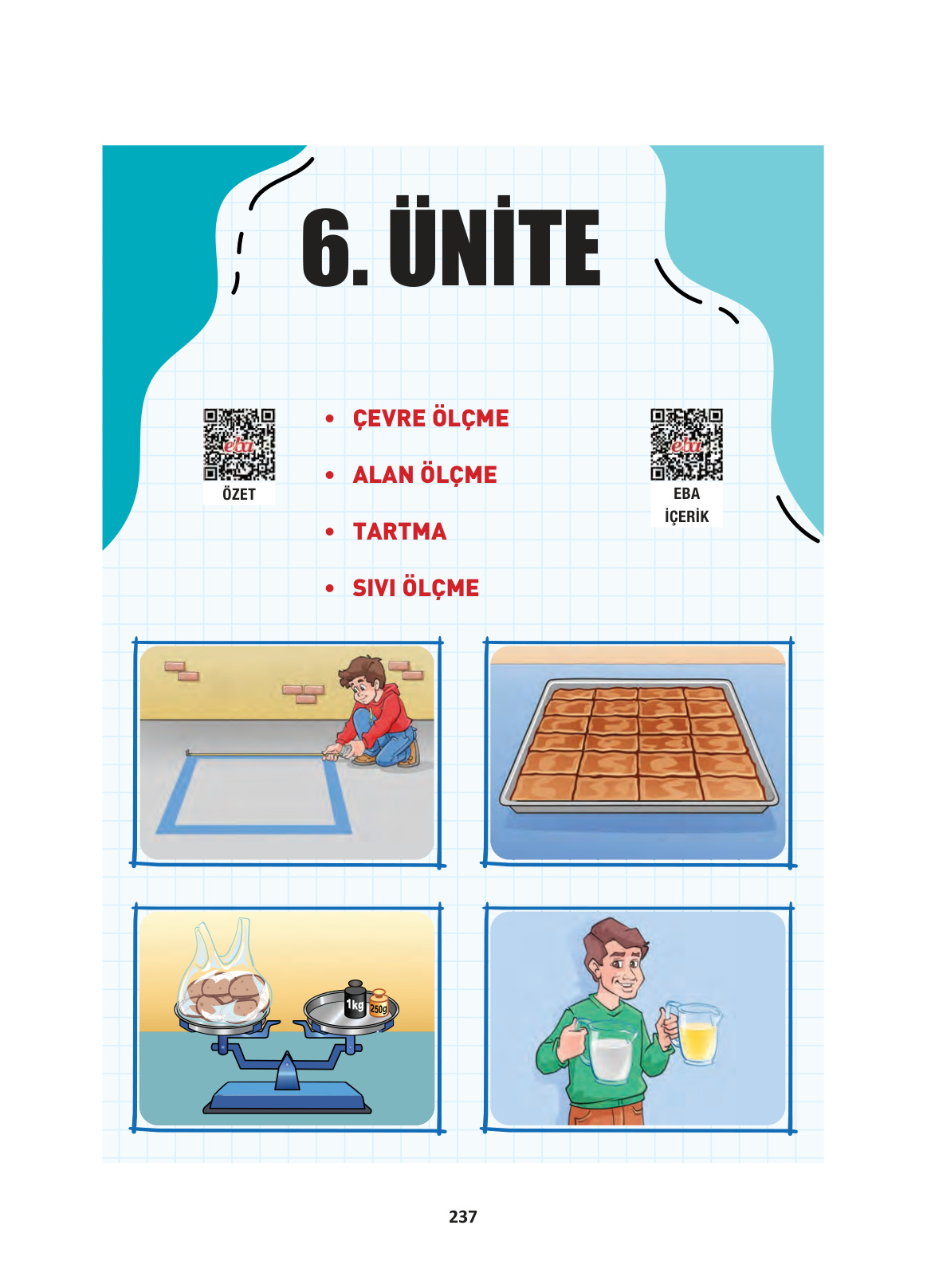 6. ÜNİTE

eba
ÖZET

• ÇEVRE ÖLÇME
• ALAN ÖLÇME
• TARTMA
• SIVI ÖLÇME

eba
EBA
İÇERİK

1kg
250g

237