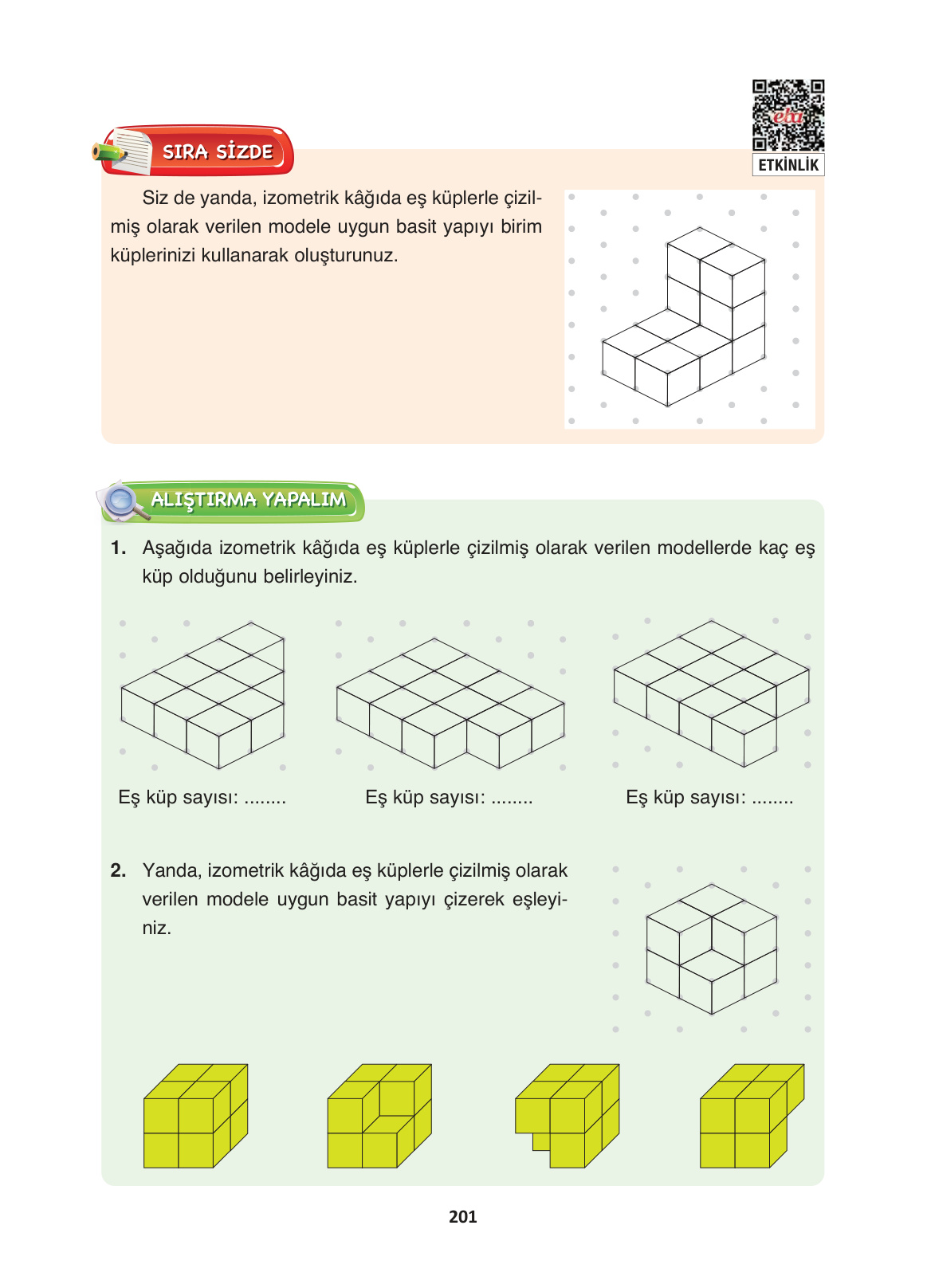 eba

ETKİNLİK

SIRA SİZDE

Siz de yanda, izometrik kâğıda eş küplerle çizilmiş olarak verilen modele uygun basit yapıyı birim küplerinizi kullanarak oluşturunuz.

ALIŞTIRMA YAPALIM

1. Aşağıda izometrik kâğıda eş küplerle çizilmiş olarak verilen modellerde kaç eş küp olduğunu belirleyiniz.

Eş küp sayısı: ........

Eş küp sayısı: ........

Eş küp sayısı: ........

2. Yanda, izometrik kâğıda eş küplerle çizilmiş olarak verilen modele uygun basit yapıyı çizerek eşleyiniz.

201