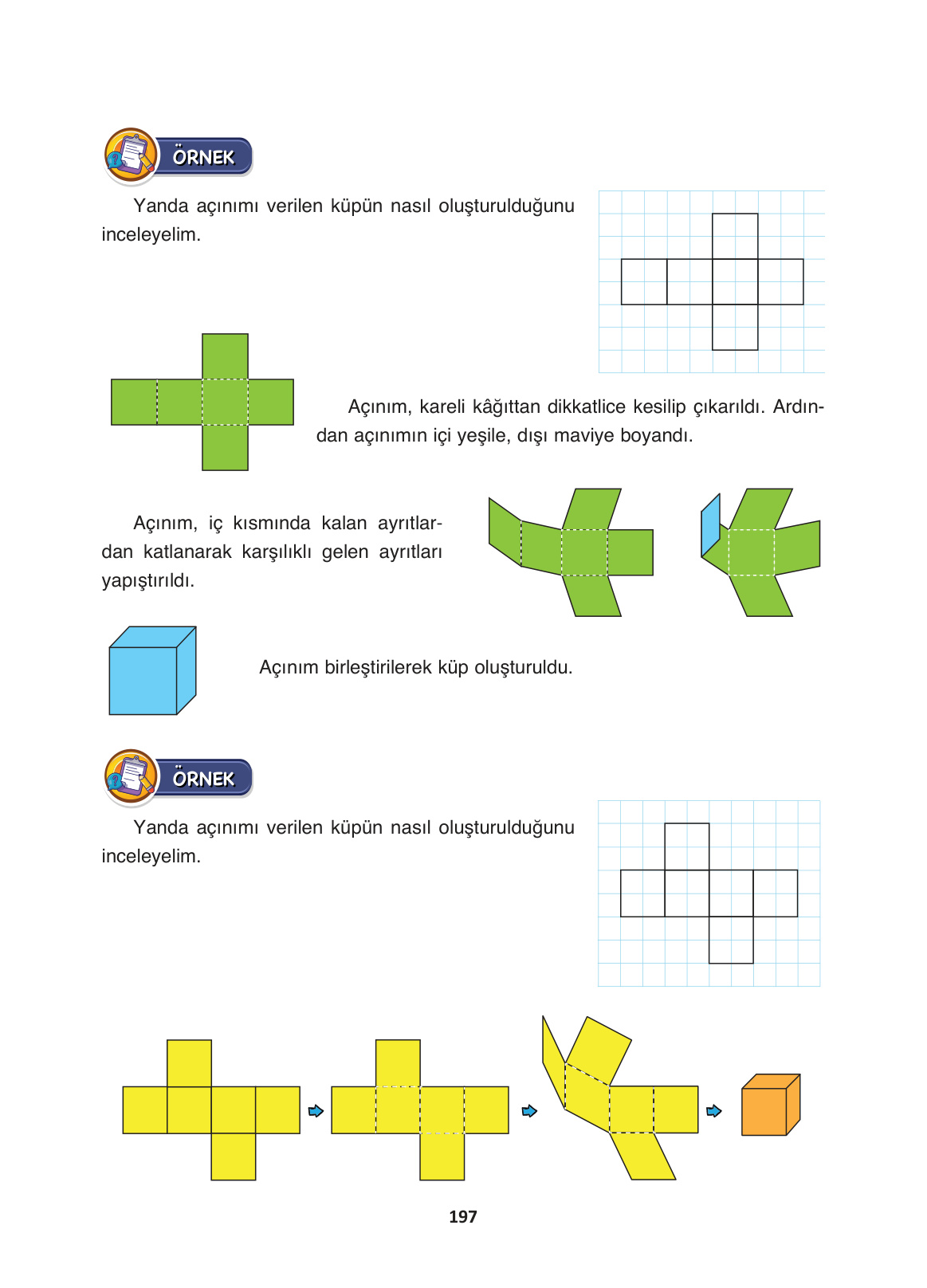 ÖRNEK

Yanda açınımı verilen küpün nasıl oluşturulduğunu inceleyelim.

Açınım, kareli kâğıttan dikkatlice kesilip çıkarıldı. Ardından açınımın içi yeşile, dışı maviye boyandı.

Açınım, iç kısmında kalan ayrıtlardan katlanarak karşılıklı gelen ayrıtları yapıştırıldı.

Açınım birleştirilerek küp oluşturuldu.

ÖRNEK

Yanda açınımı verilen küpün nasıl oluşturulduğunu inceleyelim.

197