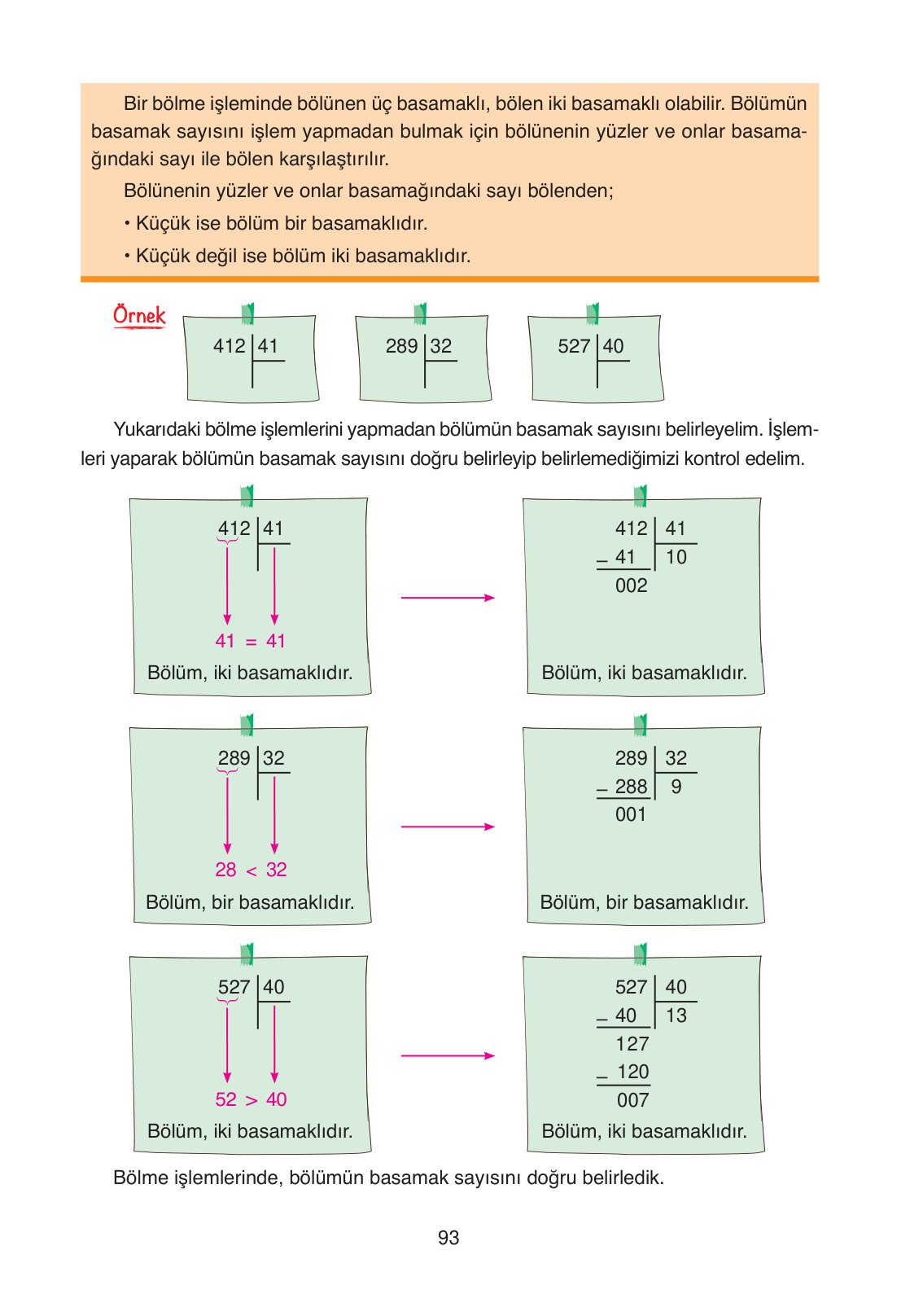 Bir bölme işleminde bölünen üç basamaklı, bölen iki basamaklı olabilir. Bölümün basamak sayısını işlem yapmadan bulmak için bölünenin yüzler ve onlar basamağındaki sayı ile bölen karşılaştırılır.

Bölünenin yüzler ve onlar basamağındaki sayı bölenden;

• Küçük ise bölüm bir basamaklıdır.

• Küçük değil ise bölüm iki basamaklıdır.

Örnek

412 | 41

289 | 32

527 | 40

Yukarıdaki bölme işlemlerini yapmadan bölümün basamak sayısını belirleyelim. İşlemleri yaparak bölümün basamak sayısını doğru belirleyip belirlemediğimizi kontrol edelim.

412 | 41

41 = 41

Bölüm, iki basamaklıdır.

412 | 41
– 41 | 10
002

Bölüm, iki basamaklıdır.

289 | 32

28 < 32

Bölüm, bir basamaklıdır.

289 | 32
– 288 | 9
001

Bölüm, bir basamaklıdır.

527 | 40

52 > 40

Bölüm, iki basamaklıdır.

527 | 40
– 40 | 13
127
– 120
007

Bölüm, iki basamaklıdır.

Bölme işlemlerinde, bölümün basamak sayısını doğru belirledik.

93