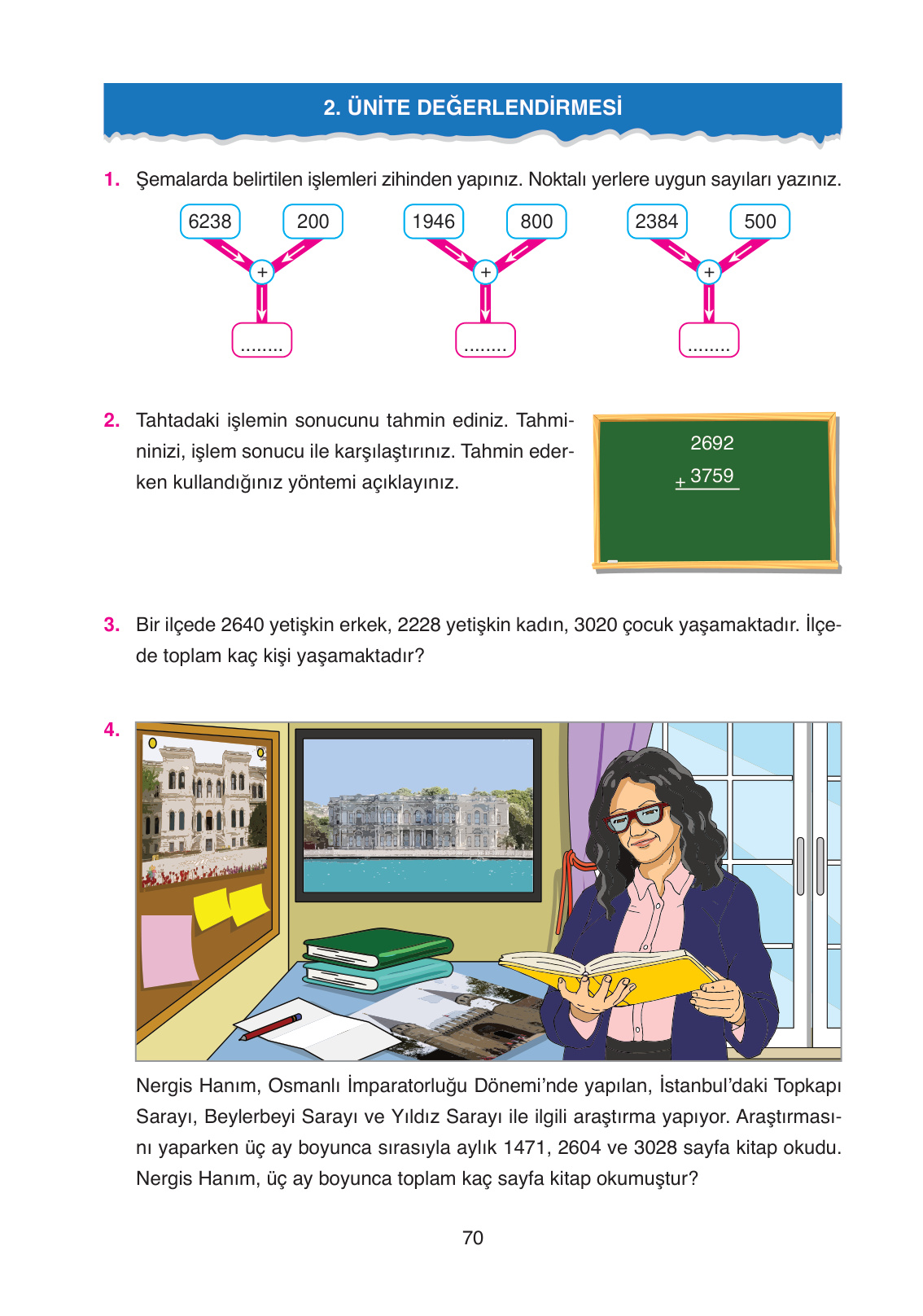 2. ÜNİTE DEĞERLENDİRMESİ

1. Şemalarda belirtilen işlemleri zihinden yapınız. Noktalı yerlere uygun sayıları yazınız.

6238 200 + ........

1946 800 + ........

2384 500 + ........

2. Tahtadaki işlemin sonucunu tahmin ediniz. Tahmininizi, işlem sonucu ile karşılaştırınız. Tahmin ederken kullandığınız yöntemi açıklayınız.

2692
+ 3759

3. Bir ilçede 2640 yetişkin erkek, 2228 yetişkin kadın, 3020 çocuk yaşamaktadır. İlçede toplam kaç kişi yaşamaktadır?

4.

Nergis Hanım, Osmanlı İmparatorluğu Dönemi'nde yapılan, İstanbul'daki Topkapı Sarayı, Beylerbeyi Sarayı ve Yıldız Sarayı ile ilgili araştırma yapıyor. Araştırmasını yaparken üç ay boyunca sırasıyla aylık 1471, 2604 ve 3028 sayfa kitap okudu. Nergis Hanım, üç ay boyunca toplam kaç sayfa kitap okumuştur?

70