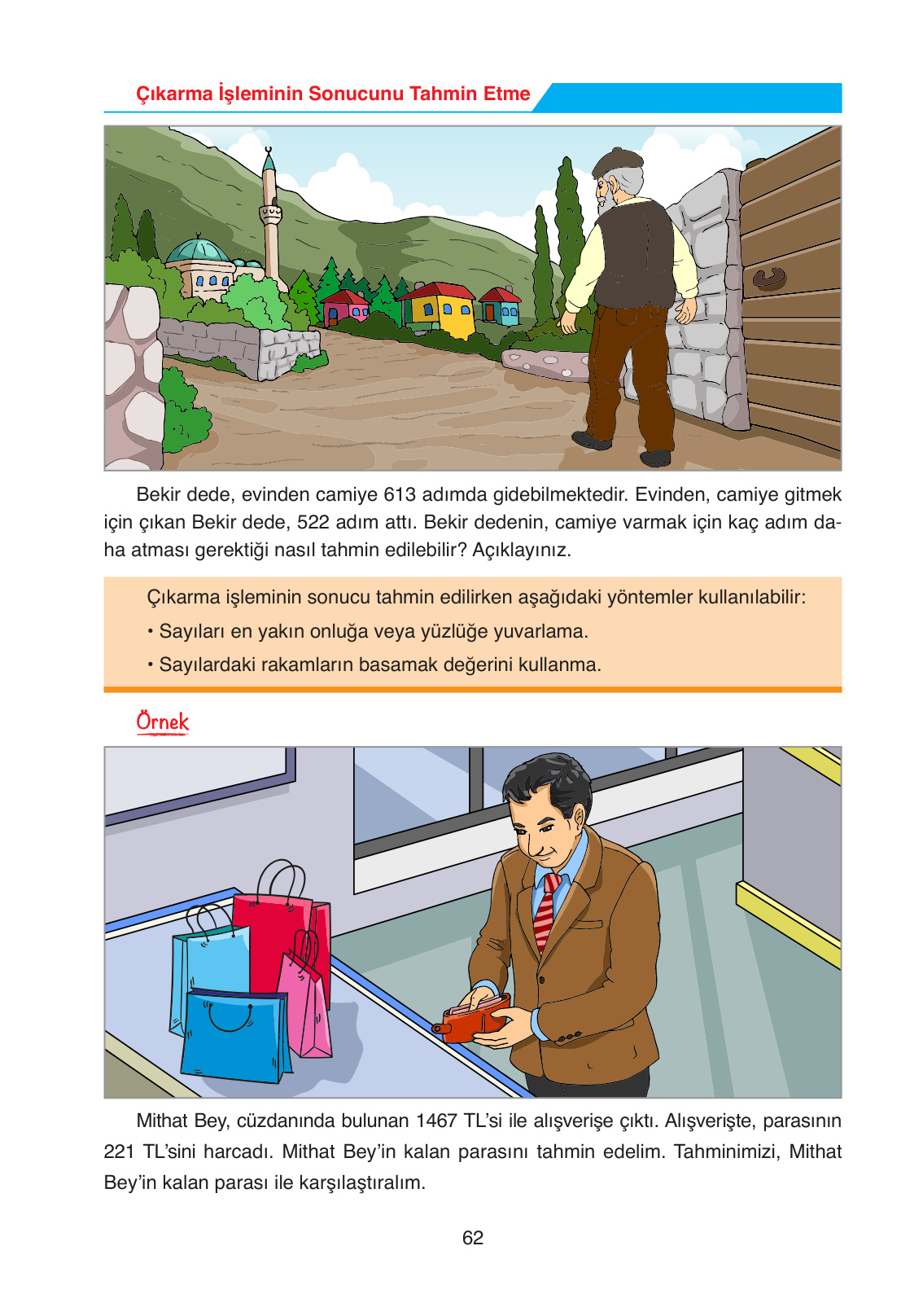 Çıkarma İşleminin Sonucunu Tahmin Etme

Bekir dede, evinden camiye 613 adımda gidebilmektedir. Evinden, camiye gitmek için çıkan Bekir dede, 522 adım attı. Bekir dedenin, camiye varmak için kaç adım daha atması gerektiği nasıl tahmin edilebilir? Açıklayınız.

Çıkarma işleminin sonucu tahmin edilirken aşağıdaki yöntemler kullanılabilir:
• Sayıları en yakın onluğa veya yüzlüğe yuvarlama.
• Sayılardaki rakamların basamak değerini kullanma.

Örnek

Mithat Bey, cüzdanında bulunan 1467 TL'si ile alışverişe çıktı. Alışverişte, parasının 221 TL'sini harcadı. Mithat Bey'in kalan parasını tahmin edelim. Tahminimizi, Mithat Bey'in kalan parası ile karşılaştıralım.

62