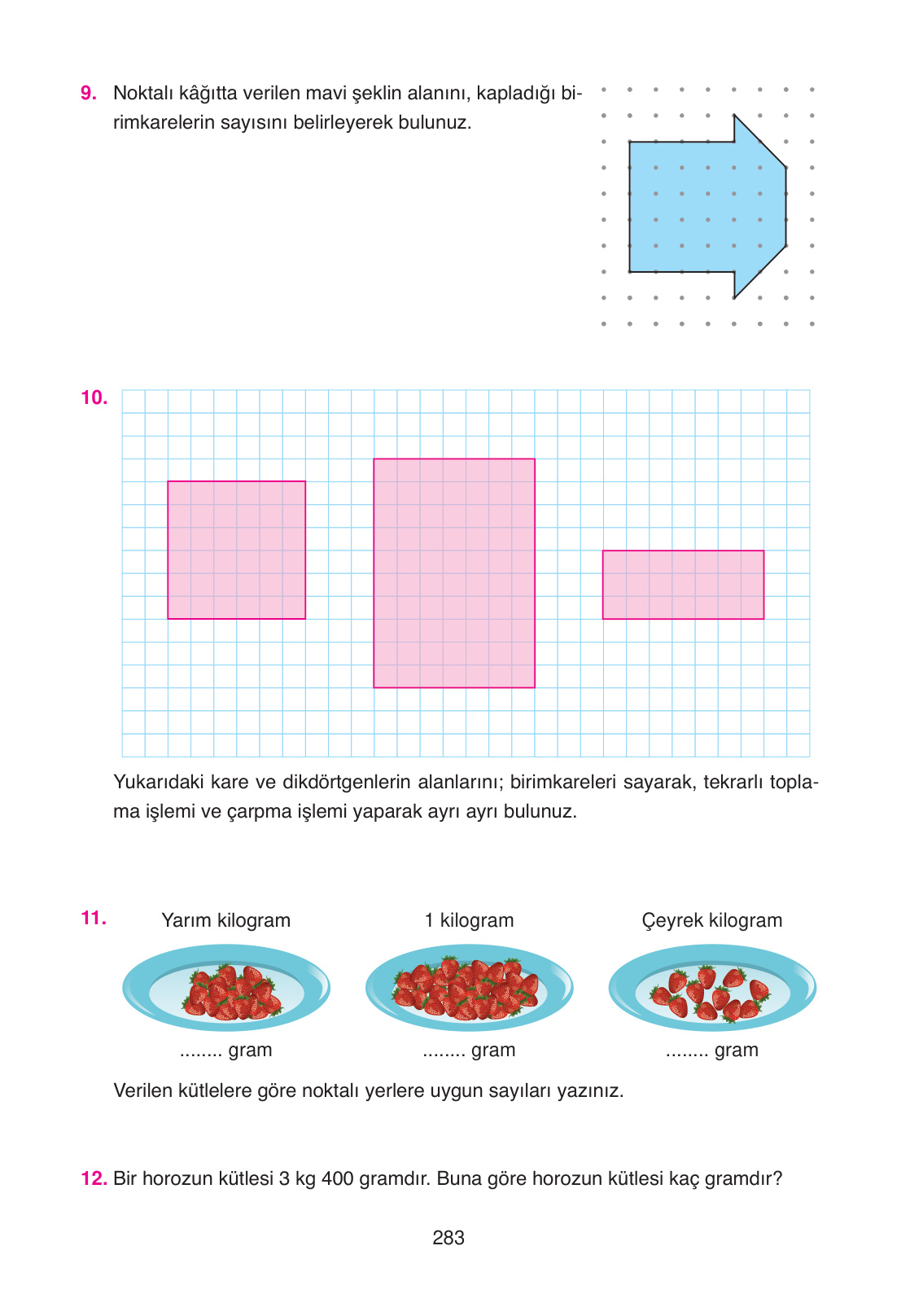 9. Noktalı kâğıtta verilen mavi şeklin alanını, kapladığı birimkarelerin sayısını belirleyerek bulunuz.

10.

Yukarıdaki kare ve dikdörtgenlerin alanlarını; birimkareleri sayarak, tekrarlı toplama işlemi ve çarpma işlemi yaparak ayrı ayrı bulunuz.

11. Yarım kilogram

........ gram

1 kilogram

........ gram

Çeyrek kilogram

........ gram

Verilen kütlelere göre noktalı yerlere uygun sayıları yazınız.

12. Bir horozun kütlesi 3 kg 400 gramdır. Buna göre horozun kütlesi kaç gramdır?

283