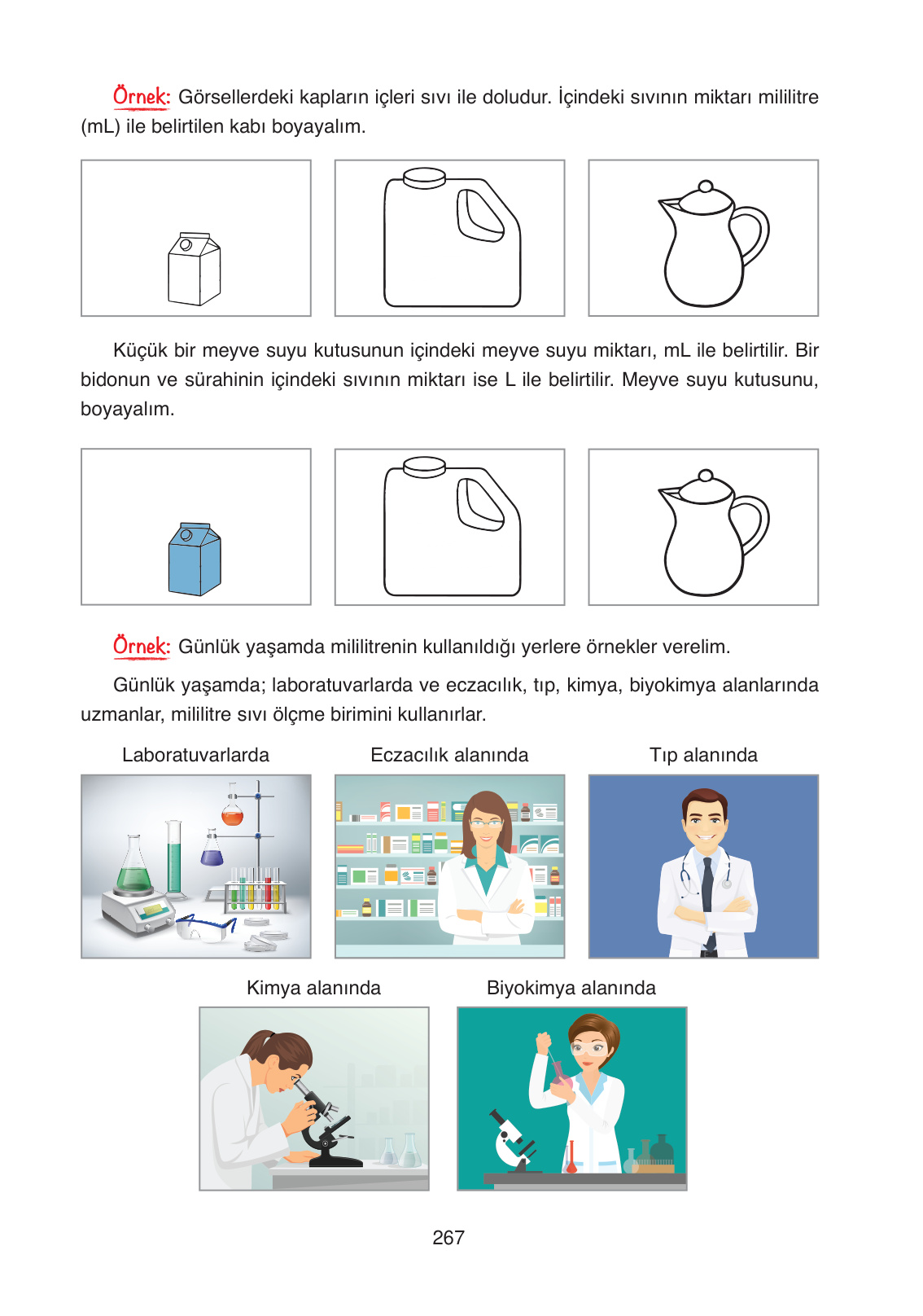 Örnek: Görsellerdeki kapların içleri sıvı ile doludur. İçindeki sıvının miktarı mililitre (mL) ile belirtilen kabı boyayalım.

Küçük bir meyve suyu kutusunun içindeki meyve suyu miktarı, mL ile belirtilir. Bir bidonun ve sürahinin içindeki sıvının miktarı ise L ile belirtilir. Meyve suyu kutusunu, boyayalım.

Örnek: Günlük yaşamda mililitrenin kullanıldığı yerlere örnekler verelim.

Günlük yaşamda; laboratuvarlarda ve eczacılık, tıp, kimya, biyokimya alanlarında uzmanlar, mililitre sıvı ölçme birimini kullanırlar.

Laboratuvarlarda

Eczacılık alanında

Tıp alanında

Kimya alanında

Biyokimya alanında

267