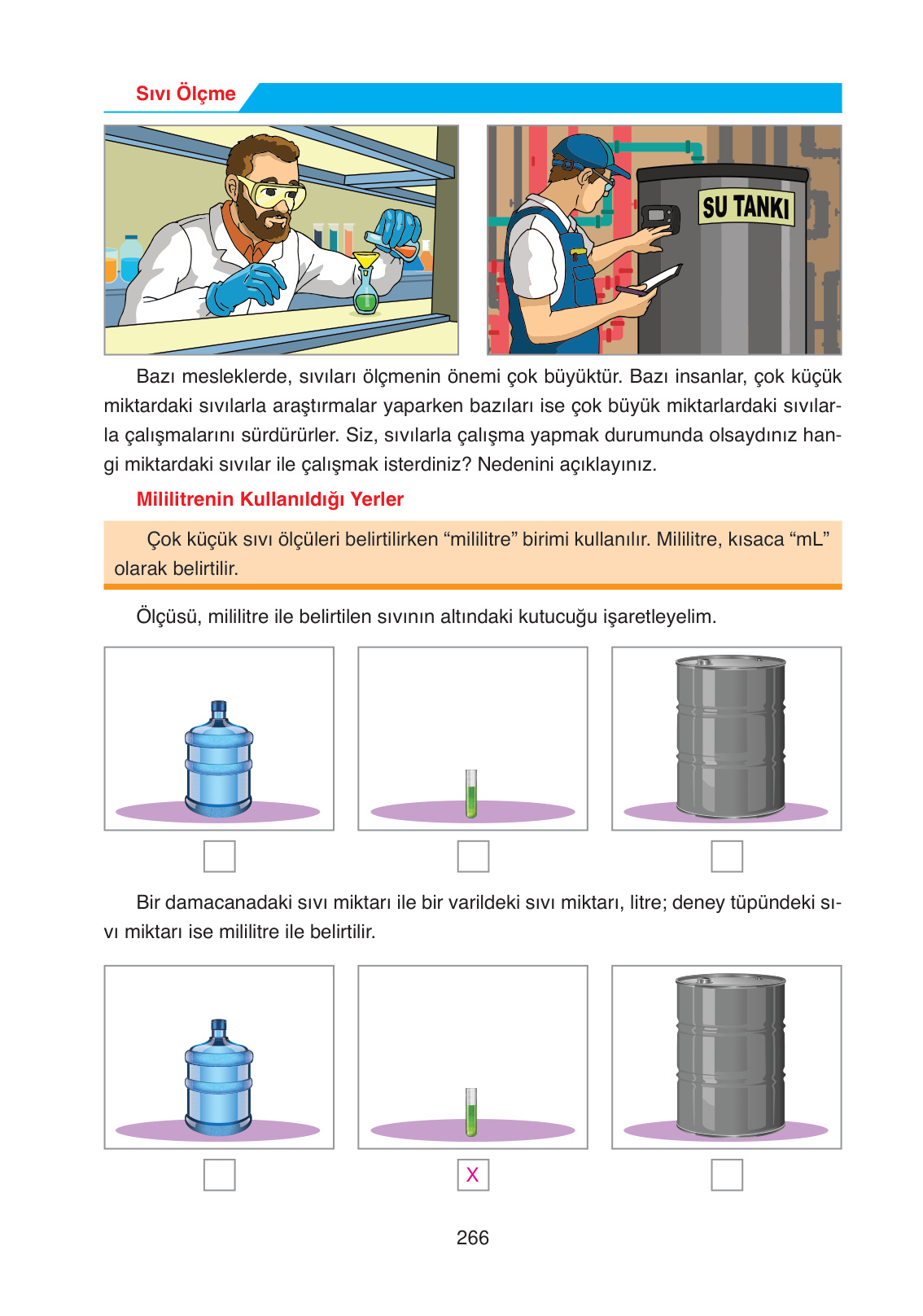 Sıvı Ölçme

SU TANKI

Bazı mesleklerde, sıvıları ölçmenin önemi çok büyüktür. Bazı insanlar, çok küçük miktardaki sıvılarla araştırmalar yaparken bazıları ise çok büyük miktarlardaki sıvılarla çalışmalarını sürdürürler. Siz, sıvılarla çalışma yapmak durumunda olsaydınız hangi miktardaki sıvılar ile çalışmak isterdiniz? Nedenini açıklayınız.

Mililitrenin Kullanıldığı Yerler

Çok küçük sıvı ölçüleri belirtilirken “mililitre” birimi kullanılır. Mililitre, kısaca “mL” olarak belirtilir.

Ölçüsü, mililitre ile belirtilen sıvının altındaki kutucuğu işaretleyelim.

Bir damacanadaki sıvı miktarı ile bir varildeki sıvı miktarı, litre; deney tüpündeki sıvı miktarı ise mililitre ile belirtilir.

X

266