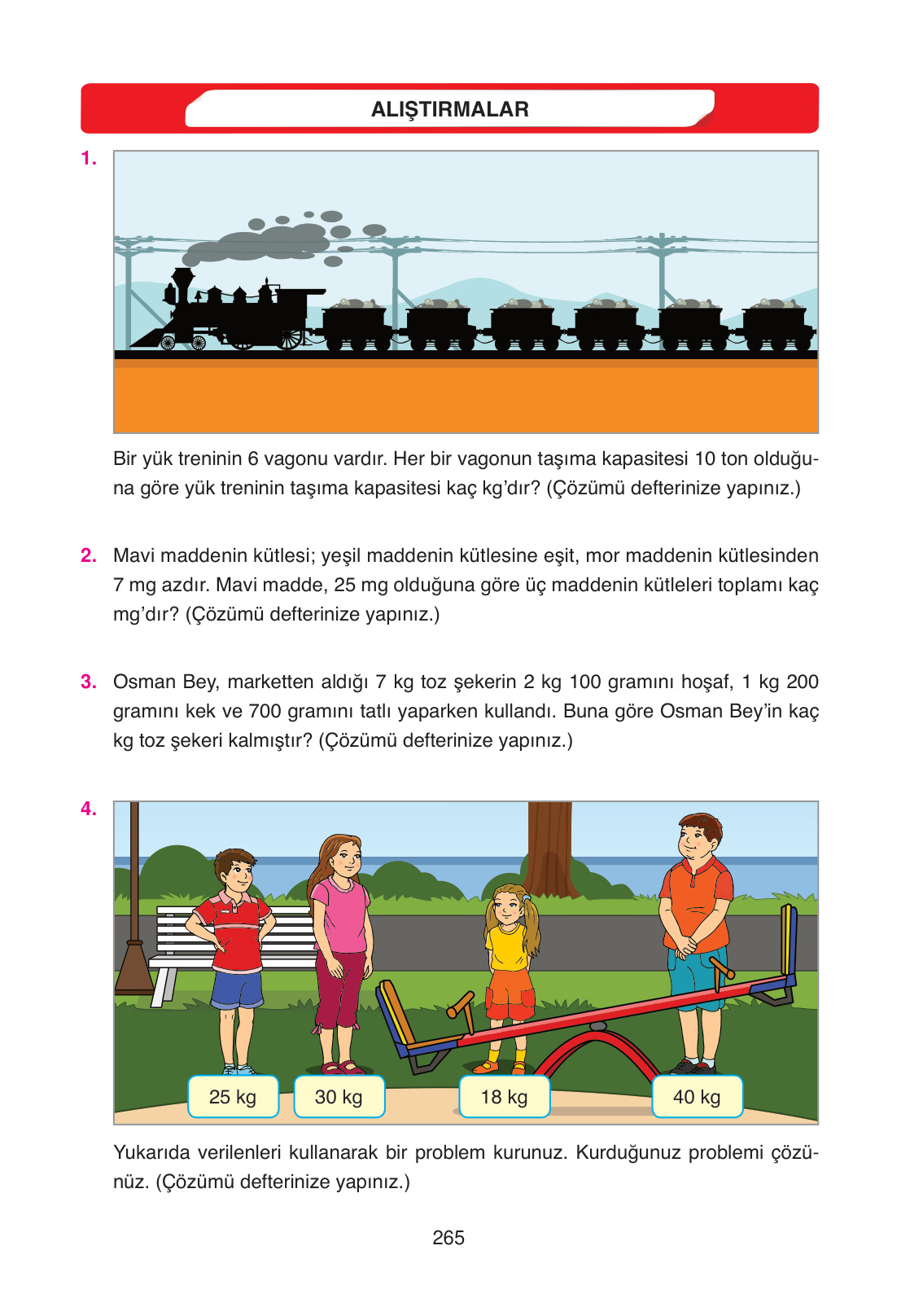 ALIŞTIRMALAR

1.

Bir yük treninin 6 vagonu vardır. Her bir vagonun taşıma kapasitesi 10 ton olduğuna göre yük treninin taşıma kapasitesi kaç kg'dır? (Çözümü defterinize yapınız.)

2. Mavi maddenin kütlesi; yeşil maddenin kütlesine eşit, mor maddenin kütlesinden 7 mg azdır. Mavi madde, 25 mg olduğuna göre üç maddenin kütleleri toplamı kaç mg'dır? (Çözümü defterinize yapınız.)

3. Osman Bey, marketten aldığı 7 kg toz şekerin 2 kg 100 gramını hoşaf, 1 kg 200 gramını kek ve 700 gramını tatlı yaparken kullandı. Buna göre Osman Bey'in kaç kg toz şekeri kalmıştır? (Çözümü defterinize yapınız.)

4.

25 kg

30 kg

18 kg

40 kg

Yukarıda verilenleri kullanarak bir problem kurunuz. Kurduğunuz problemi çözünüz. (Çözümü defterinize yapınız.)

265